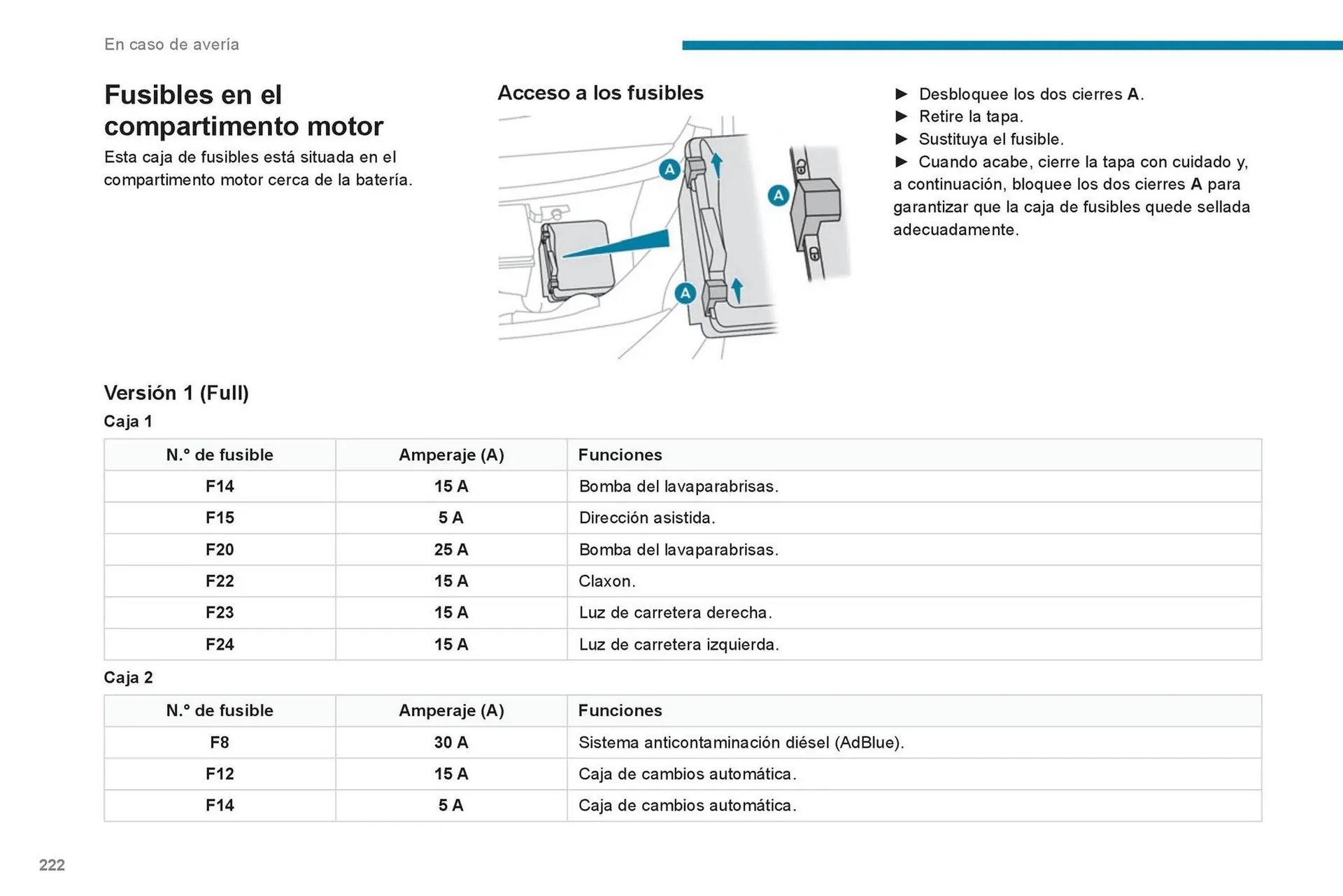 En caso de avería

Fusibles en el compartimento motor

Esta caja de fusibles está situada en el compartimento motor cerca de la batería.

Acceso a los fusibles

A

A

A

► Desbloquee los dos cierres A.
► Retire la tapa.
► Sustituya el fusible.
► Cuando acabe, cierre la tapa con cuidado y, a continuación, bloquee los dos cierres A para garantizar que la caja de fusibles quede sellada adecuadamente.

Versión 1 (Full)

Caja 1

| N.° de fusible | Amperaje (A) | Funciones |
|---|---|---|
| F14 | 15 A | Bomba del lavaparabrisas. |
| F15 | 5 A | Dirección asistida. |
| F20 | 25 A | Bomba del lavaparabrisas. |
| F22 | 15 A | Claxon. |
| F23 | 15 A | Luz de carretera derecha. |
| F24 | 15 A | Luz de carretera izquierda. |

Caja 2

| N.° de fusible | Amperaje (A) | Funciones |
|---|---|---|
| F8 | 30 A | Sistema anticontaminación diésel (AdBlue). |
| F12 | 15 A | Caja de cambios automática. |
| F14 | 5 A | Caja de cambios automática. |

222