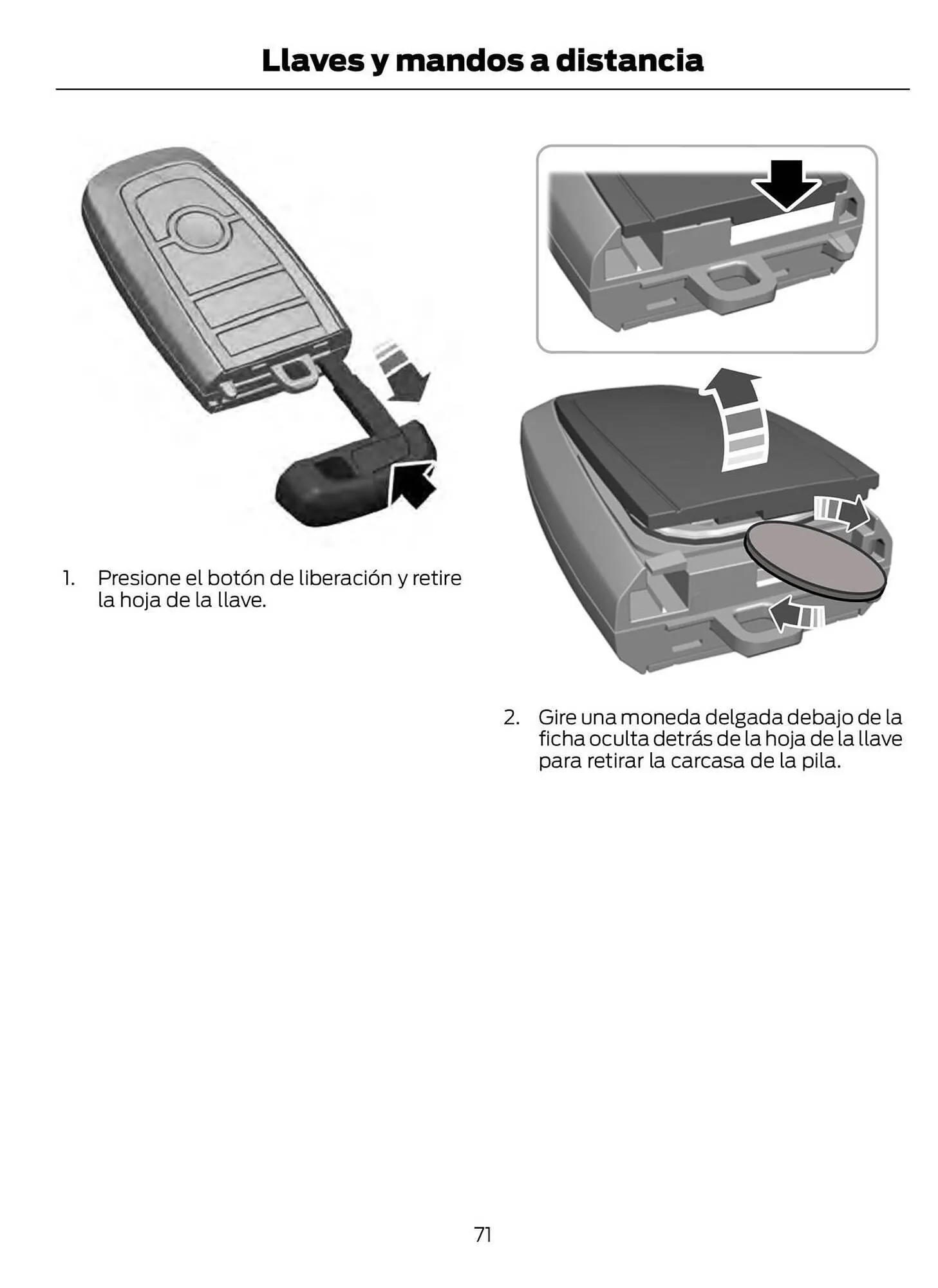 Llaves y mandos a distancia

1. Presione el botón de liberación y retire la hoja de la llave.

2. Gire una moneda delgada debajo de la ficha oculta detrás de la hoja de la llave para retirar la carcasa de la pila.

71