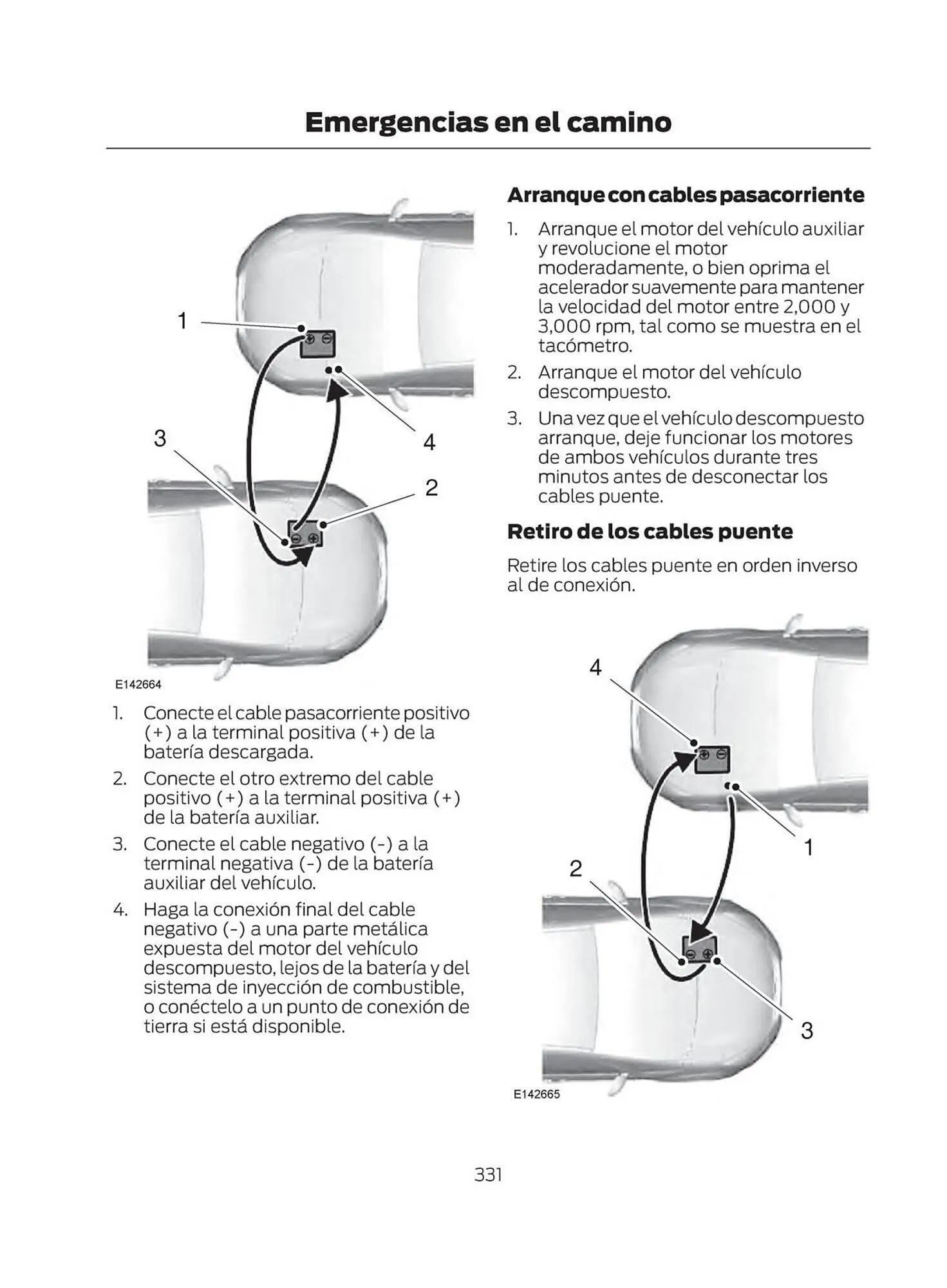 Emergencias en el camino

1
3
4
2
E142664

1. Conecte el cable pasacorriente positivo (+) a la terminal positiva (+) de la batería descargada.
2. Conecte el otro extremo del cable positivo (+) a la terminal positiva (+) de la batería auxiliar.
3. Conecte el cable negativo (-) a la terminal negativa (-) de la batería auxiliar del vehículo.
4. Haga la conexión final del cable negativo (-) a una parte metálica expuesta del motor del vehículo descompuesto, lejos de la batería y del sistema de inyección de combustible, o conéctelo a un punto de conexión de tierra si está disponible.

Arranque con cables pasacorriente

1. Arranque el motor del vehículo auxiliar y revolucione el motor moderadamente, o bien oprima el acelerador suavemente para mantener la velocidad del motor entre 2,000 y 3,000 rpm, tal como se muestra en el tacómetro.
2. Arranque el motor del vehículo descompuesto.
3. Una vez que el vehículo descompuesto arranque, deje funcionar los motores de ambos vehículos durante tres minutos antes de desconectar los cables puente.

Retiro de los cables puente

Retire los cables puente en orden inverso al de conexión.

4
1
2
3
E142665

331