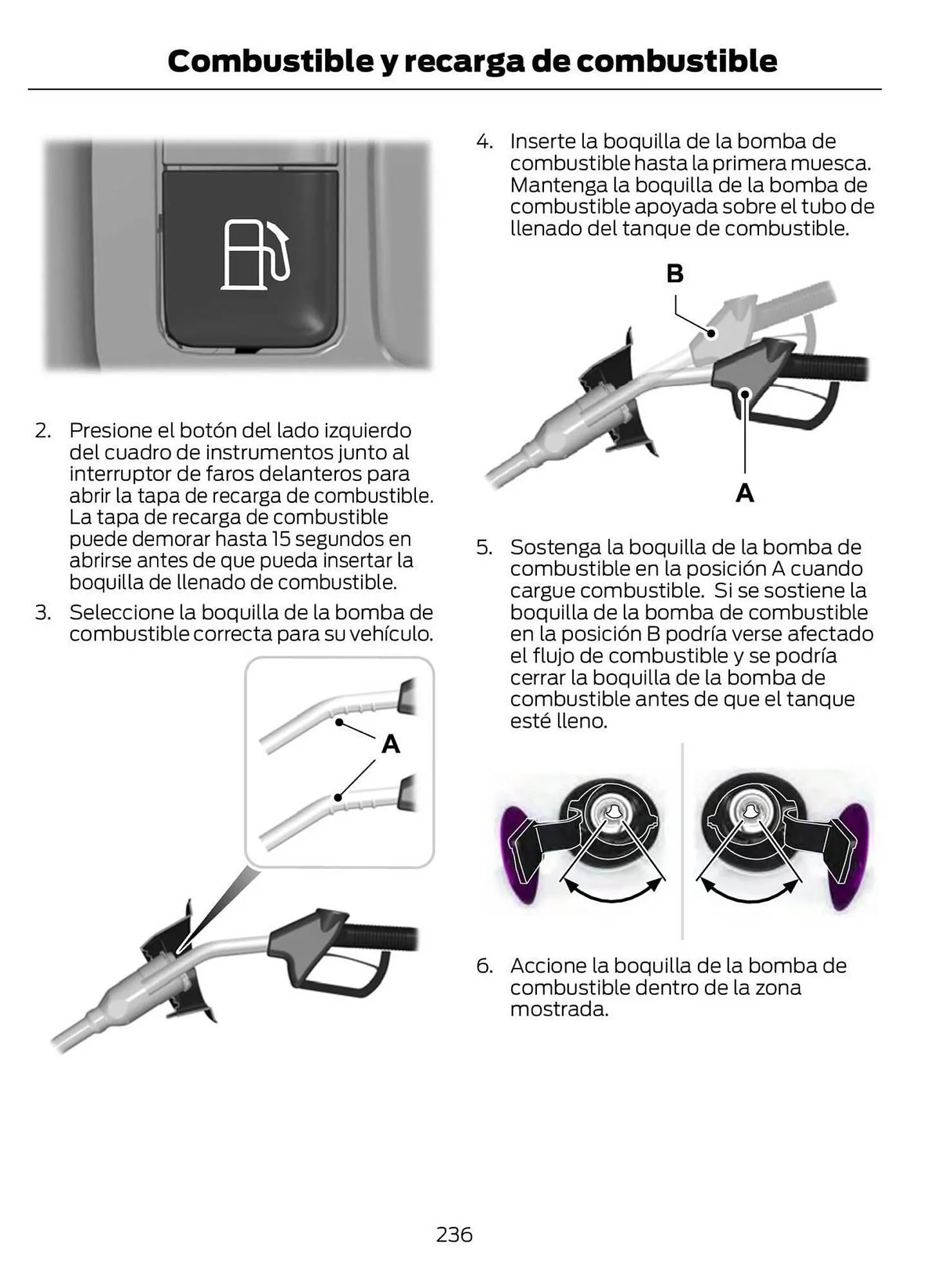 Combustible y recarga de combustible

2. Presione el botón del lado izquierdo del cuadro de instrumentos junto al interruptor de faros delanteros para abrir la tapa de recarga de combustible. La tapa de recarga de combustible puede demorar hasta 15 segundos en abrirse antes de que pueda insertar la boquilla de llenado de combustible.

3. Seleccione la boquilla de la bomba de combustible correcta para su vehículo.

A

4. Inserte la boquilla de la bomba de combustible hasta la primera muesca. Mantenga la boquilla de la bomba de combustible apoyada sobre el tubo de llenado del tanque de combustible.

B

A

5. Sostenga la boquilla de la bomba de combustible en la posición A cuando cargue combustible. Si se sostiene la boquilla de la bomba de combustible en la posición B podría verse afectado el flujo de combustible y se podría cerrar la boquilla de la bomba de combustible antes de que el tanque esté lleno.

6. Accione la boquilla de la bomba de combustible dentro de la zona mostrada.

236