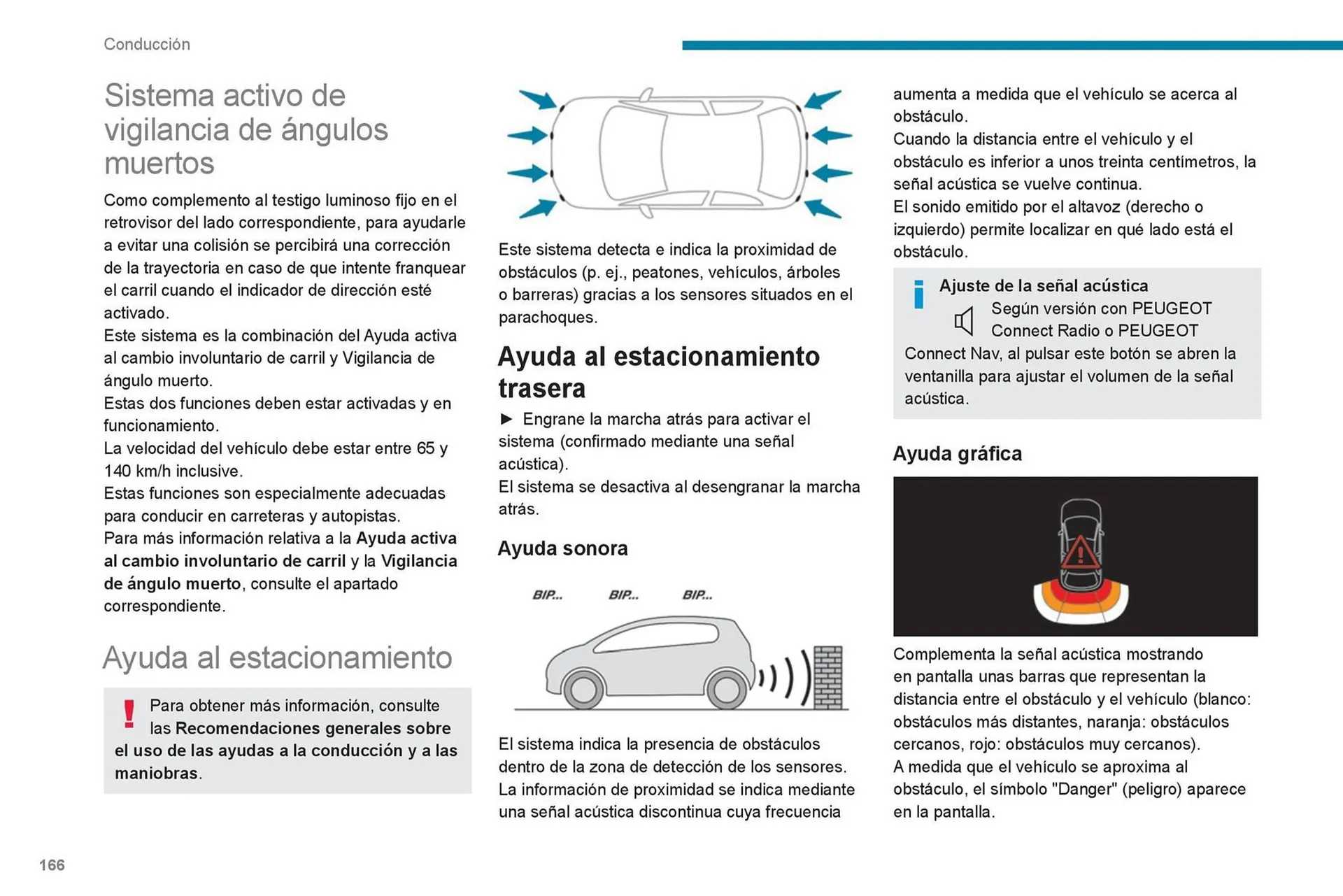 Conducción

Sistema activo de vigilancia de ángulos muertos

Como complemento al testigo luminoso fijo en el retrovisor del lado correspondiente, para ayudarle a evitar una colisión se percibirá una corrección de la trayectoria en caso de que intente franquear el carril cuando el indicador de dirección esté activado.
Este sistema es la combinación del Ayuda activa al cambio involuntario de carril y Vigilancia de ángulo muerto.
Estas dos funciones deben estar activadas y en funcionamiento.
La velocidad del vehículo debe estar entre 65 y 140 km/h inclusive.
Estas funciones son especialmente adecuadas para conducir en carreteras y autopistas.
Para más información relativa a la Ayuda activa al cambio involuntario de carril y la Vigilancia de ángulo muerto, consulte el apartado correspondiente.

Ayuda al estacionamiento

Para obtener más información, consulte las Recomendaciones generales sobre el uso de las ayudas a la conducción y a las maniobras.

Este sistema detecta e indica la proximidad de obstáculos (p. ej., peatones, vehículos, árboles o barreras) gracias a los sensores situados en el parachoques.

Ayuda al estacionamiento trasera

► Engrane la marcha atrás para activar el sistema (confirmado mediante una señal acústica).
El sistema se desactiva al desengranar la marcha atrás.

Ayuda sonora

BIP... BIP... BIP...

El sistema indica la presencia de obstáculos dentro de la zona de detección de los sensores.
La información de proximidad se indica mediante una señal acústica discontinua cuya frecuencia aumenta a medida que el vehículo se acerca al obstáculo.
Cuando la distancia entre el vehículo y el obstáculo es inferior a unos treinta centímetros, la señal acústica se vuelve continua.
El sonido emitido por el altavoz (derecho o izquierdo) permite localizar en qué lado está el obstáculo.

Ajuste de la señal acústica
Según versión con PEUGEOT Connect Radio o PEUGEOT Connect Nav, al pulsar este botón se abren la ventanilla para ajustar el volumen de la señal acústica.

Ayuda gráfica

Complementa la señal acústica mostrando en pantalla unas barras que representan la distancia entre el obstáculo y el vehículo (blanco: obstáculos más distantes, naranja: obstáculos cercanos, rojo: obstáculos muy cercanos).
A medida que el vehículo se aproxima al obstáculo, el símbolo "Danger" (peligro) aparece en la pantalla.

166