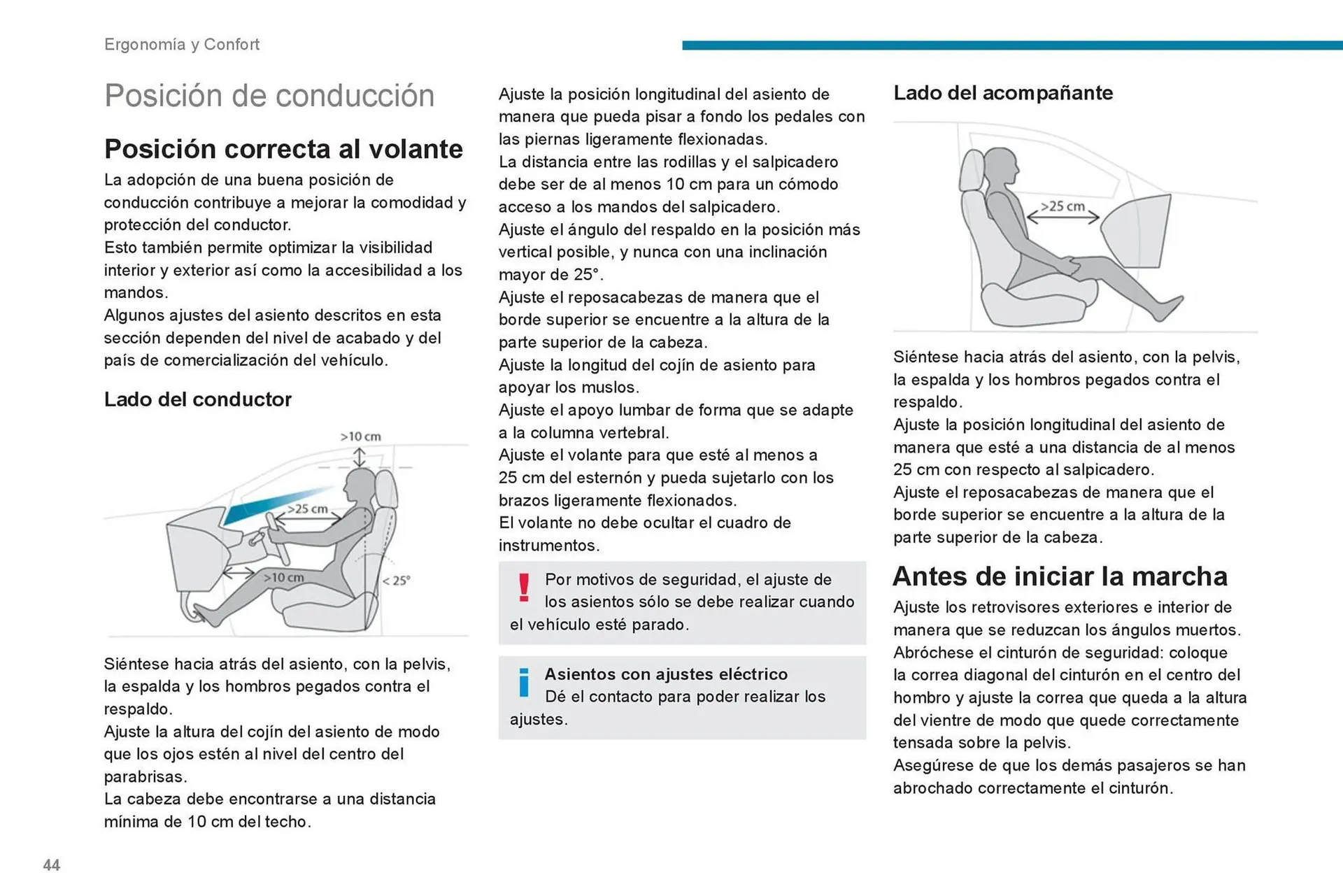 Ergonomía y Confort

Posición de conducción

Posición correcta al volante

La adopción de una buena posición de conducción contribuye a mejorar la comodidad y protección del conductor.
Esto también permite optimizar la visibilidad interior y exterior así como la accesibilidad a los mandos.
Algunos ajustes del asiento descritos en esta sección dependen del nivel de acabado y del país de comercialización del vehículo.

Lado del conductor

>10 cm
>25 cm
>10 cm
< 25°

Siéntese hacia atrás del asiento, con la pelvis, la espalda y los hombros pegados contra el respaldo.
Ajuste la altura del cojín del asiento de modo que los ojos estén al nivel del centro del parabrisas.
La cabeza debe encontrarse a una distancia mínima de 10 cm del techo.

Ajuste la posición longitudinal del asiento de manera que pueda pisar a fondo los pedales con las piernas ligeramente flexionadas.
La distancia entre las rodillas y el salpicadero debe ser de al menos 10 cm para un cómodo acceso a los mandos del salpicadero.
Ajuste el ángulo del respaldo en la posición más vertical posible, y nunca con una inclinación mayor de 25°.
Ajuste el reposacabezas de manera que el borde superior se encuentre a la altura de la parte superior de la cabeza.
Ajuste la longitud del cojín de asiento para apoyar los muslos.
Ajuste el apoyo lumbar de forma que se adapte a la columna vertebral.
Ajuste el volante para que esté al menos a 25 cm del esternón y pueda sujetarlo con los brazos ligeramente flexionados.
El volante no debe ocultar el cuadro de instrumentos.

Por motivos de seguridad, el ajuste de los asientos sólo se debe realizar cuando el vehículo esté parado.

Asientos con ajustes eléctrico
Dé el contacto para poder realizar los ajustes.

Lado del acompañante

>25 cm

Siéntese hacia atrás del asiento, con la pelvis, la espalda y los hombros pegados contra el respaldo.
Ajuste la posición longitudinal del asiento de manera que esté a una distancia de al menos 25 cm con respecto al salpicadero.
Ajuste el reposacabezas de manera que el borde superior se encuentre a la altura de la parte superior de la cabeza.

Antes de iniciar la marcha

Ajuste los retrovisores exteriores e interior de manera que se reduzcan los ángulos muertos.
Abróchese el cinturón de seguridad: coloque la correa diagonal del cinturón en el centro del hombro y ajuste la correa que queda a la altura del vientre de modo que quede correctamente tensada sobre la pelvis.
Asegúrese de que los demás pasajeros se han abrochado correctamente el cinturón.

44