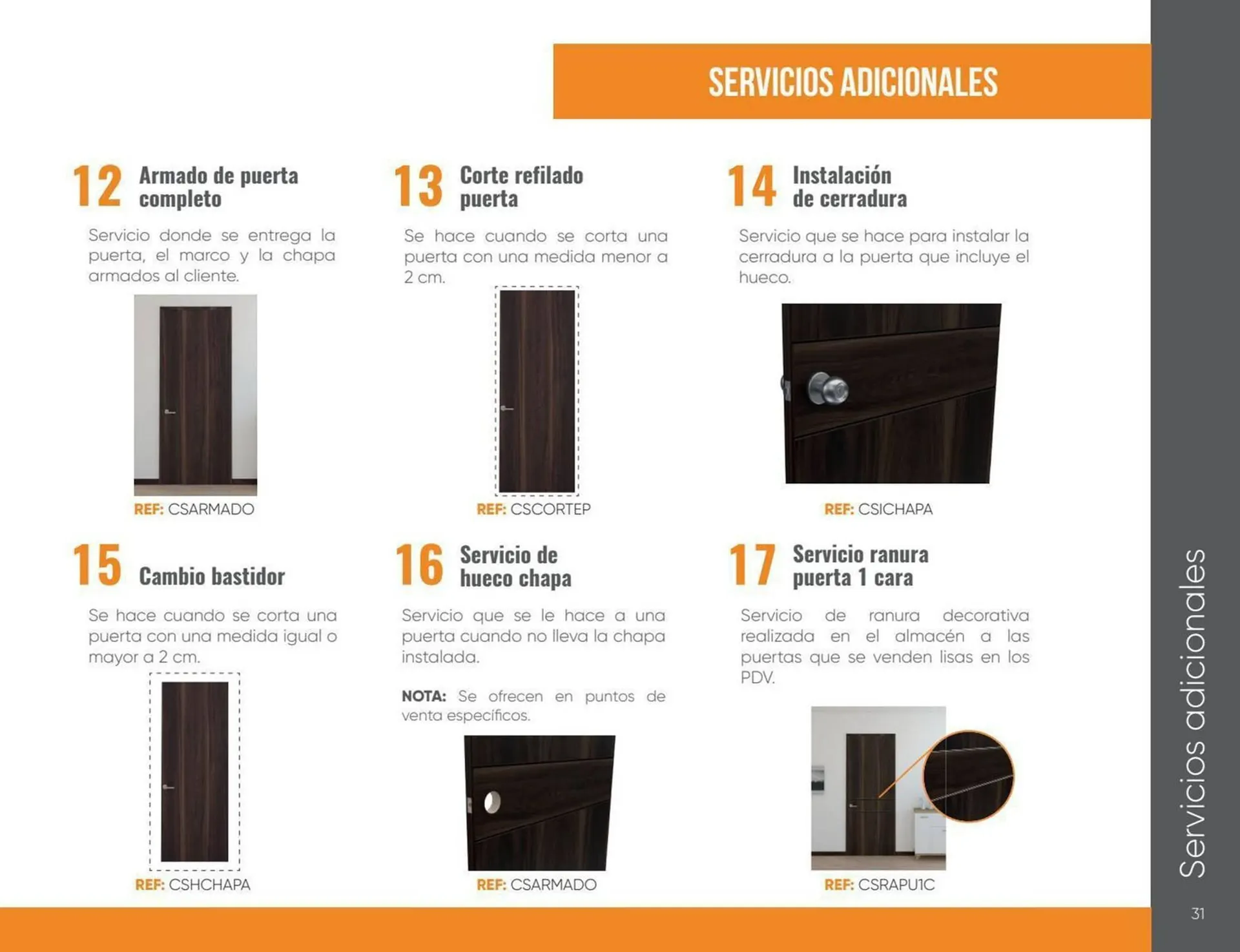 SERVICIOS ADICIONALES

12 Armado de puerta completo

Servicio donde se entrega la puerta, el marco y la chapa armados al cliente.

REF: CSARMADO

13 Corte refilado puerta

Se hace cuando se corta una puerta con una medida menor a 2 cm.

REF: CSCORTEP

14 Instalación de cerradura

Servicio que se hace para instalar la cerradura a la puerta que incluye el hueco.

REF: CSICHAPA

15 Cambio bastidor

Se hace cuando se corta una puerta con una medida igual o mayor a 2 cm.

REF: CSHCHAPA

16 Servicio de hueco chapa

Servicio que se le hace a una puerta cuando no lleva la chapa instalada.

NOTA: Se ofrecen en puntos de venta específicos.

REF: CSARMADO

17 Servicio ranura puerta 1 cara

Servicio de ranura decorativa realizada en el almacén a las puertas que se venden lisas en los PDV.

REF: CSRAPU1C

Servicios adicionales

31