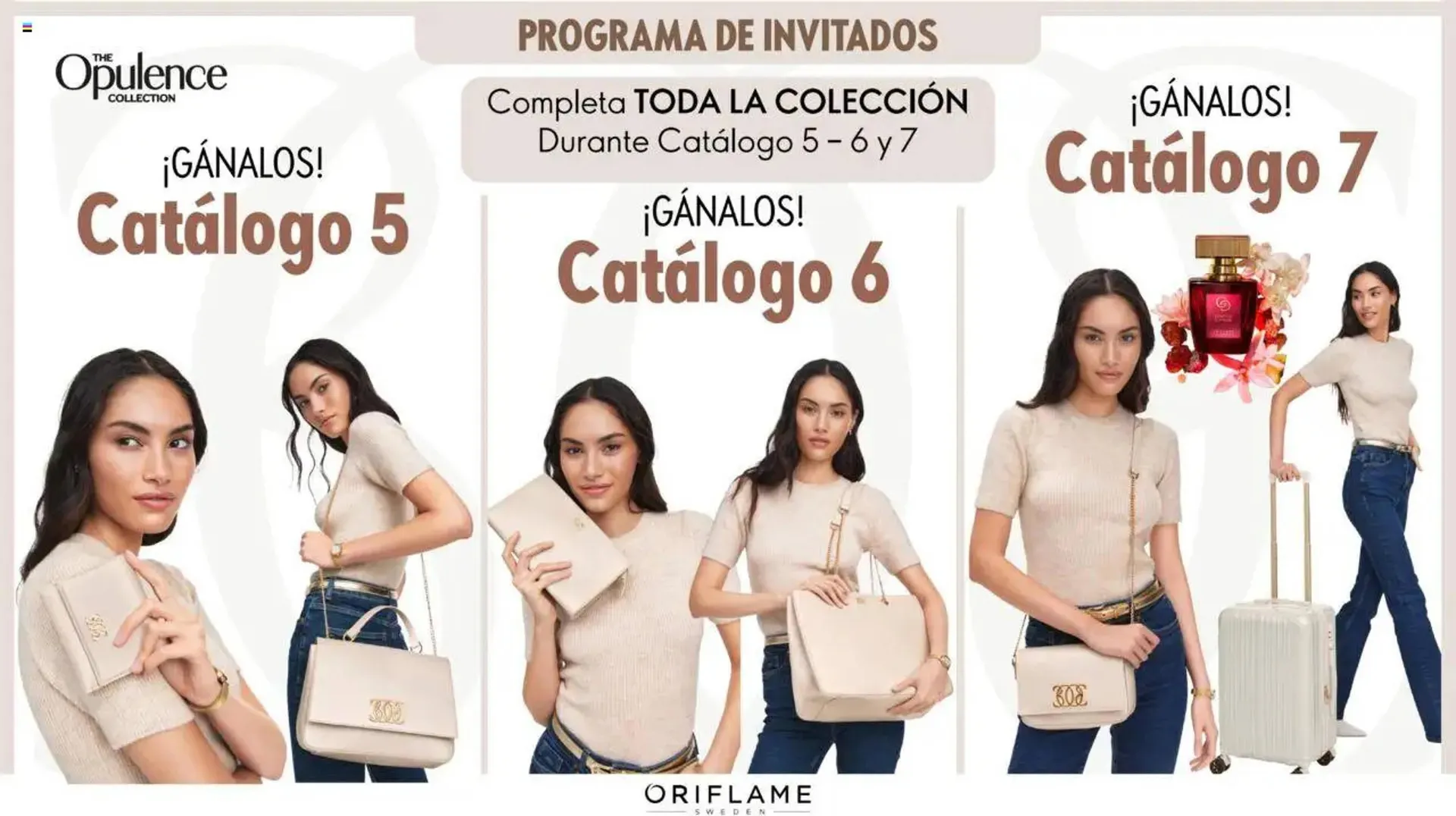 PROGRAMA DE INVITADOS

THE Opulence COLLECTION

Completa TODA LA COLECCIÓN
Durante Catálogo 5 – 6 y 7

¡GÁNALOS!
Catálogo 5

¡GÁNALOS!
Catálogo 6

¡GÁNALOS!
Catálogo 7

ORIFLAME
SWEDEN