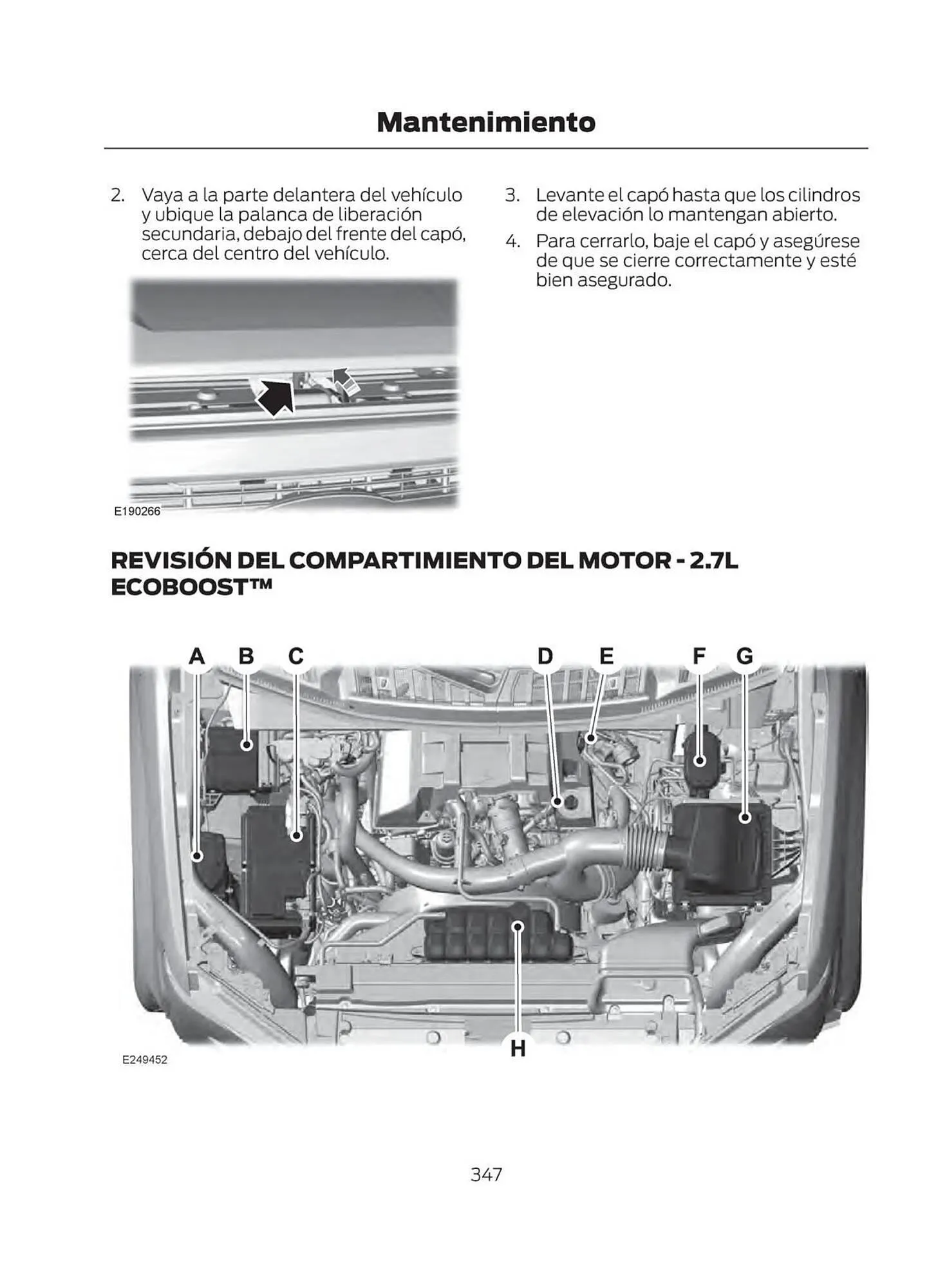 Mantenimiento

2. Vaya a la parte delantera del vehículo y ubique la palanca de liberación secundaria, debajo del frente del capó, cerca del centro del vehículo.

E190266

3. Levante el capó hasta que los cilindros de elevación lo mantengan abierto.

4. Para cerrarlo, baje el capó y asegúrese de que se cierre correctamente y esté bien asegurado.

REVISIÓN DEL COMPARTIMIENTO DEL MOTOR - 2.7L ECOBOOST™

A B C D E F G

H

E249452

347