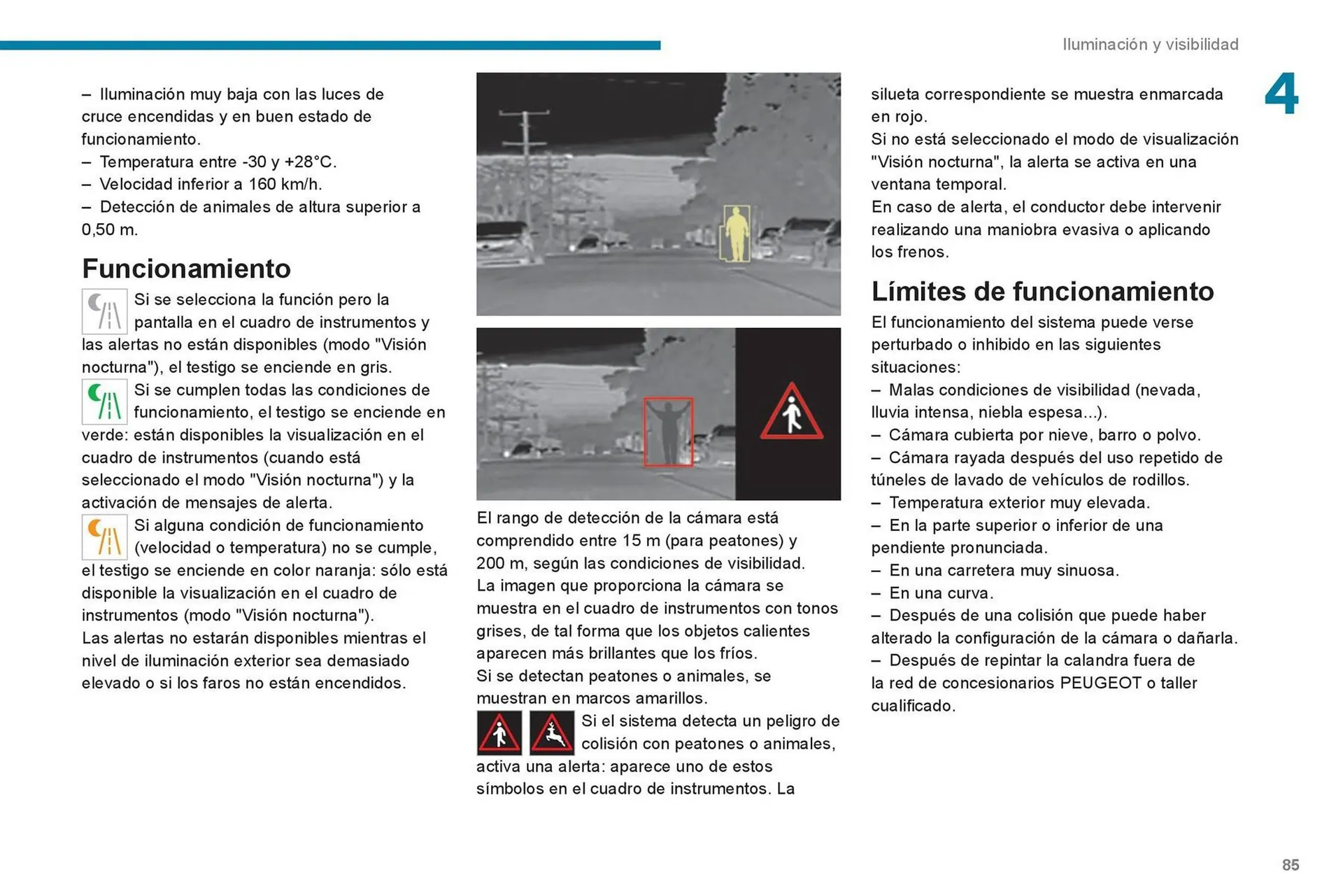 Iluminación y visibilidad

4

– Iluminación muy baja con las luces de cruce encendidas y en buen estado de funcionamiento.
– Temperatura entre -30 y +28°C.
– Velocidad inferior a 160 km/h.
– Detección de animales de altura superior a 0,50 m.

Funcionamiento

Si se selecciona la función pero la pantalla en el cuadro de instrumentos y las alertas no están disponibles (modo "Visión nocturna"), el testigo se enciende en gris.
Si se cumplen todas las condiciones de funcionamiento, el testigo se enciende en verde: están disponibles la visualización en el cuadro de instrumentos (cuando está seleccionado el modo "Visión nocturna") y la activación de mensajes de alerta.
Si alguna condición de funcionamiento (velocidad o temperatura) no se cumple, el testigo se enciende en color naranja: sólo está disponible la visualización en el cuadro de instrumentos (modo "Visión nocturna").
Las alertas no estarán disponibles mientras el nivel de iluminación exterior sea demasiado elevado o si los faros no están encendidos.

El rango de detección de la cámara está comprendido entre 15 m (para peatones) y 200 m, según las condiciones de visibilidad.
La imagen que proporciona la cámara se muestra en el cuadro de instrumentos con tonos grises, de tal forma que los objetos calientes aparecen más brillantes que los fríos.
Si se detectan peatones o animales, se muestran en marcos amarillos.
Si el sistema detecta un peligro de colisión con peatones o animales, activa una alerta: aparece uno de estos símbolos en el cuadro de instrumentos. La silueta correspondiente se muestra enmarcada en rojo.
Si no está seleccionado el modo de visualización "Visión nocturna", la alerta se activa en una ventana temporal.
En caso de alerta, el conductor debe intervenir realizando una maniobra evasiva o aplicando los frenos.

Límites de funcionamiento

El funcionamiento del sistema puede verse perturbado o inhibido en las siguientes situaciones:
– Malas condiciones de visibilidad (nevada, lluvia intensa, niebla espesa...).
– Cámara cubierta por nieve, barro o polvo.
– Cámara rayada después del uso repetido de túneles de lavado de vehículos de rodillos.
– Temperatura exterior muy elevada.
– En la parte superior o inferior de una pendiente pronunciada.
– En una carretera muy sinuosa.
– En una curva.
– Después de una colisión que puede haber alterado la configuración de la cámara o dañarla.
– Después de repintar la calandra fuera de la red de concesionarios PEUGEOT o taller cualificado.

85