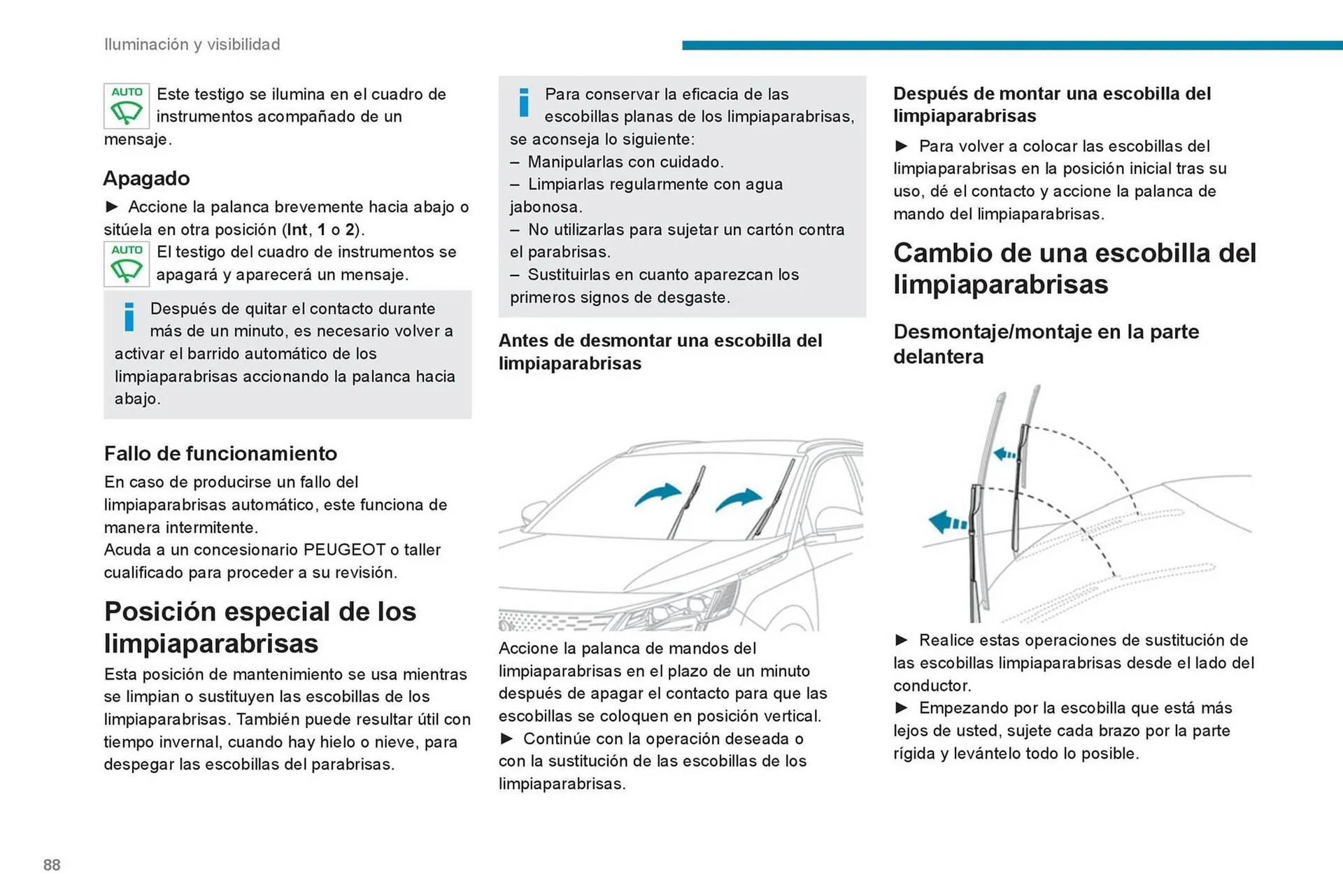 Iluminación y visibilidad

AUTO Este testigo se ilumina en el cuadro de instrumentos acompañado de un mensaje.

Apagado

► Accione la palanca brevemente hacia abajo o sitúela en otra posición (Int, 1 o 2).

AUTO El testigo del cuadro de instrumentos se apagará y aparecerá un mensaje.

Después de quitar el contacto durante más de un minuto, es necesario volver a activar el barrido automático de los limpiaparabrisas accionando la palanca hacia abajo.

Fallo de funcionamiento

En caso de producirse un fallo del limpiaparabrisas automático, este funciona de manera intermitente.
Acuda a un concesionario PEUGEOT o taller cualificado para proceder a su revisión.

Posición especial de los limpiaparabrisas

Esta posición de mantenimiento se usa mientras se limpian o sustituyen las escobillas de los limpiaparabrisas. También puede resultar útil con tiempo invernal, cuando hay hielo o nieve, para despegar las escobillas del parabrisas.

Para conservar la eficacia de las escobillas planas de los limpiaparabrisas, se aconseja lo siguiente:
– Manipularlas con cuidado.
– Limpiarlas regularmente con agua jabonosa.
– No utilizarlas para sujetar un cartón contra el parabrisas.
– Sustituirlas en cuanto aparezcan los primeros signos de desgaste.

Antes de desmontar una escobilla del limpiaparabrisas

Accione la palanca de mandos del limpiaparabrisas en el plazo de un minuto después de apagar el contacto para que las escobillas se coloquen en posición vertical.
► Continúe con la operación deseada o con la sustitución de las escobillas de los limpiaparabrisas.

Después de montar una escobilla del limpiaparabrisas

► Para volver a colocar las escobillas del limpiaparabrisas en la posición inicial tras su uso, dé el contacto y accione la palanca de mando del limpiaparabrisas.

Cambio de una escobilla del limpiaparabrisas

Desmontaje/montaje en la parte delantera

► Realice estas operaciones de sustitución de las escobillas limpiaparabrisas desde el lado del conductor.
► Empezando por la escobilla que está más lejos de usted, sujete cada brazo por la parte rígida y levántelo todo lo posible.

88