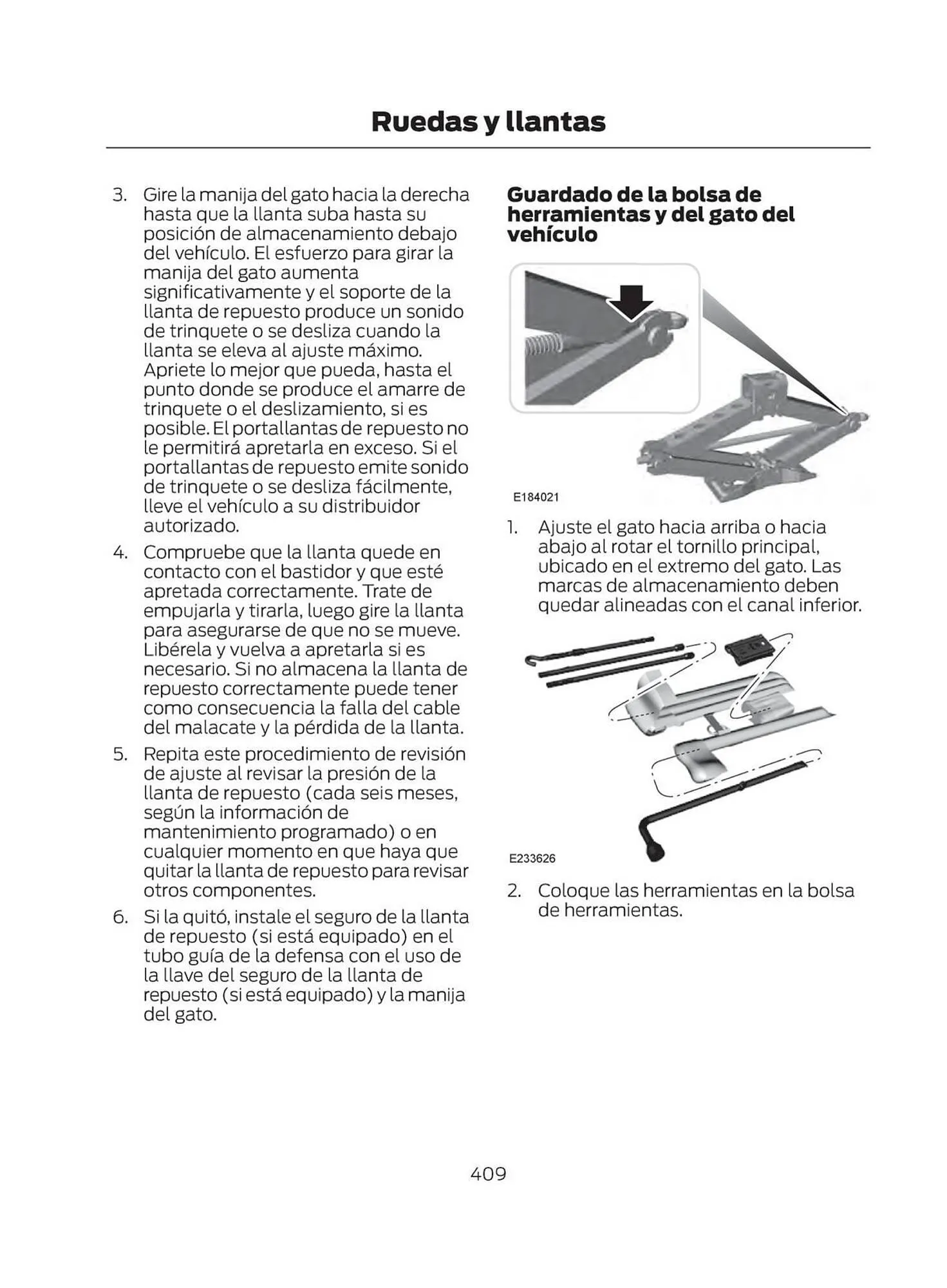 Ruedas y llantas

3. Gire la manija del gato hacia la derecha hasta que la llanta suba hasta su posición de almacenamiento debajo del vehículo. El esfuerzo para girar la manija del gato aumenta significativamente y el soporte de la llanta de repuesto produce un sonido de trinquete o se desliza cuando la llanta se eleva al ajuste máximo. Apriete lo mejor que pueda, hasta el punto donde se produce el amarre de trinquete o el deslizamiento, si es posible. El portallantas de repuesto no le permitirá apretarla en exceso. Si el portallantas de repuesto emite sonido de trinquete o se desliza fácilmente, lleve el vehículo a su distribuidor autorizado.

4. Compruebe que la llanta quede en contacto con el bastidor y que esté apretada correctamente. Trate de empujarla y tirarla, luego gire la llanta para asegurarse de que no se mueve. Libérela y vuelva a apretarla si es necesario. Si no almacena la llanta de repuesto correctamente puede tener como consecuencia la falla del cable del malacate y la pérdida de la llanta.

5. Repita este procedimiento de revisión de ajuste al revisar la presión de la llanta de repuesto (cada seis meses, según la información de mantenimiento programado) o en cualquier momento en que haya que quitar la llanta de repuesto para revisar otros componentes.

6. Si la quitó, instale el seguro de la llanta de repuesto (si está equipado) en el tubo guía de la defensa con el uso de la llave del seguro de la llanta de repuesto (si está equipado) y la manija del gato.

Guardado de la bolsa de herramientas y del gato del vehículo

E184021

1. Ajuste el gato hacia arriba o hacia abajo al rotar el tornillo principal, ubicado en el extremo del gato. Las marcas de almacenamiento deben quedar alineadas con el canal inferior.

E233626

2. Coloque las herramientas en la bolsa de herramientas.

409