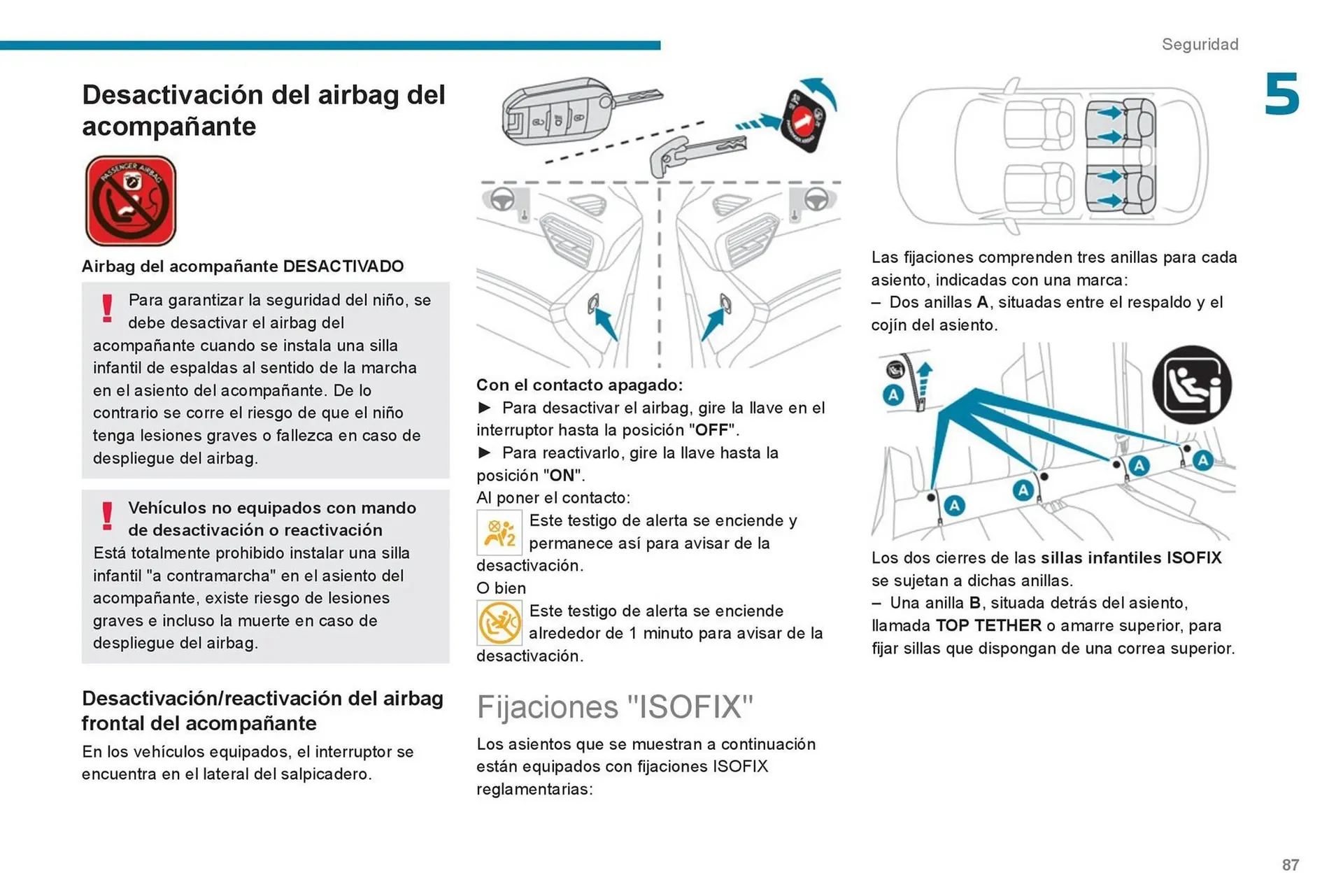 Seguridad

5

Desactivación del airbag del acompañante

PASSENGER AIRBAG

Airbag del acompañante DESACTIVADO

Para garantizar la seguridad del niño, se debe desactivar el airbag del acompañante cuando se instala una silla infantil de espaldas al sentido de la marcha en el asiento del acompañante. De lo contrario se corre el riesgo de que el niño tenga lesiones graves o fallezca en caso de despliegue del airbag.

Vehículos no equipados con mando de desactivación o reactivación
Está totalmente prohibido instalar una silla infantil "a contramarcha" en el asiento del acompañante, existe riesgo de lesiones graves e incluso la muerte en caso de despliegue del airbag.

Desactivación/reactivación del airbag frontal del acompañante
En los vehículos equipados, el interruptor se encuentra en el lateral del salpicadero.

Con el contacto apagado:
► Para desactivar el airbag, gire la llave en el interruptor hasta la posición "OFF".
► Para reactivarlo, gire la llave hasta la posición "ON".
Al poner el contacto:
Este testigo de alerta se enciende y permanece así para avisar de la desactivación.
O bien
Este testigo de alerta se enciende alrededor de 1 minuto para avisar de la desactivación.

Fijaciones "ISOFIX"
Los asientos que se muestran a continuación están equipados con fijaciones ISOFIX reglamentarias:

Las fijaciones comprenden tres anillas para cada asiento, indicadas con una marca:
– Dos anillas A, situadas entre el respaldo y el cojín del asiento.

A A A A A

Los dos cierres de las sillas infantiles ISOFIX se sujetan a dichas anillas.
– Una anilla B, situada detrás del asiento, llamada TOP TETHER o amarre superior, para fijar sillas que dispongan de una correa superior.

87