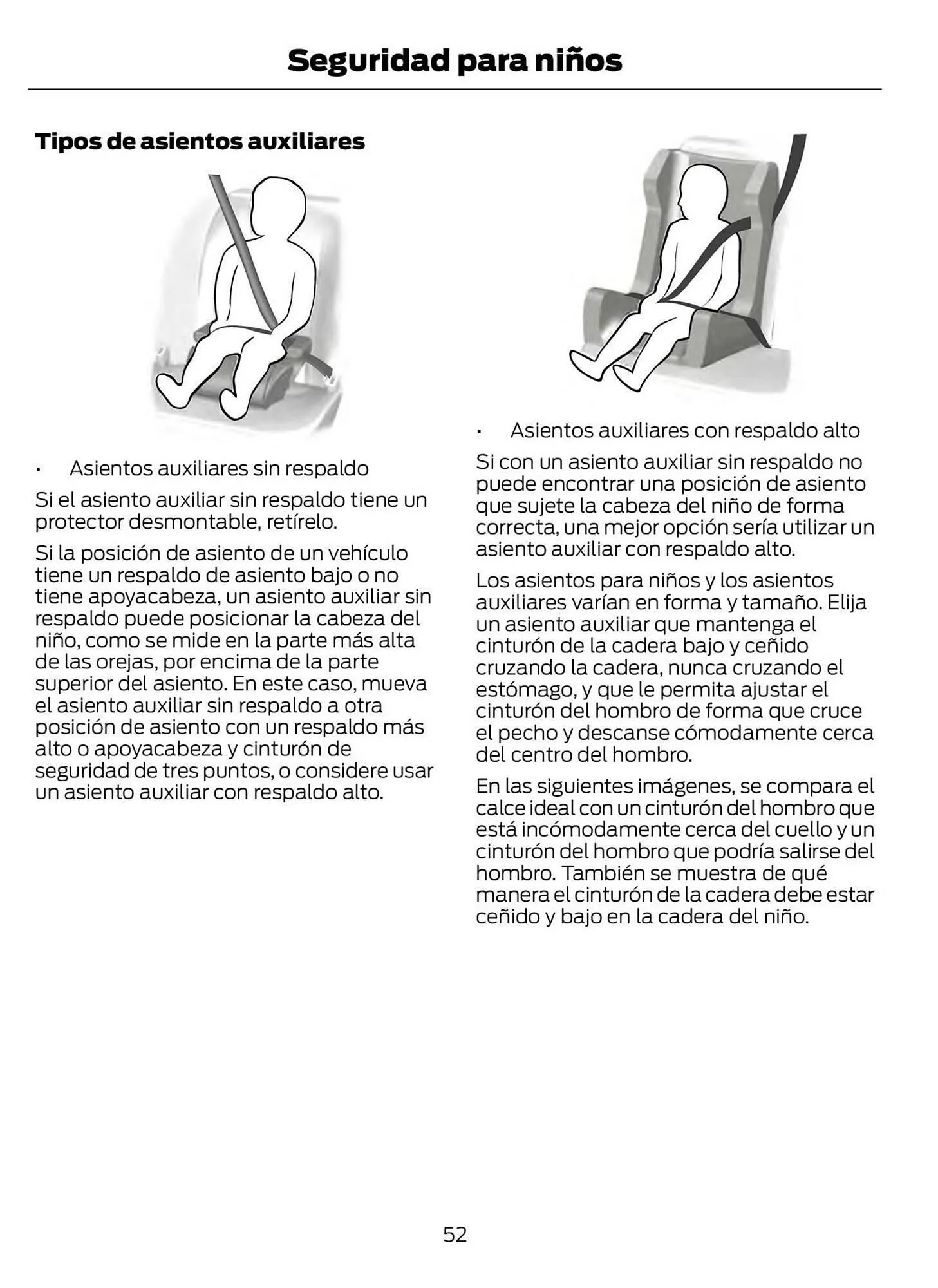 Seguridad para niños

Tipos de asientos auxiliares

• Asientos auxiliares sin respaldo

Si el asiento auxiliar sin respaldo tiene un protector desmontable, retírelo.

Si la posición de asiento de un vehículo tiene un respaldo de asiento bajo o no tiene apoyacabeza, un asiento auxiliar sin respaldo puede posicionar la cabeza del niño, como se mide en la parte más alta de las orejas, por encima de la parte superior del asiento. En este caso, mueva el asiento auxiliar sin respaldo a otra posición de asiento con un respaldo más alto o apoyacabeza y cinturón de seguridad de tres puntos, o considere usar un asiento auxiliar con respaldo alto.

• Asientos auxiliares con respaldo alto

Si con un asiento auxiliar sin respaldo no puede encontrar una posición de asiento que sujete la cabeza del niño de forma correcta, una mejor opción sería utilizar un asiento auxiliar con respaldo alto.

Los asientos para niños y los asientos auxiliares varían en forma y tamaño. Elija un asiento auxiliar que mantenga el cinturón de la cadera bajo y ceñido cruzando la cadera, nunca cruzando el estómago, y que le permita ajustar el cinturón del hombro de forma que cruce el pecho y descanse cómodamente cerca del centro del hombro.

En las siguientes imágenes, se compara el calce ideal con un cinturón del hombro que está incómodamente cerca del cuello y un cinturón del hombro que podría salirse del hombro. También se muestra de qué manera el cinturón de la cadera debe estar ceñido y bajo en la cadera del niño.

52