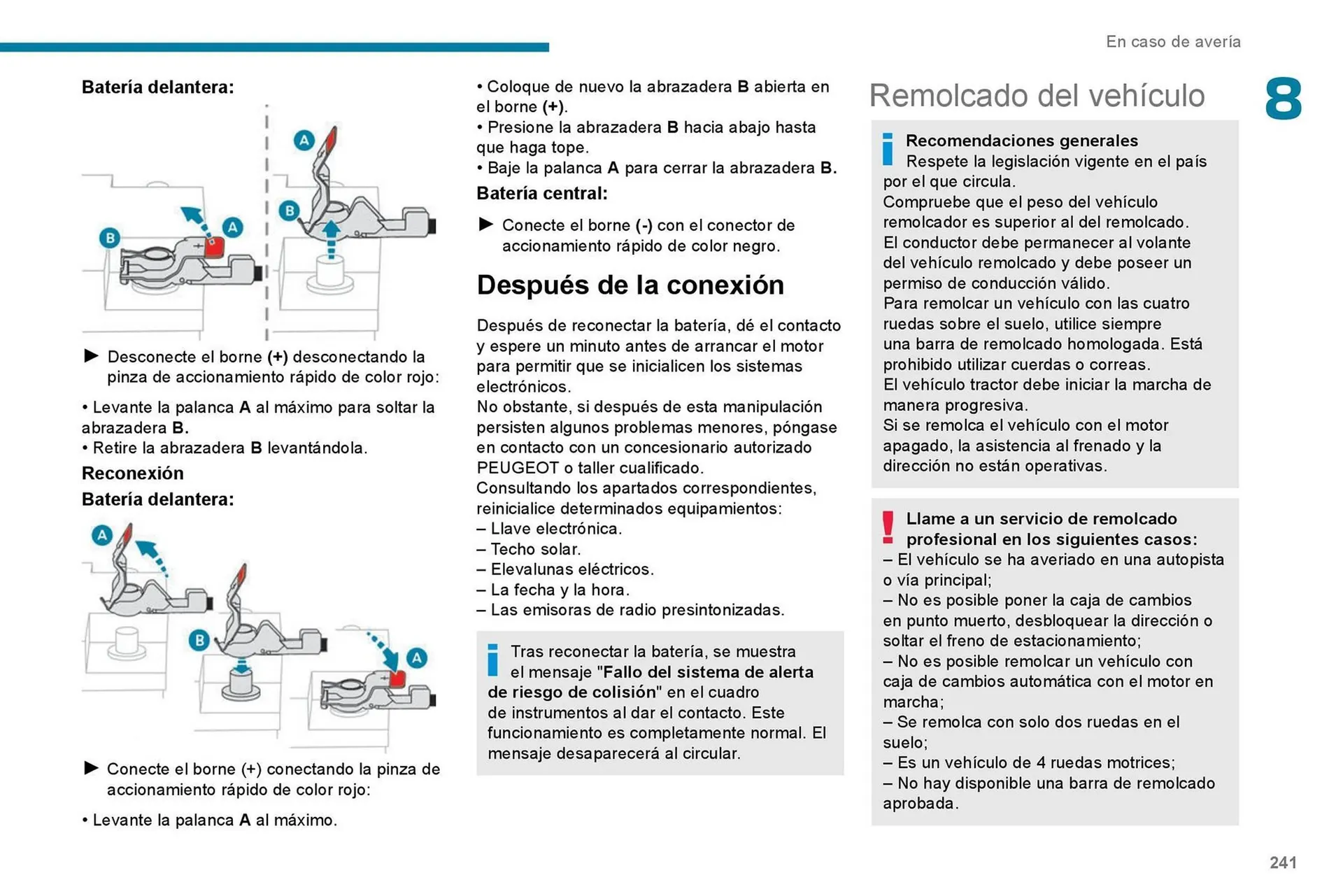 En caso de avería

8

Batería delantera:

A
B
A
B

► Desconecte el borne (+) desconectando la pinza de accionamiento rápido de color rojo:

• Levante la palanca A al máximo para soltar la abrazadera B.
• Retire la abrazadera B levantándola.

Reconexión

Batería delantera:

A
B
A

► Conecte el borne (+) conectando la pinza de accionamiento rápido de color rojo:

• Levante la palanca A al máximo.

• Coloque de nuevo la abrazadera B abierta en el borne (+).
• Presione la abrazadera B hacia abajo hasta que haga tope.
• Baje la palanca A para cerrar la abrazadera B.

Batería central:

► Conecte el borne (-) con el conector de accionamiento rápido de color negro.

Después de la conexión

Después de reconectar la batería, dé el contacto y espere un minuto antes de arrancar el motor para permitir que se inicialicen los sistemas electrónicos.
No obstante, si después de esta manipulación persisten algunos problemas menores, póngase en contacto con un concesionario autorizado PEUGEOT o taller cualificado.
Consultando los apartados correspondientes, reinicialice determinados equipamientos:
– Llave electrónica.
– Techo solar.
– Elevalunas eléctricos.
– La fecha y la hora.
– Las emisoras de radio presintonizadas.

Tras reconectar la batería, se muestra el mensaje "Fallo del sistema de alerta de riesgo de colisión" en el cuadro de instrumentos al dar el contacto. Este funcionamiento es completamente normal. El mensaje desaparecerá al circular.

Remolcado del vehículo

Recomendaciones generales
Respete la legislación vigente en el país por el que circula.
Compruebe que el peso del vehículo remolcador es superior al del remolcado.
El conductor debe permanecer al volante del vehículo remolcado y debe poseer un permiso de conducción válido.
Para remolcar un vehículo con las cuatro ruedas sobre el suelo, utilice siempre una barra de remolcado homologada. Está prohibido utilizar cuerdas o correas.
El vehículo tractor debe iniciar la marcha de manera progresiva.
Si se remolca el vehículo con el motor apagado, la asistencia al frenado y la dirección no están operativas.

Llame a un servicio de remolcado profesional en los siguientes casos:
– El vehículo se ha averiado en una autopista o vía principal;
– No es posible poner la caja de cambios en punto muerto, desbloquear la dirección o soltar el freno de estacionamiento;
– No es posible remolcar un vehículo con caja de cambios automática con el motor en marcha;
– Se remolca con solo dos ruedas en el suelo;
– Es un vehículo de 4 ruedas motrices;
– No hay disponible una barra de remolcado aprobada.

241