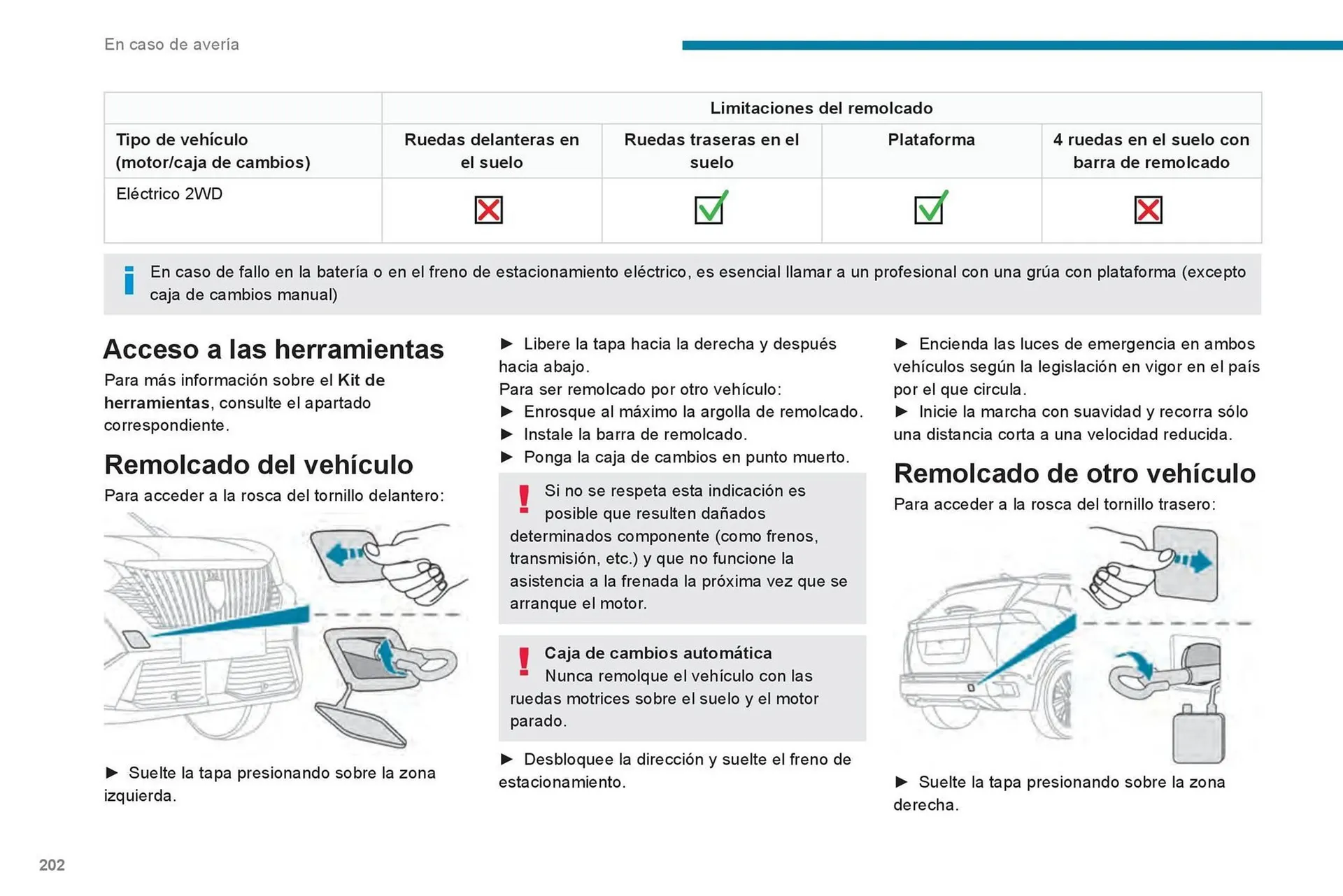 En caso de avería

| | Limitaciones del remolcado | | | |
|---|---|---|---|---|
| Tipo de vehículo (motor/caja de cambios) | Ruedas delanteras en el suelo | Ruedas traseras en el suelo | Plataforma | 4 ruedas en el suelo con barra de remolcado |
| Eléctrico 2WD | ☒ | ☑ | ☑ | ☒ |

En caso de fallo en la batería o en el freno de estacionamiento eléctrico, es esencial llamar a un profesional con una grúa con plataforma (excepto caja de cambios manual)

Acceso a las herramientas
Para más información sobre el Kit de herramientas, consulte el apartado correspondiente.

Remolcado del vehículo
Para acceder a la rosca del tornillo delantero:

► Suelte la tapa presionando sobre la zona izquierda.

► Libere la tapa hacia la derecha y después hacia abajo.
Para ser remolcado por otro vehículo:
► Enrosque al máximo la argolla de remolcado.
► Instale la barra de remolcado.
► Ponga la caja de cambios en punto muerto.

Si no se respeta esta indicación es posible que resulten dañados determinados componente (como frenos, transmisión, etc.) y que no funcione la asistencia a la frenada la próxima vez que se arranque el motor.

Caja de cambios automática
Nunca remolque el vehículo con las ruedas motrices sobre el suelo y el motor parado.

► Desbloquee la dirección y suelte el freno de estacionamiento.

► Encienda las luces de emergencia en ambos vehículos según la legislación en vigor en el país por el que circula.
► Inicie la marcha con suavidad y recorra sólo una distancia corta a una velocidad reducida.

Remolcado de otro vehículo
Para acceder a la rosca del tornillo trasero:

► Suelte la tapa presionando sobre la zona derecha.

202