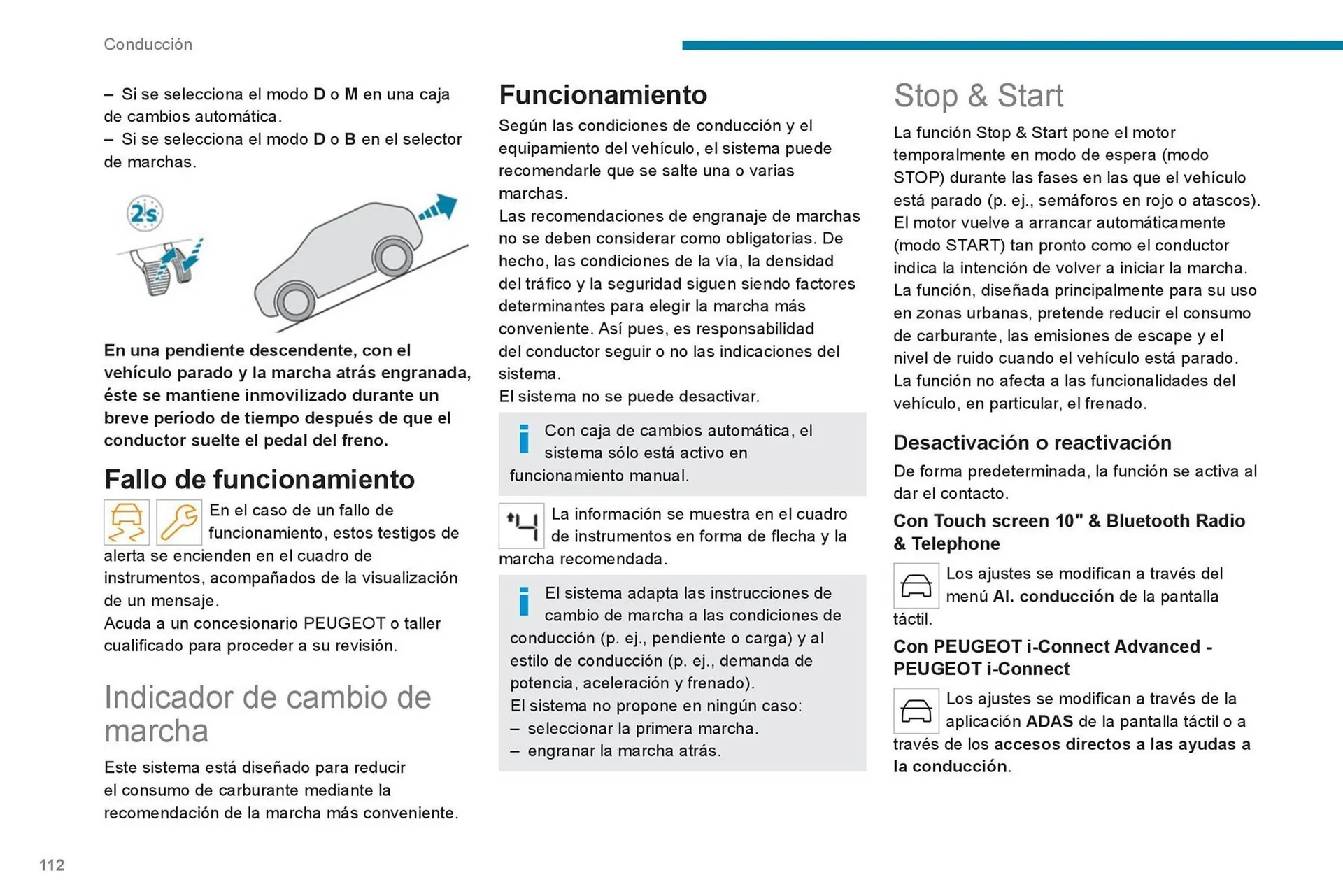 Conducción

– Si se selecciona el modo D o M en una caja de cambios automática.
– Si se selecciona el modo D o B en el selector de marchas.

2s

En una pendiente descendente, con el vehículo parado y la marcha atrás engranada, éste se mantiene inmovilizado durante un breve período de tiempo después de que el conductor suelte el pedal del freno.

Fallo de funcionamiento

En el caso de un fallo de funcionamiento, estos testigos de alerta se encienden en el cuadro de instrumentos, acompañados de la visualización de un mensaje.
Acuda a un concesionario PEUGEOT o taller cualificado para proceder a su revisión.

Indicador de cambio de marcha

Este sistema está diseñado para reducir el consumo de carburante mediante la recomendación de la marcha más conveniente.

Funcionamiento

Según las condiciones de conducción y el equipamiento del vehículo, el sistema puede recomendarle que se salte una o varias marchas.
Las recomendaciones de engranaje de marchas no se deben considerar como obligatorias. De hecho, las condiciones de la vía, la densidad del tráfico y la seguridad siguen siendo factores determinantes para elegir la marcha más conveniente. Así pues, es responsabilidad del conductor seguir o no las indicaciones del sistema.
El sistema no se puede desactivar.

Con caja de cambios automática, el sistema sólo está activo en funcionamiento manual.

La información se muestra en el cuadro de instrumentos en forma de flecha y la marcha recomendada.

El sistema adapta las instrucciones de cambio de marcha a las condiciones de conducción (p. ej., pendiente o carga) y al estilo de conducción (p. ej., demanda de potencia, aceleración y frenado).
El sistema no propone en ningún caso:
– seleccionar la primera marcha.
– engranar la marcha atrás.

Stop & Start

La función Stop & Start pone el motor temporalmente en modo de espera (modo STOP) durante las fases en las que el vehículo está parado (p. ej., semáforos en rojo o atascos). El motor vuelve a arrancar automáticamente (modo START) tan pronto como el conductor indica la intención de volver a iniciar la marcha.
La función, diseñada principalmente para su uso en zonas urbanas, pretende reducir el consumo de carburante, las emisiones de escape y el nivel de ruido cuando el vehículo está parado.
La función no afecta a las funcionalidades del vehículo, en particular, el frenado.

Desactivación o reactivación

De forma predeterminada, la función se activa al dar el contacto.

Con Touch screen 10" & Bluetooth Radio & Telephone

Los ajustes se modifican a través del menú Al. conducción de la pantalla táctil.

Con PEUGEOT i-Connect Advanced - PEUGEOT i-Connect

Los ajustes se modifican a través de la aplicación ADAS de la pantalla táctil o a través de los accesos directos a las ayudas a la conducción.

112