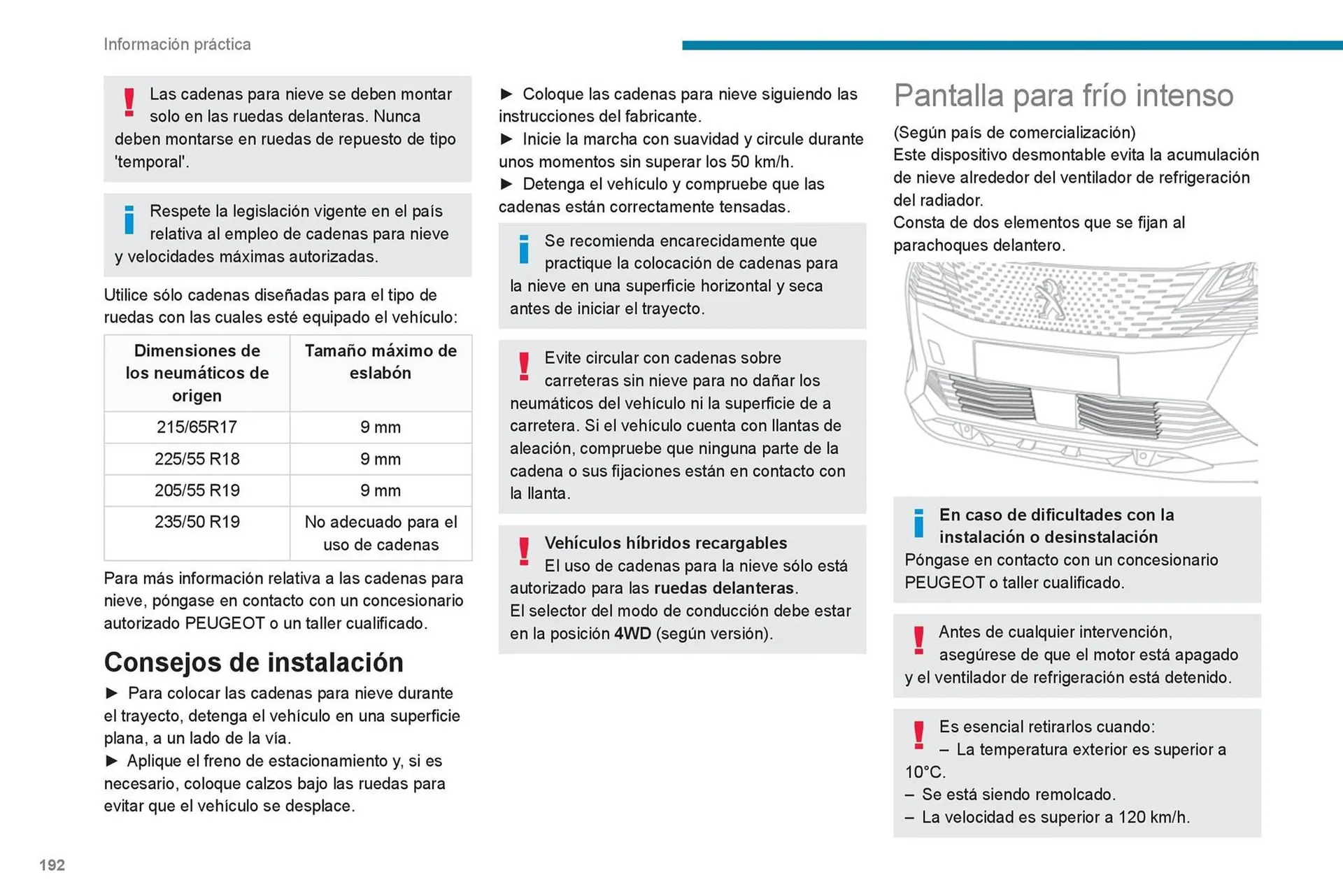 Información práctica

Las cadenas para nieve se deben montar solo en las ruedas delanteras. Nunca deben montarse en ruedas de repuesto de tipo 'temporal'.

Respete la legislación vigente en el país relativa al empleo de cadenas para nieve y velocidades máximas autorizadas.

Utilice sólo cadenas diseñadas para el tipo de ruedas con las cuales esté equipado el vehículo:

| Dimensiones de los neumáticos de origen | Tamaño máximo de eslabón |
|---|---|
| 215/65R17 | 9 mm |
| 225/55 R18 | 9 mm |
| 205/55 R19 | 9 mm |
| 235/50 R19 | No adecuado para el uso de cadenas |

Para más información relativa a las cadenas para nieve, póngase en contacto con un concesionario autorizado PEUGEOT o un taller cualificado.

Consejos de instalación

► Para colocar las cadenas para nieve durante el trayecto, detenga el vehículo en una superficie plana, a un lado de la vía.
► Aplique el freno de estacionamiento y, si es necesario, coloque calzos bajo las ruedas para evitar que el vehículo se desplace.

► Coloque las cadenas para nieve siguiendo las instrucciones del fabricante.
► Inicie la marcha con suavidad y circule durante unos momentos sin superar los 50 km/h.
► Detenga el vehículo y compruebe que las cadenas están correctamente tensadas.

Se recomienda encarecidamente que practique la colocación de cadenas para la nieve en una superficie horizontal y seca antes de iniciar el trayecto.

Evite circular con cadenas sobre carreteras sin nieve para no dañar los neumáticos del vehículo ni la superficie de a carretera. Si el vehículo cuenta con llantas de aleación, compruebe que ninguna parte de la cadena o sus fijaciones están en contacto con la llanta.

Vehículos híbridos recargables
El uso de cadenas para la nieve sólo está autorizado para las ruedas delanteras.
El selector del modo de conducción debe estar en la posición 4WD (según versión).

Pantalla para frío intenso

(Según país de comercialización)
Este dispositivo desmontable evita la acumulación de nieve alrededor del ventilador de refrigeración del radiador.
Consta de dos elementos que se fijan al parachoques delantero.

En caso de dificultades con la instalación o desinstalación
Póngase en contacto con un concesionario PEUGEOT o taller cualificado.

Antes de cualquier intervención, asegúrese de que el motor está apagado y el ventilador de refrigeración está detenido.

Es esencial retirarlos cuando:
– La temperatura exterior es superior a 10°C.
– Se está siendo remolcado.
– La velocidad es superior a 120 km/h.

192