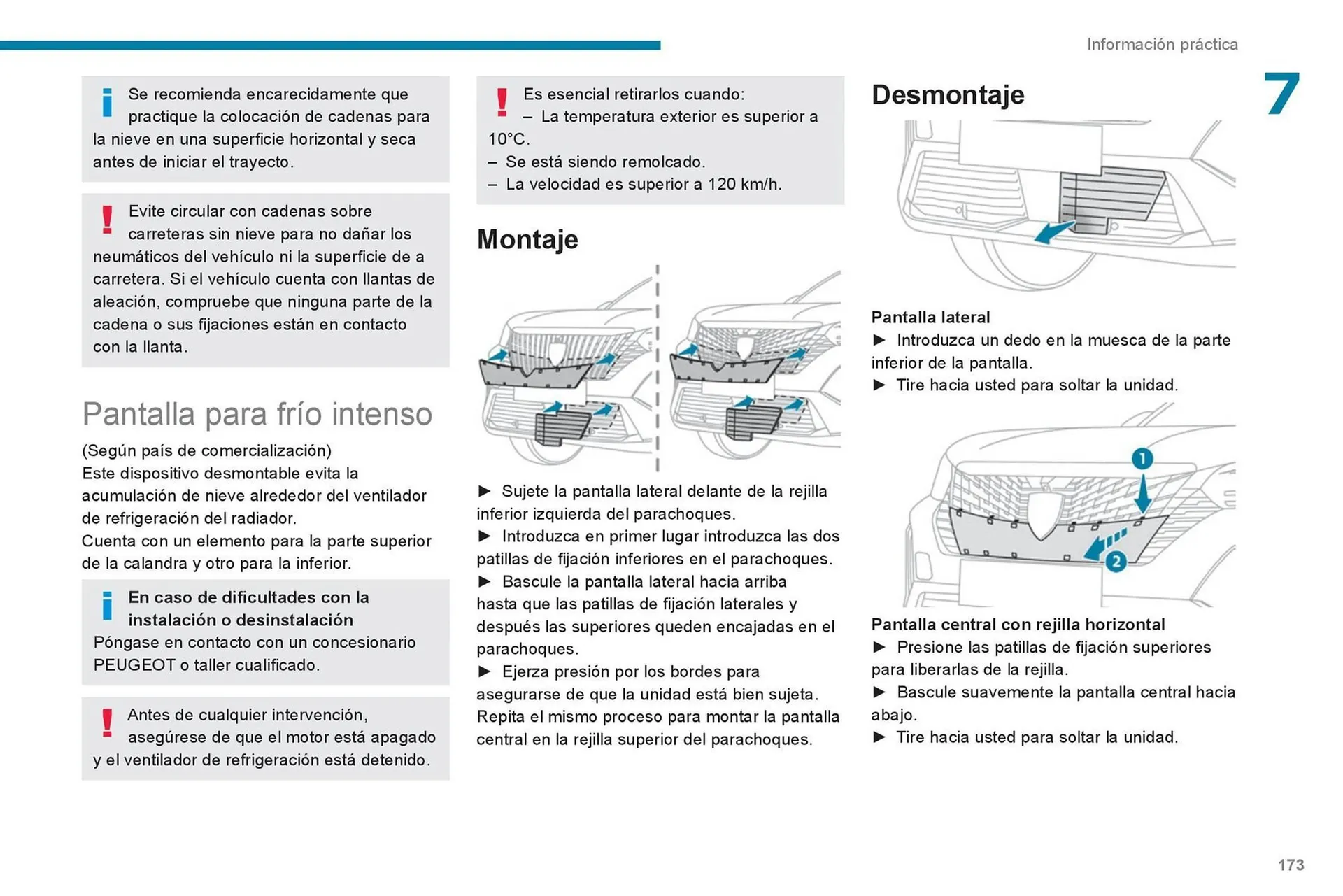 Información práctica

7

Se recomienda encarecidamente que practique la colocación de cadenas para la nieve en una superficie horizontal y seca antes de iniciar el trayecto.

Evite circular con cadenas sobre carreteras sin nieve para no dañar los neumáticos del vehículo ni la superficie de a carretera. Si el vehículo cuenta con llantas de aleación, compruebe que ninguna parte de la cadena o sus fijaciones están en contacto con la llanta.

Pantalla para frío intenso

(Según país de comercialización)
Este dispositivo desmontable evita la acumulación de nieve alrededor del ventilador de refrigeración del radiador.
Cuenta con un elemento para la parte superior de la calandra y otro para la inferior.

En caso de dificultades con la instalación o desinstalación
Póngase en contacto con un concesionario PEUGEOT o taller cualificado.

Antes de cualquier intervención, asegúrese de que el motor está apagado y el ventilador de refrigeración está detenido.

Es esencial retirarlos cuando:
– La temperatura exterior es superior a 10°C.
– Se está siendo remolcado.
– La velocidad es superior a 120 km/h.

Montaje

► Sujete la pantalla lateral delante de la rejilla inferior izquierda del parachoques.
► Introduzca en primer lugar introduzca las dos patillas de fijación inferiores en el parachoques.
► Bascule la pantalla lateral hacia arriba hasta que las patillas de fijación laterales y después las superiores queden encajadas en el parachoques.
► Ejerza presión por los bordes para asegurarse de que la unidad está bien sujeta.
Repita el mismo proceso para montar la pantalla central en la rejilla superior del parachoques.

Desmontaje

Pantalla lateral
► Introduzca un dedo en la muesca de la parte inferior de la pantalla.
► Tire hacia usted para soltar la unidad.

1
2

Pantalla central con rejilla horizontal
► Presione las patillas de fijación superiores para liberarlas de la rejilla.
► Bascule suavemente la pantalla central hacia abajo.
► Tire hacia usted para soltar la unidad.

173