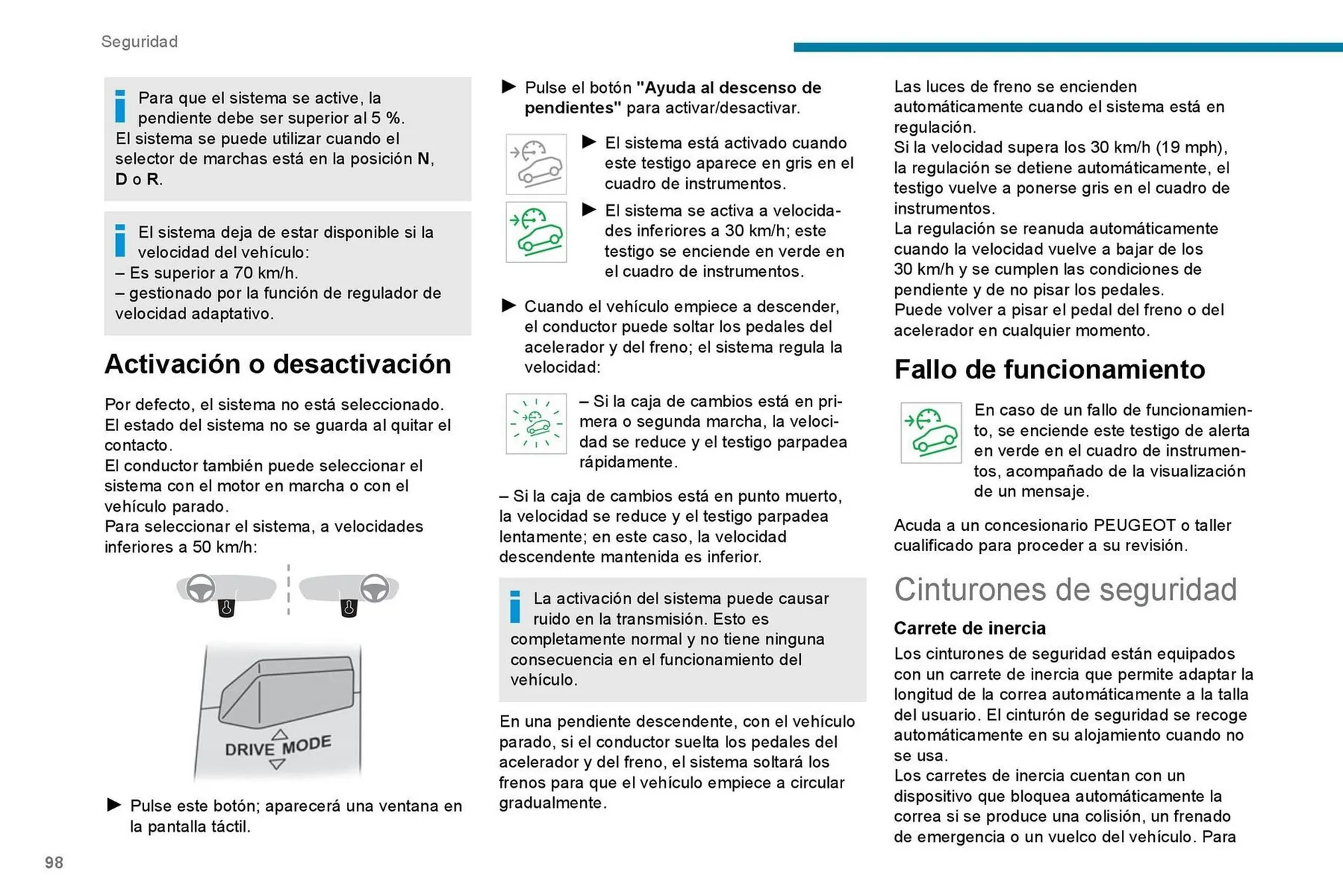 Seguridad

Para que el sistema se active, la pendiente debe ser superior al 5 %.
El sistema se puede utilizar cuando el selector de marchas está en la posición N, D o R.

El sistema deja de estar disponible si la velocidad del vehículo:
– Es superior a 70 km/h.
– gestionado por la función de regulador de velocidad adaptativo.

Activación o desactivación

Por defecto, el sistema no está seleccionado.
El estado del sistema no se guarda al quitar el contacto.
El conductor también puede seleccionar el sistema con el motor en marcha o con el vehículo parado.
Para seleccionar el sistema, a velocidades inferiores a 50 km/h:

DRIVE MODE

► Pulse este botón; aparecerá una ventana en la pantalla táctil.

► Pulse el botón "Ayuda al descenso de pendientes" para activar/desactivar.

► El sistema está activado cuando este testigo aparece en gris en el cuadro de instrumentos.

► El sistema se activa a velocidades inferiores a 30 km/h; este testigo se enciende en verde en el cuadro de instrumentos.

► Cuando el vehículo empiece a descender, el conductor puede soltar los pedales del acelerador y del freno; el sistema regula la velocidad:

– Si la caja de cambios está en primera o segunda marcha, la velocidad se reduce y el testigo parpadea rápidamente.

– Si la caja de cambios está en punto muerto, la velocidad se reduce y el testigo parpadea lentamente; en este caso, la velocidad descendente mantenida es inferior.

La activación del sistema puede causar ruido en la transmisión. Esto es completamente normal y no tiene ninguna consecuencia en el funcionamiento del vehículo.

En una pendiente descendente, con el vehículo parado, si el conductor suelta los pedales del acelerador y del freno, el sistema soltará los frenos para que el vehículo empiece a circular gradualmente.

Las luces de freno se encienden automáticamente cuando el sistema está en regulación.
Si la velocidad supera los 30 km/h (19 mph), la regulación se detiene automáticamente, el testigo vuelve a ponerse gris en el cuadro de instrumentos.
La regulación se reanuda automáticamente cuando la velocidad vuelve a bajar de los 30 km/h y se cumplen las condiciones de pendiente y de no pisar los pedales.
Puede volver a pisar el pedal del freno o del acelerador en cualquier momento.

Fallo de funcionamiento

En caso de un fallo de funcionamiento, se enciende este testigo de alerta en verde en el cuadro de instrumentos, acompañado de la visualización de un mensaje.

Acuda a un concesionario PEUGEOT o taller cualificado para proceder a su revisión.

Cinturones de seguridad

Carrete de inercia

Los cinturones de seguridad están equipados con un carrete de inercia que permite adaptar la longitud de la correa automáticamente a la talla del usuario. El cinturón de seguridad se recoge automáticamente en su alojamiento cuando no se usa.
Los carretes de inercia cuentan con un dispositivo que bloquea automáticamente la correa si se produce una colisión, un frenado de emergencia o un vuelco del vehículo. Para

98