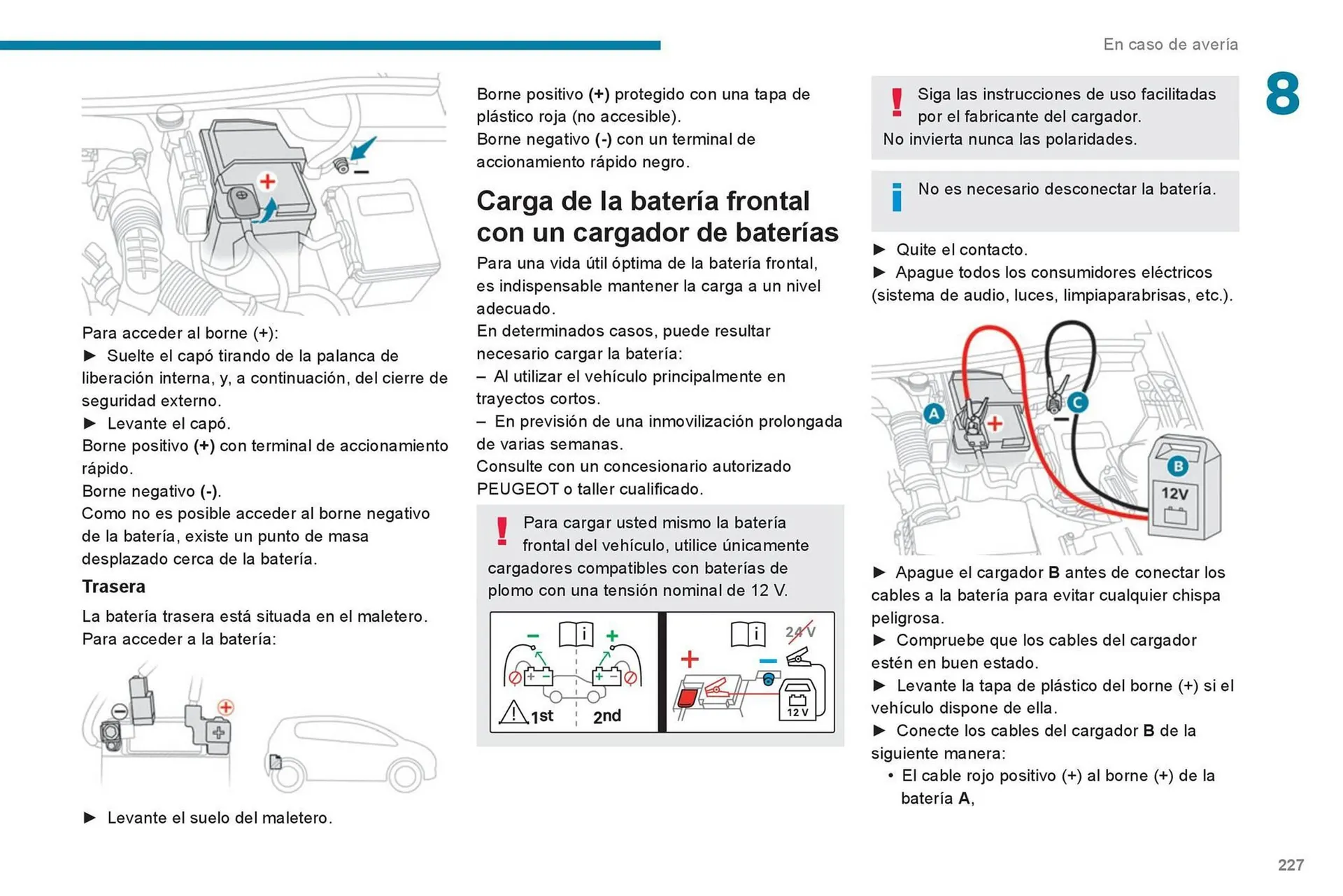 En caso de avería

8

Para acceder al borne (+):
► Suelte el capó tirando de la palanca de liberación interna, y, a continuación, del cierre de seguridad externo.
► Levante el capó.
Borne positivo (+) con terminal de accionamiento rápido.
Borne negativo (-).
Como no es posible acceder al borne negativo de la batería, existe un punto de masa desplazado cerca de la batería.

Trasera

La batería trasera está situada en el maletero.
Para acceder a la batería:

► Levante el suelo del maletero.

Borne positivo (+) protegido con una tapa de plástico roja (no accesible).
Borne negativo (-) con un terminal de accionamiento rápido negro.

Carga de la batería frontal con un cargador de baterías

Para una vida útil óptima de la batería frontal, es indispensable mantener la carga a un nivel adecuado.
En determinados casos, puede resultar necesario cargar la batería:
– Al utilizar el vehículo principalmente en trayectos cortos.
– En previsión de una inmovilización prolongada de varias semanas.
Consulte con un concesionario autorizado PEUGEOT o taller cualificado.

Para cargar usted mismo la batería frontal del vehículo, utilice únicamente cargadores compatibles con baterías de plomo con una tensión nominal de 12 V.

1st 2nd 24 V 12 V

Siga las instrucciones de uso facilitadas por el fabricante del cargador.
No invierta nunca las polaridades.

No es necesario desconectar la batería.

► Quite el contacto.
► Apague todos los consumidores eléctricos (sistema de audio, luces, limpiaparabrisas, etc.).

A C B 12V

► Apague el cargador B antes de conectar los cables a la batería para evitar cualquier chispa peligrosa.
► Compruebe que los cables del cargador estén en buen estado.
► Levante la tapa de plástico del borne (+) si el vehículo dispone de ella.
► Conecte los cables del cargador B de la siguiente manera:
• El cable rojo positivo (+) al borne (+) de la batería A,

227