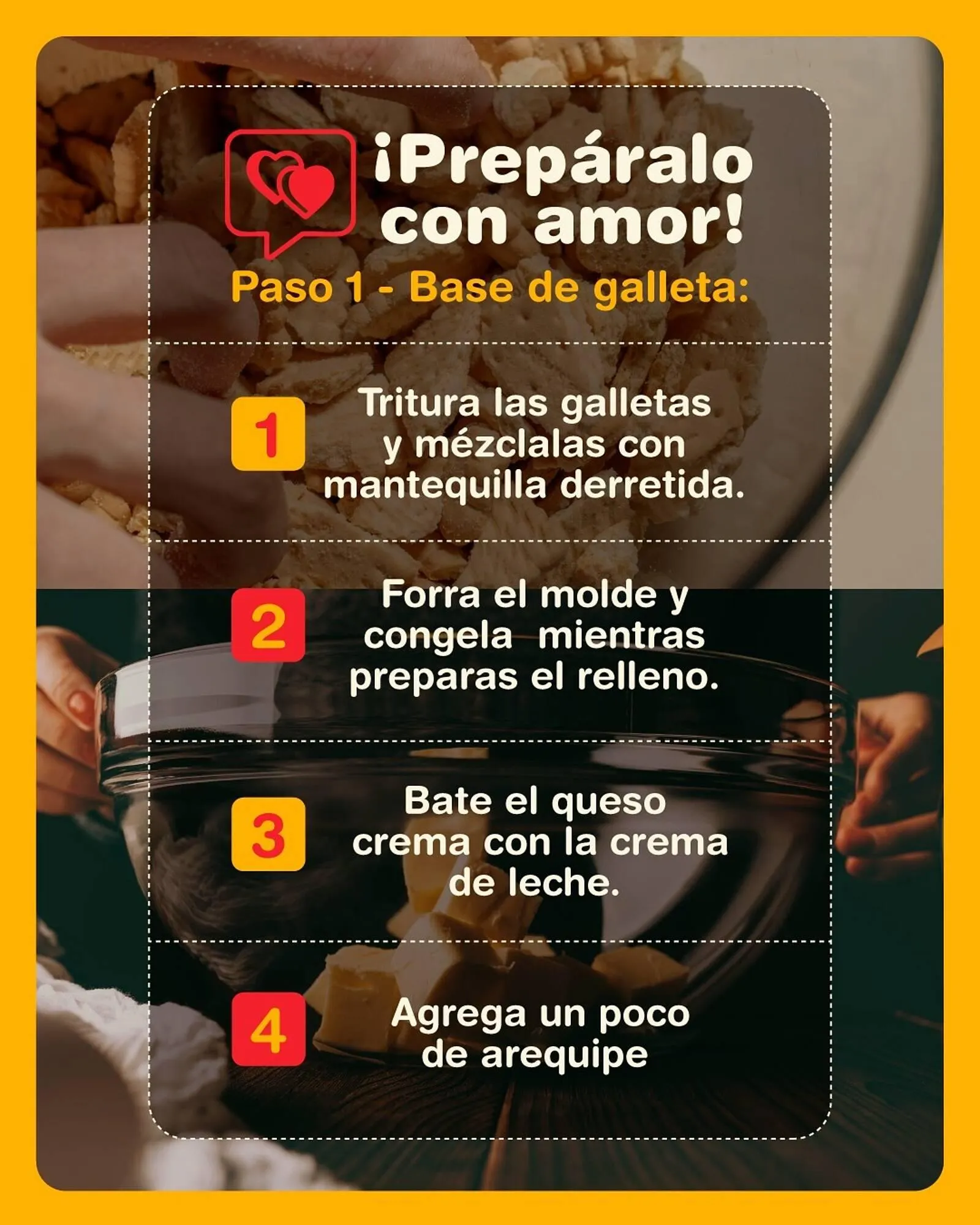 ¡Prepáralo con amor!

Paso 1 - Base de galleta:

1 Tritura las galletas y mézclalas con mantequilla derretida.

2 Forra el molde y congela mientras preparas el relleno.

3 Bate el queso crema con la crema de leche.

4 Agrega un poco de arequipe