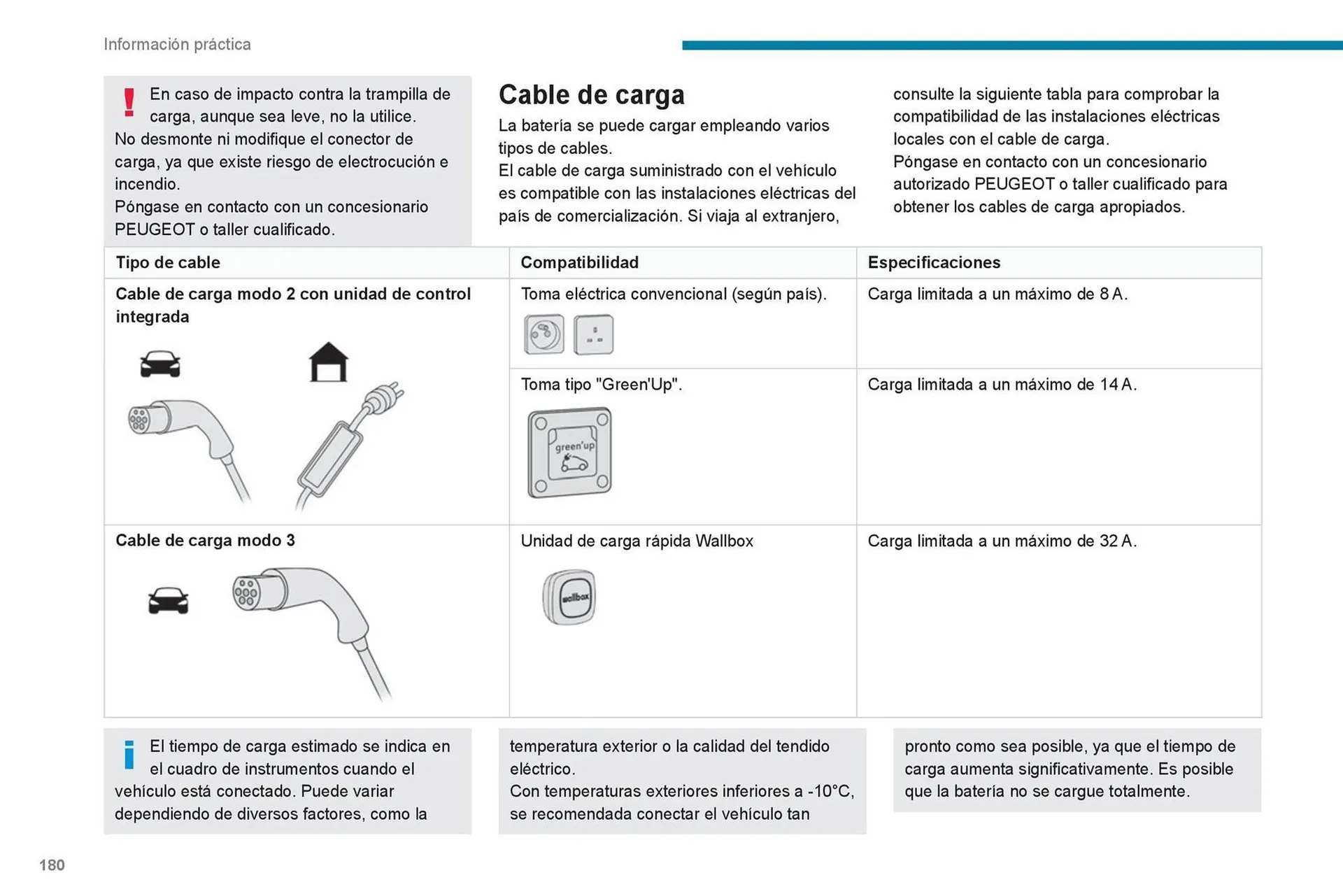 Información práctica

En caso de impacto contra la trampilla de carga, aunque sea leve, no la utilice.
No desmonte ni modifique el conector de carga, ya que existe riesgo de electrocución e incendio.
Póngase en contacto con un concesionario PEUGEOT o taller cualificado.

Cable de carga

La batería se puede cargar empleando varios tipos de cables.
El cable de carga suministrado con el vehículo es compatible con las instalaciones eléctricas del país de comercialización. Si viaja al extranjero, consulte la siguiente tabla para comprobar la compatibilidad de las instalaciones eléctricas locales con el cable de carga.
Póngase en contacto con un concesionario autorizado PEUGEOT o taller cualificado para obtener los cables de carga apropiados.

| Tipo de cable | Compatibilidad | Especificaciones |
|---|---|---|
| Cable de carga modo 2 con unidad de control integrada | Toma eléctrica convencional (según país). | Carga limitada a un máximo de 8 A. |
| | Toma tipo "Green'Up". green'up | Carga limitada a un máximo de 14 A. |
| Cable de carga modo 3 | Unidad de carga rápida Wallbox wallbox | Carga limitada a un máximo de 32 A. |

El tiempo de carga estimado se indica en el cuadro de instrumentos cuando el vehículo está conectado. Puede variar dependiendo de diversos factores, como la temperatura exterior o la calidad del tendido eléctrico.
Con temperaturas exteriores inferiores a -10°C, se recomendada conectar el vehículo tan pronto como sea posible, ya que el tiempo de carga aumenta significativamente. Es posible que la batería no se cargue totalmente.

180