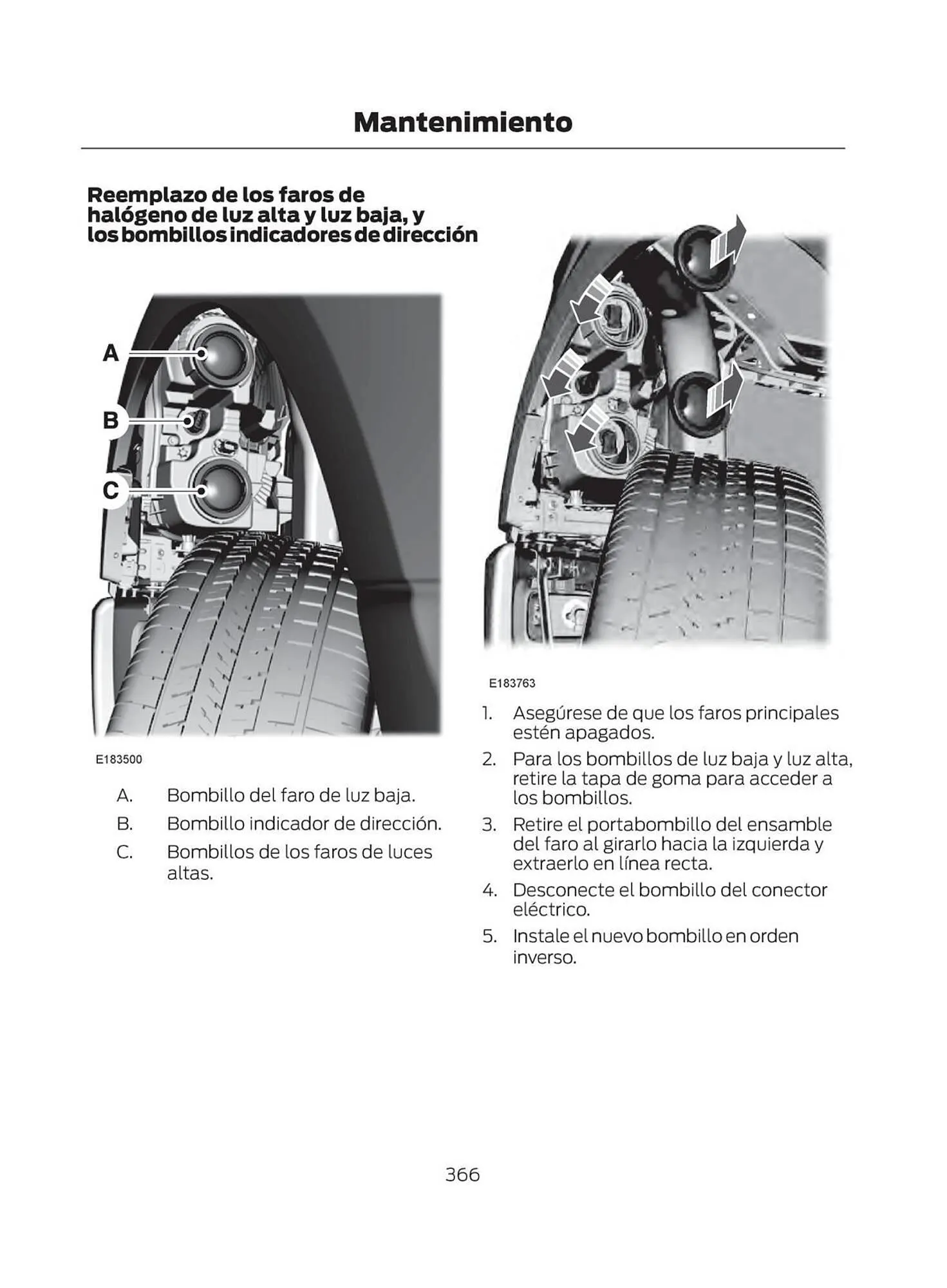 Mantenimiento

Reemplazo de los faros de halógeno de luz alta y luz baja, y los bombillos indicadores de dirección

A

B

C

E183500

A. Bombillo del faro de luz baja.

B. Bombillo indicador de dirección.

C. Bombillos de los faros de luces altas.

E183763

1. Asegúrese de que los faros principales estén apagados.

2. Para los bombillos de luz baja y luz alta, retire la tapa de goma para acceder a los bombillos.

3. Retire el portabombillo del ensamble del faro al girarlo hacia la izquierda y extraerlo en línea recta.

4. Desconecte el bombillo del conector eléctrico.

5. Instale el nuevo bombillo en orden inverso.

366