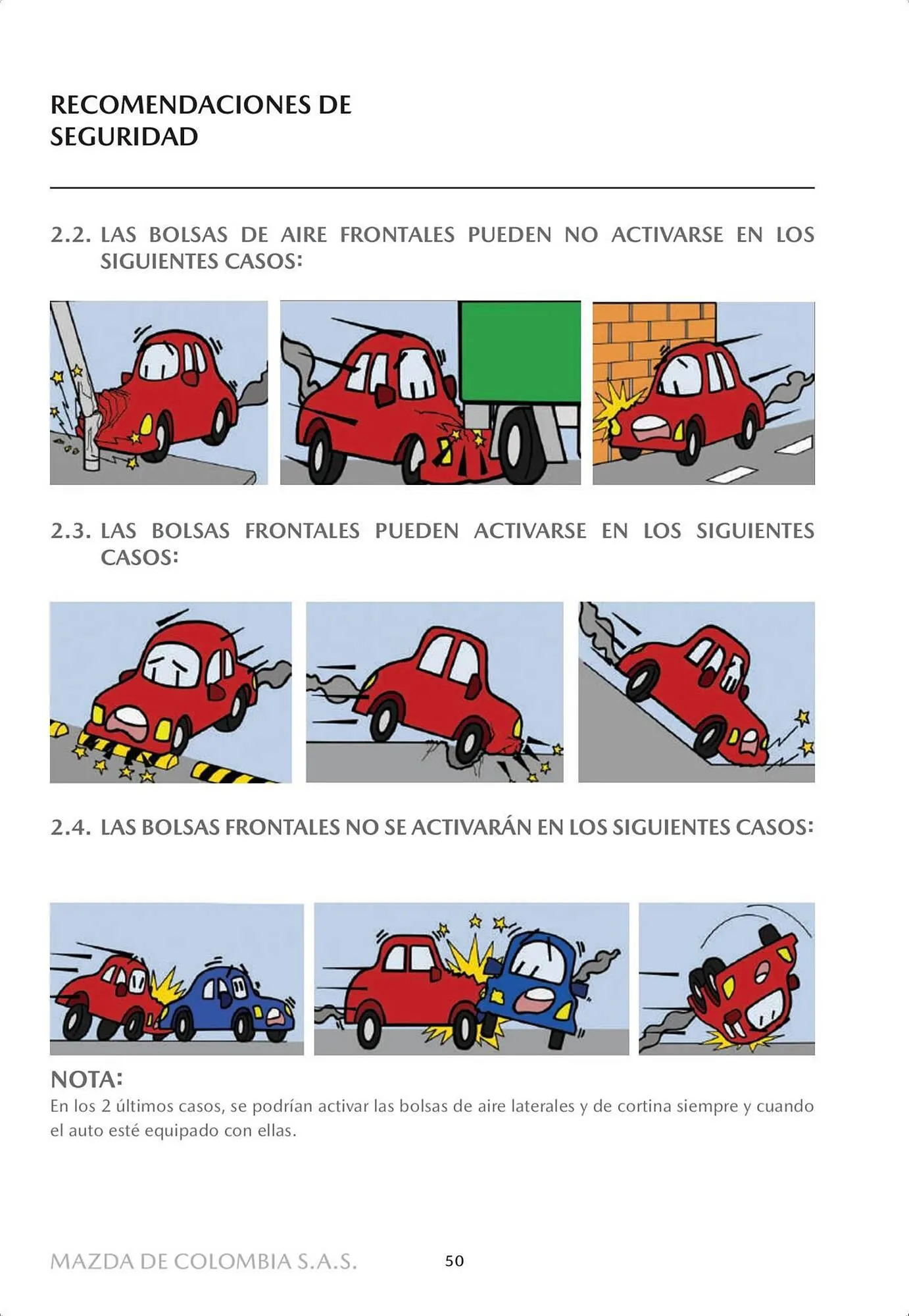 RECOMENDACIONES DE SEGURIDAD

2.2. LAS BOLSAS DE AIRE FRONTALES PUEDEN NO ACTIVARSE EN LOS SIGUIENTES CASOS:

2.3. LAS BOLSAS FRONTALES PUEDEN ACTIVARSE EN LOS SIGUIENTES CASOS:

2.4. LAS BOLSAS FRONTALES NO SE ACTIVARÁN EN LOS SIGUIENTES CASOS:

NOTA:
En los 2 últimos casos, se podrían activar las bolsas de aire laterales y de cortina siempre y cuando el auto esté equipado con ellas.

MAZDA DE COLOMBIA S.A.S. 50