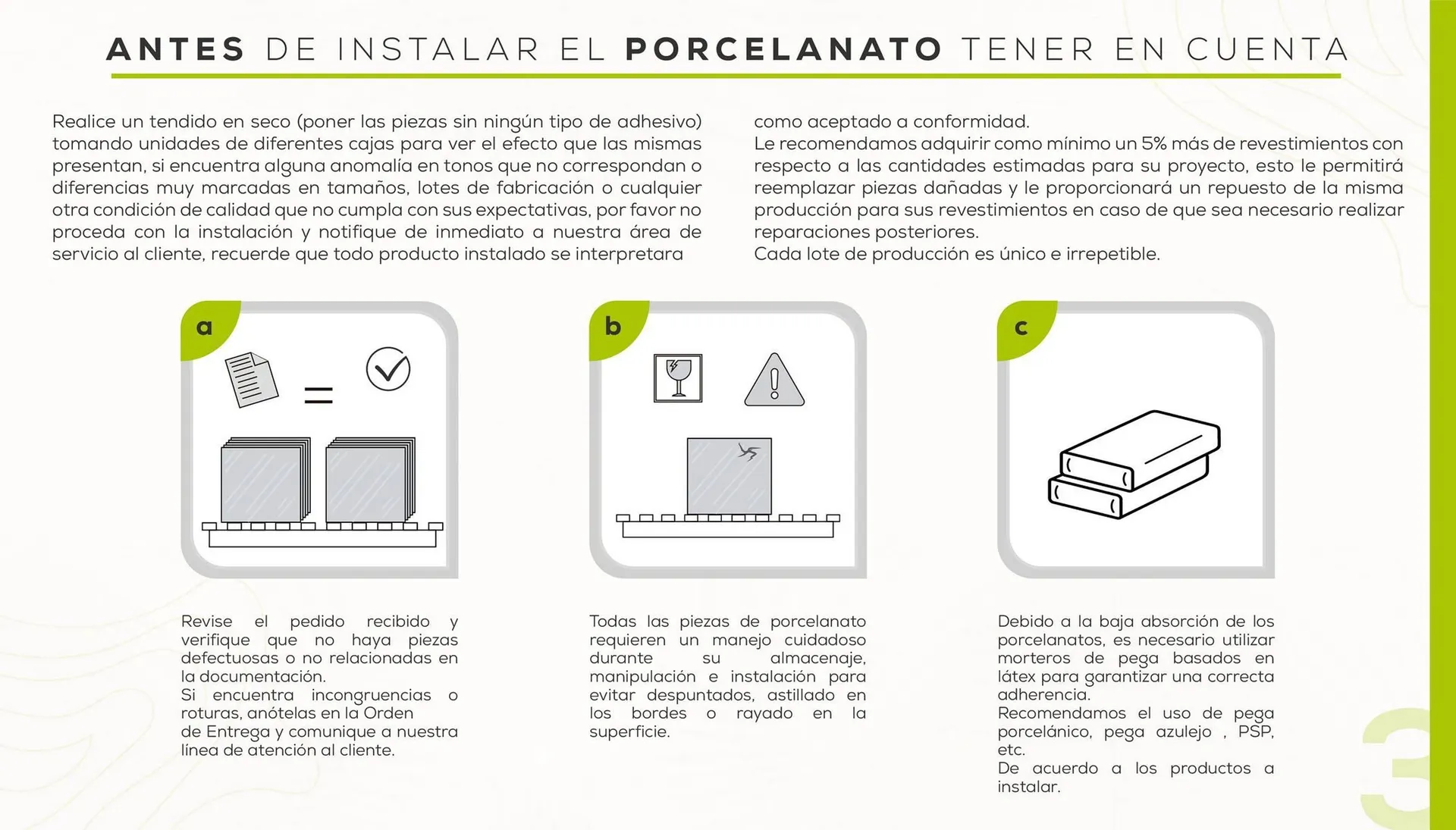 ANTES DE INSTALAR EL PORCELANATO TENER EN CUENTA

Realice un tendido en seco (poner las piezas sin ningún tipo de adhesivo) tomando unidades de diferentes cajas para ver el efecto que las mismas presentan, si encuentra alguna anomalía en tonos que no correspondan o diferencias muy marcadas en tamaños, lotes de fabricación o cualquier otra condición de calidad que no cumpla con sus expectativas, por favor no proceda con la instalación y notifique de inmediato a nuestra área de servicio al cliente, recuerde que todo producto instalado se interpretara como aceptado a conformidad.
Le recomendamos adquirir como mínimo un 5% más de revestimientos con respecto a las cantidades estimadas para su proyecto, esto le permitirá reemplazar piezas dañadas y le proporcionará un repuesto de la misma producción para sus revestimientos en caso de que sea necesario realizar reparaciones posteriores.
Cada lote de producción es único e irrepetible.

a

Revise el pedido recibido y verifique que no haya piezas defectuosas o no relacionadas en la documentación.
Si encuentra incongruencias o roturas, anótelas en la Orden de Entrega y comunique a nuestra línea de atención al cliente.

b

Todas las piezas de porcelanato requieren un manejo cuidadoso durante su almacenaje, manipulación e instalación para evitar despuntados, astillado en los bordes o rayado en la superficie.

c

Debido a la baja absorción de los porcelanatos, es necesario utilizar morteros de pega basados en látex para garantizar una correcta adherencia.
Recomendamos el uso de pega porcelánico, pega azulejo , PSP, etc.
De acuerdo a los productos a instalar.

3