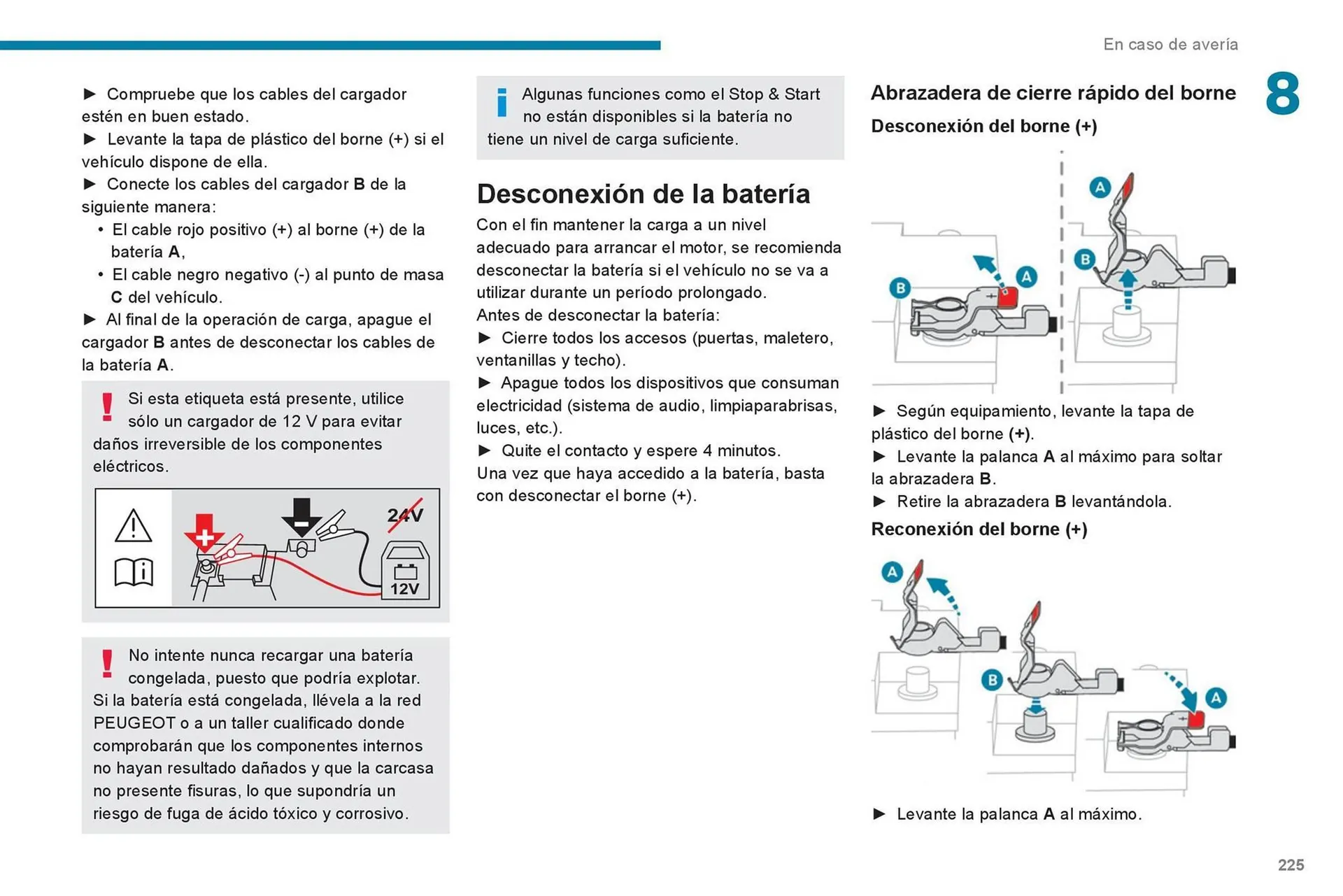 En caso de avería

8

► Compruebe que los cables del cargador estén en buen estado.
► Levante la tapa de plástico del borne (+) si el vehículo dispone de ella.
► Conecte los cables del cargador B de la siguiente manera:
• El cable rojo positivo (+) al borne (+) de la batería A,
• El cable negro negativo (-) al punto de masa C del vehículo.
► Al final de la operación de carga, apague el cargador B antes de desconectar los cables de la batería A.

Si esta etiqueta está presente, utilice sólo un cargador de 12 V para evitar daños irreversible de los componentes eléctricos.

24V

12V

No intente nunca recargar una batería congelada, puesto que podría explotar. Si la batería está congelada, llévela a la red PEUGEOT o a un taller cualificado donde comprobarán que los componentes internos no hayan resultado dañados y que la carcasa no presente fisuras, lo que supondría un riesgo de fuga de ácido tóxico y corrosivo.

Algunas funciones como el Stop & Start no están disponibles si la batería no tiene un nivel de carga suficiente.

Desconexión de la batería

Con el fin mantener la carga a un nivel adecuado para arrancar el motor, se recomienda desconectar la batería si el vehículo no se va a utilizar durante un período prolongado.
Antes de desconectar la batería:
► Cierre todos los accesos (puertas, maletero, ventanillas y techo).
► Apague todos los dispositivos que consuman electricidad (sistema de audio, limpiaparabrisas, luces, etc.).
► Quite el contacto y espere 4 minutos.
Una vez que haya accedido a la batería, basta con desconectar el borne (+).

Abrazadera de cierre rápido del borne

Desconexión del borne (+)

A B A B

► Según equipamiento, levante la tapa de plástico del borne (+).
► Levante la palanca A al máximo para soltar la abrazadera B.
► Retire la abrazadera B levantándola.

Reconexión del borne (+)

A B A

► Levante la palanca A al máximo.

225