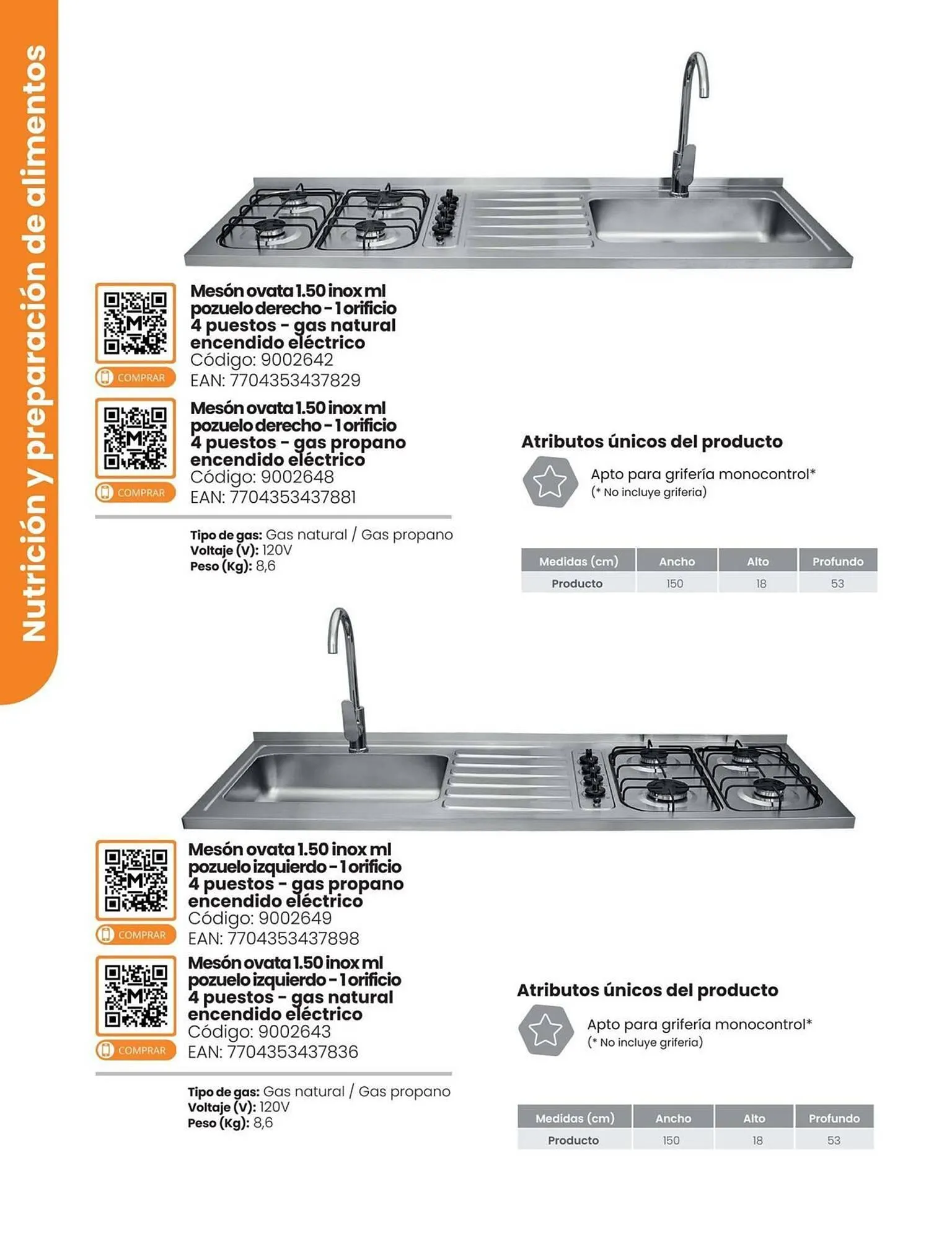 Nutrición y preparación de alimentos

COMPRAR

Mesón ovata 1.50 inox ml pozuelo derecho - 1 orificio 4 puestos - gas natural encendido eléctrico
Código: 9002642
EAN: 7704353437829

COMPRAR

Mesón ovata 1.50 inox ml pozuelo derecho - 1 orificio 4 puestos - gas propano encendido eléctrico
Código: 9002648
EAN: 7704353437881

Tipo de gas: Gas natural / Gas propano
Voltaje (V): 120V
Peso (Kg): 8,6

Atributos únicos del producto

Apto para grifería monocontrol*
(* No incluye griferia)

| Medidas (cm) | Ancho | Alto | Profundo |
|---|---|---|---|
| Producto | 150 | 18 | 53 |

COMPRAR

Mesón ovata 1.50 inox ml pozuelo izquierdo - 1 orificio 4 puestos - gas propano encendido eléctrico
Código: 9002649
EAN: 7704353437898

COMPRAR

Mesón ovata 1.50 inox ml pozuelo izquierdo - 1 orificio 4 puestos - gas natural encendido eléctrico
Código: 9002643
EAN: 7704353437836

Tipo de gas: Gas natural / Gas propano
Voltaje (V): 120V
Peso (Kg): 8,6

Atributos únicos del producto

Apto para grifería monocontrol*
(* No incluye griferia)

| Medidas (cm) | Ancho | Alto | Profundo |
|---|---|---|---|
| Producto | 150 | 18 | 53 |