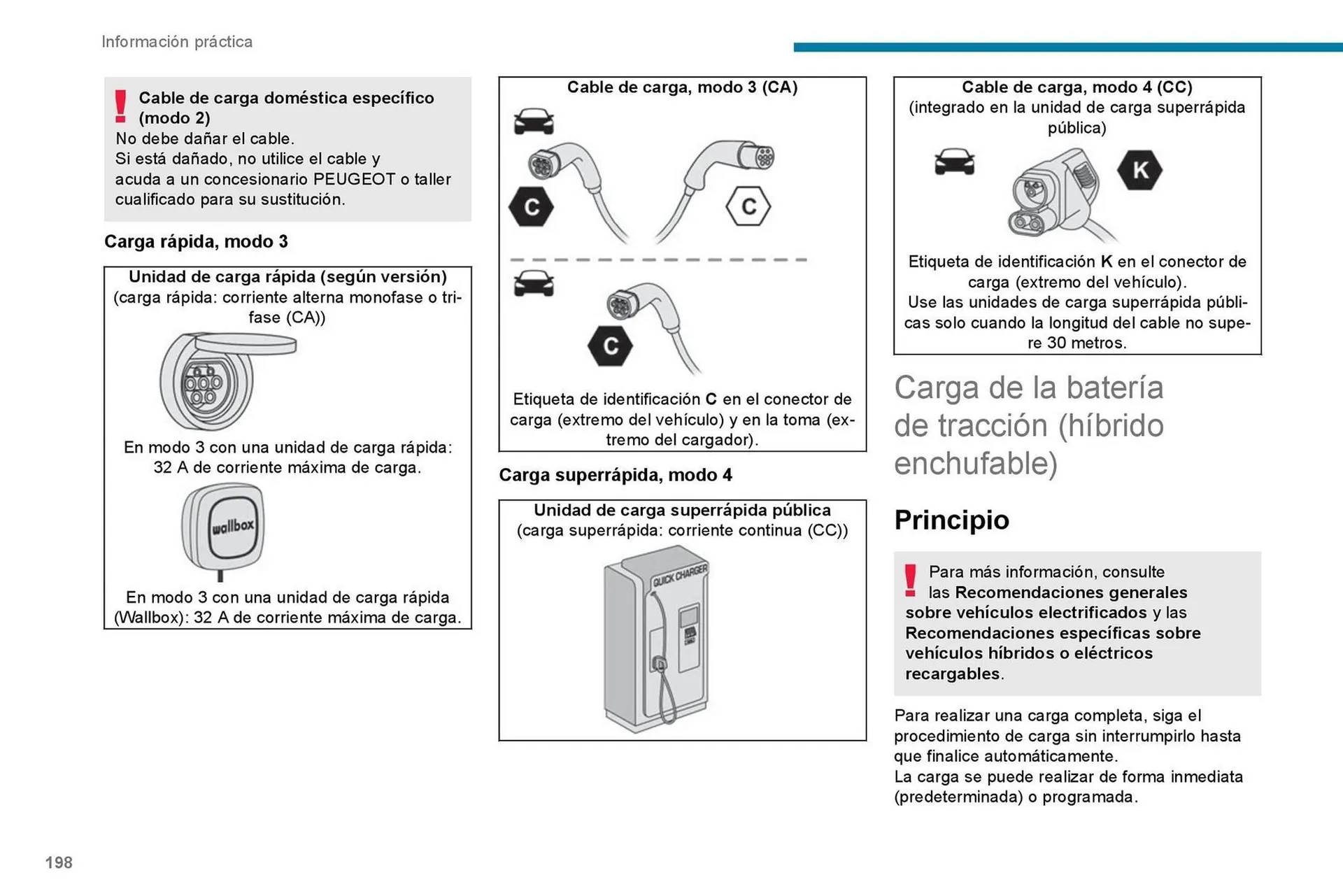 Información práctica

Cable de carga doméstica específico (modo 2)
No debe dañar el cable.
Si está dañado, no utilice el cable y acuda a un concesionario PEUGEOT o taller cualificado para su sustitución.

Carga rápida, modo 3

Unidad de carga rápida (según versión)
(carga rápida: corriente alterna monofase o trifase (CA))

En modo 3 con una unidad de carga rápida: 32 A de corriente máxima de carga.

wallbox

En modo 3 con una unidad de carga rápida (Wallbox): 32 A de corriente máxima de carga.

Cable de carga, modo 3 (CA)

C

C

C

Etiqueta de identificación C en el conector de carga (extremo del vehículo) y en la toma (extremo del cargador).

Carga superrápida, modo 4

Unidad de carga superrápida pública
(carga superrápida: corriente continua (CC))

QUICK CHARGER

Cable de carga, modo 4 (CC)
(integrado en la unidad de carga superrápida pública)

K

Etiqueta de identificación K en el conector de carga (extremo del vehículo).
Use las unidades de carga superrápida públicas solo cuando la longitud del cable no supere 30 metros.

Carga de la batería de tracción (híbrido enchufable)

Principio

Para más información, consulte las Recomendaciones generales sobre vehículos electrificados y las Recomendaciones específicas sobre vehículos híbridos o eléctricos recargables.

Para realizar una carga completa, siga el procedimiento de carga sin interrumpirlo hasta que finalice automáticamente.
La carga se puede realizar de forma inmediata (predeterminada) o programada.

198