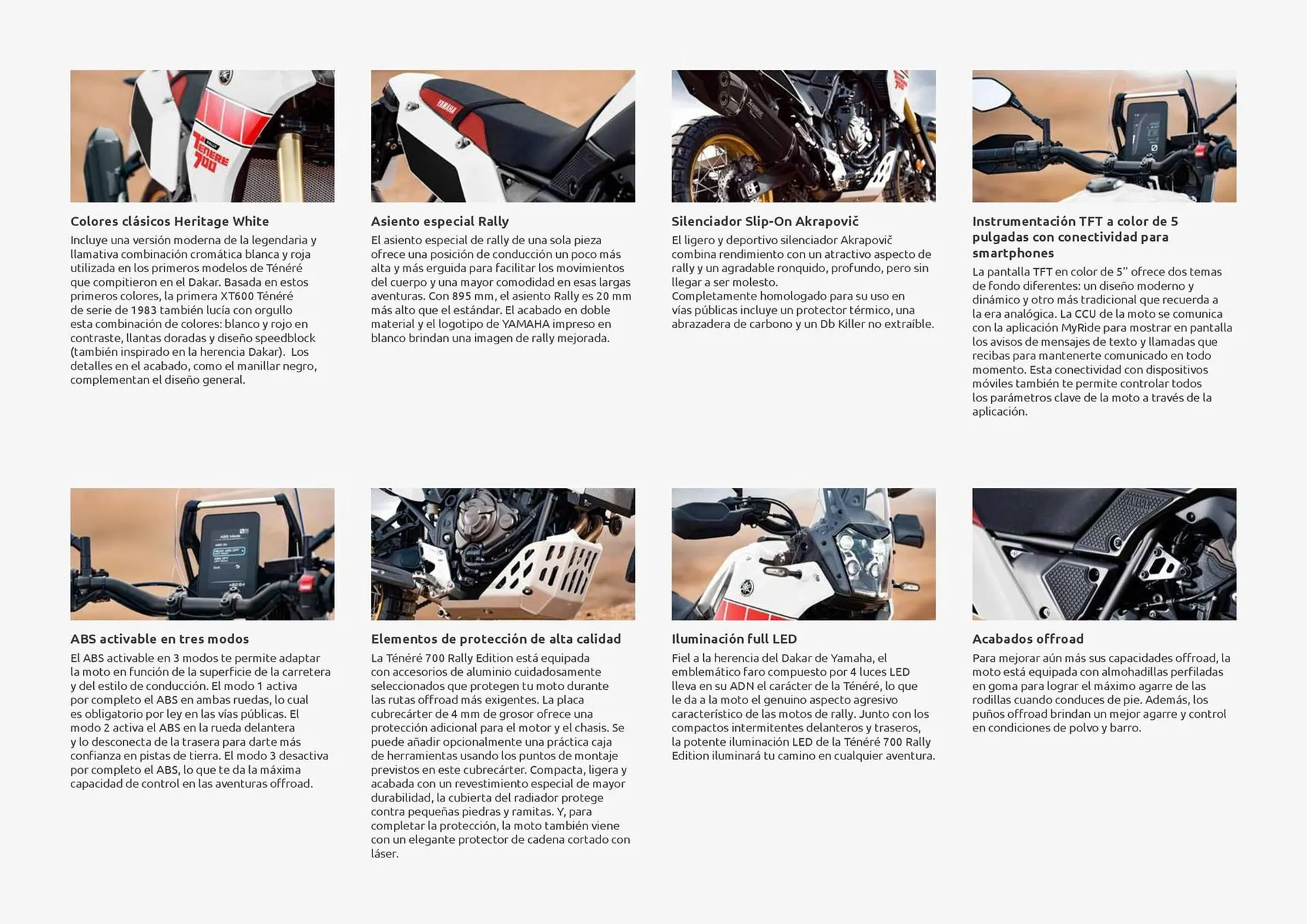 Colores clásicos Heritage White
Incluye una versión moderna de la legendaria y llamativa combinación cromática blanca y roja utilizada en los primeros modelos de Ténéré que compitieron en el Dakar. Basada en estos primeros colores, la primera XT600 Ténéré de serie de 1983 también lucía con orgullo esta combinación de colores: blanco y rojo en contraste, llantas doradas y diseño speedblock (también inspirado en la herencia Dakar). Los detalles en el acabado, como el manillar negro, complementan el diseño general.

Asiento especial Rally
El asiento especial de rally de una sola pieza ofrece una posición de conducción un poco más alta y más erguida para facilitar los movimientos del cuerpo y una mayor comodidad en esas largas aventuras. Con 895 mm, el asiento Rally es 20 mm más alto que el estándar. El acabado en doble material y el logotipo de YAMAHA impreso en blanco brindan una imagen de rally mejorada.

Silenciador Slip-On Akrapovič
El ligero y deportivo silenciador Akrapovič combina rendimiento con un atractivo aspecto de rally y un agradable ronquido, profundo, pero sin llegar a ser molesto.
Completamente homologado para su uso en vías públicas incluye un protector térmico, una abrazadera de carbono y un Db Killer no extraíble.

Instrumentación TFT a color de 5 pulgadas con conectividad para smartphones
La pantalla TFT en color de 5" ofrece dos temas de fondo diferentes: un diseño moderno y dinámico y otro más tradicional que recuerda a la era analógica. La CCU de la moto se comunica con la aplicación MyRide para mostrar en pantalla los avisos de mensajes de texto y llamadas que recibas para mantenerte comunicado en todo momento. Esta conectividad con dispositivos móviles también te permite controlar todos los parámetros clave de la moto a través de la aplicación.

ABS activable en tres modos
El ABS activable en 3 modos te permite adaptar la moto en función de la superficie de la carretera y del estilo de conducción. El modo 1 activa por completo el ABS en ambas ruedas, lo cual es obligatorio por ley en las vías públicas. El modo 2 activa el ABS en la rueda delantera y lo desconecta de la trasera para darte más confianza en pistas de tierra. El modo 3 desactiva por completo el ABS, lo que te da la máxima capacidad de control en las aventuras offroad.

Elementos de protección de alta calidad
La Ténéré 700 Rally Edition está equipada con accesorios de aluminio cuidadosamente seleccionados que protegen tu moto durante las rutas offroad más exigentes. La placa cubrecárter de 4 mm de grosor ofrece una protección adicional para el motor y el chasis. Se puede añadir opcionalmente una práctica caja de herramientas usando los puntos de montaje previstos en este cubrecárter. Compacta, ligera y acabada con un revestimiento especial de mayor durabilidad, la cubierta del radiador protege contra pequeñas piedras y ramitas. Y, para completar la protección, la moto también viene con un elegante protector de cadena cortado con láser.

Iluminación full LED
Fiel a la herencia del Dakar de Yamaha, el emblemático faro compuesto por 4 luces LED lleva en su ADN el carácter de la Ténéré, lo que le da a la moto el genuino aspecto agresivo característico de las motos de rally. Junto con los compactos intermitentes delanteros y traseros, la potente iluminación LED de la Ténéré 700 Rally Edition iluminará tu camino en cualquier aventura.

Acabados offroad
Para mejorar aún más sus capacidades offroad, la moto está equipada con almohadillas perfiladas en goma para lograr el máximo agarre de las rodillas cuando conduces de pie. Además, los puños offroad brindan un mejor agarre y control en condiciones de polvo y barro.