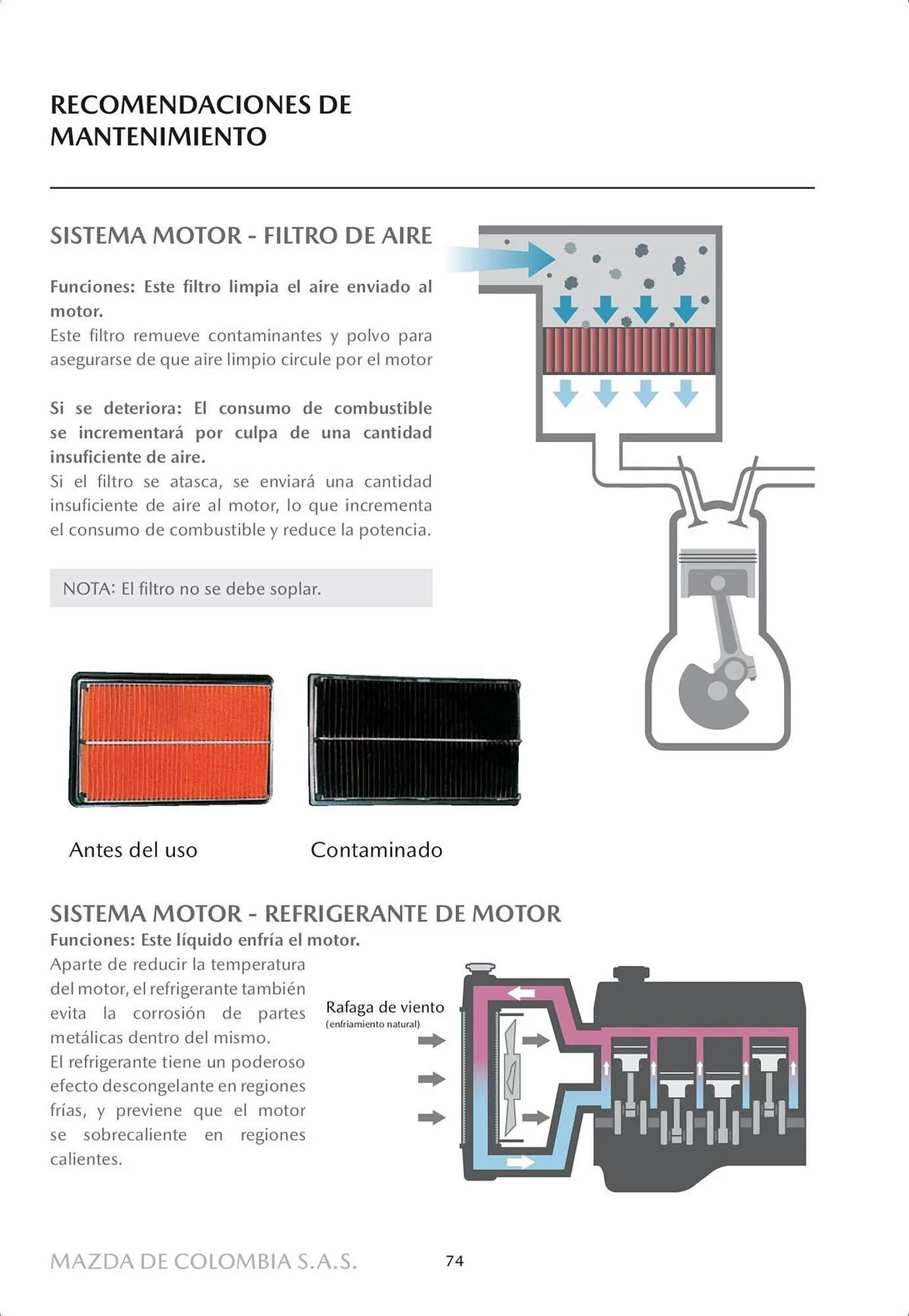 RECOMENDACIONES DE MANTENIMIENTO

SISTEMA MOTOR - FILTRO DE AIRE

Funciones: Este filtro limpia el aire enviado al motor.
Este filtro remueve contaminantes y polvo para asegurarse de que aire limpio circule por el motor

Si se deteriora: El consumo de combustible se incrementará por culpa de una cantidad insuficiente de aire.
Si el filtro se atasca, se enviará una cantidad insuficiente de aire al motor, lo que incrementa el consumo de combustible y reduce la potencia.

NOTA: El filtro no se debe soplar.

Antes del uso

Contaminado

SISTEMA MOTOR - REFRIGERANTE DE MOTOR

Funciones: Este líquido enfría el motor.
Aparte de reducir la temperatura del motor, el refrigerante también evita la corrosión de partes metálicas dentro del mismo.
El refrigerante tiene un poderoso efecto descongelante en regiones frías, y previene que el motor se sobrecaliente en regiones calientes.

Rafaga de viento
(enfriamiento natural)

MAZDA DE COLOMBIA S.A.S.

74