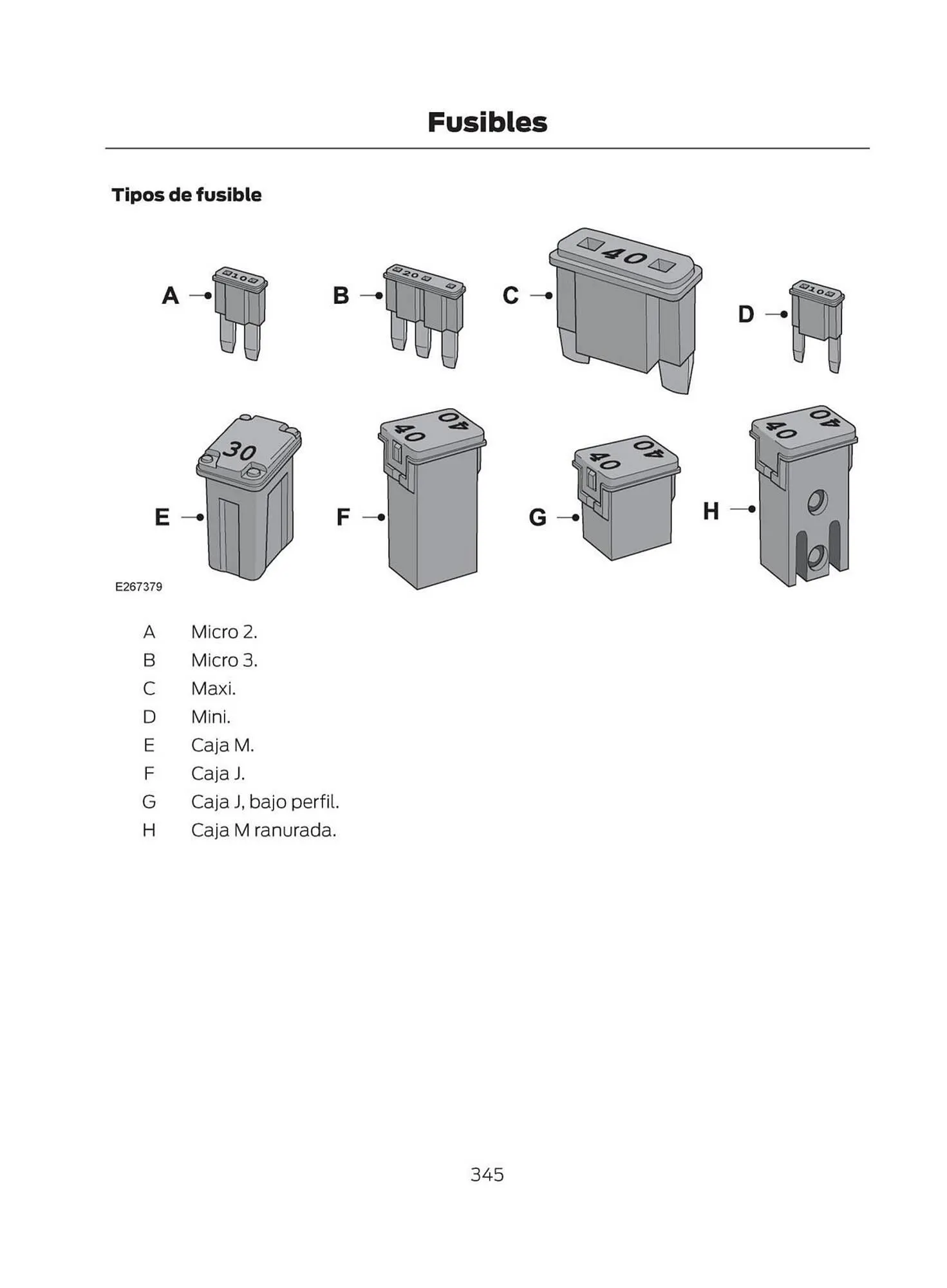 Fusibles

Tipos de fusible

A
10
B
20
C
40
D
10
E
30
F
40 40
G
40 40
H
40 40

E267379

A Micro 2.
B Micro 3.
C Maxi.
D Mini.
E Caja M.
F Caja J.
G Caja J, bajo perfil.
H Caja M ranurada.

345