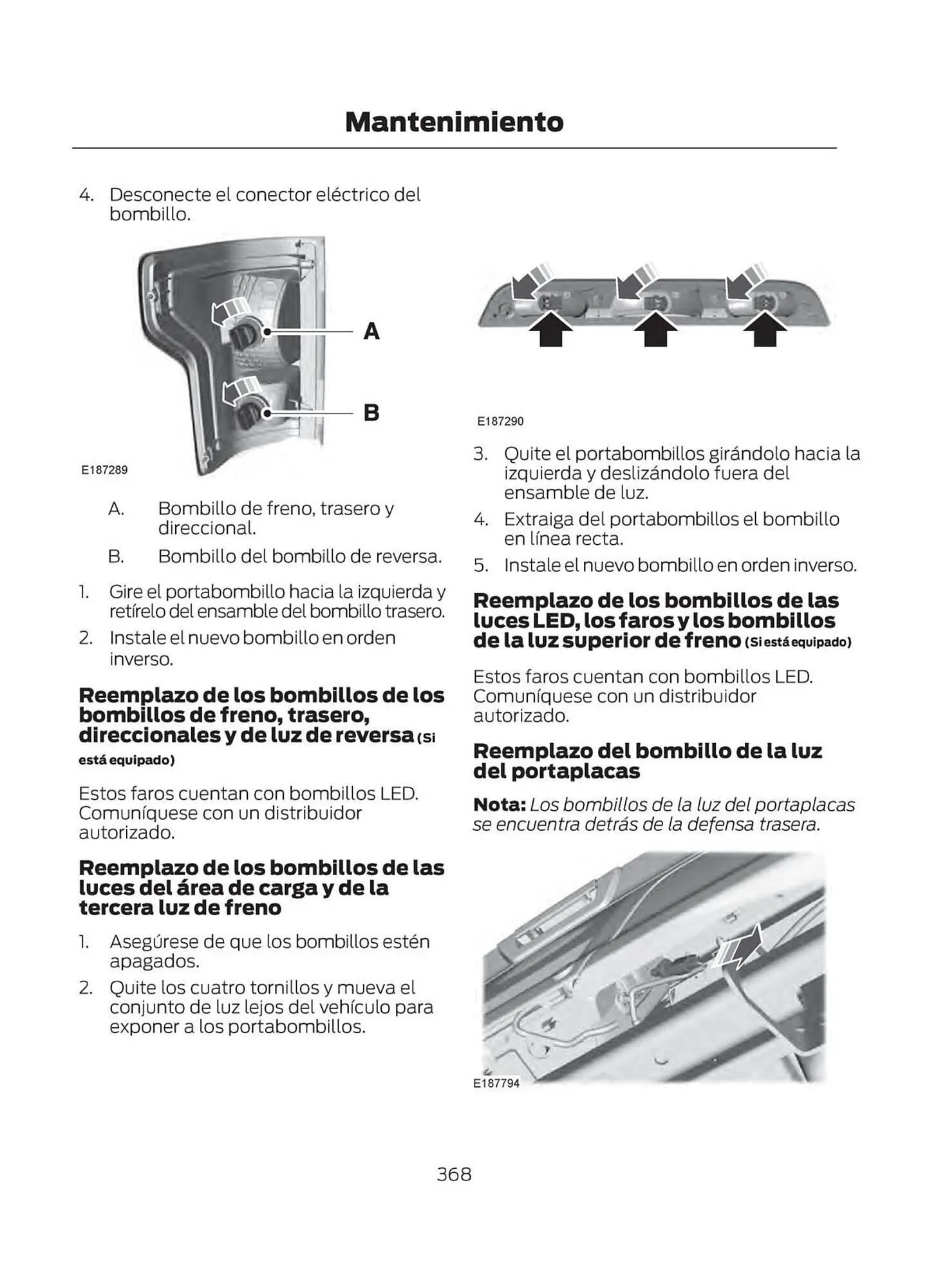 Mantenimiento

4. Desconecte el conector eléctrico del bombillo.

A

B

E187289

A. Bombillo de freno, trasero y direccional.

B. Bombillo del bombillo de reversa.

1. Gire el portabombillo hacia la izquierda y retírelo del ensamble del bombillo trasero.

2. Instale el nuevo bombillo en orden inverso.

Reemplazo de los bombillos de los bombillos de freno, trasero, direccionales y de luz de reversa (Si está equipado)

Estos faros cuentan con bombillos LED. Comuníquese con un distribuidor autorizado.

Reemplazo de los bombillos de las luces del área de carga y de la tercera luz de freno

1. Asegúrese de que los bombillos estén apagados.

2. Quite los cuatro tornillos y mueva el conjunto de luz lejos del vehículo para exponer a los portabombillos.

E187290

3. Quite el portabombillos girándolo hacia la izquierda y deslizándolo fuera del ensamble de luz.

4. Extraiga del portabombillos el bombillo en línea recta.

5. Instale el nuevo bombillo en orden inverso.

Reemplazo de los bombillos de las luces LED, los faros y los bombillos de la luz superior de freno (Si está equipado)

Estos faros cuentan con bombillos LED. Comuníquese con un distribuidor autorizado.

Reemplazo del bombillo de la luz del portaplacas

Nota: Los bombillos de la luz del portaplacas se encuentra detrás de la defensa trasera.

E187794

368