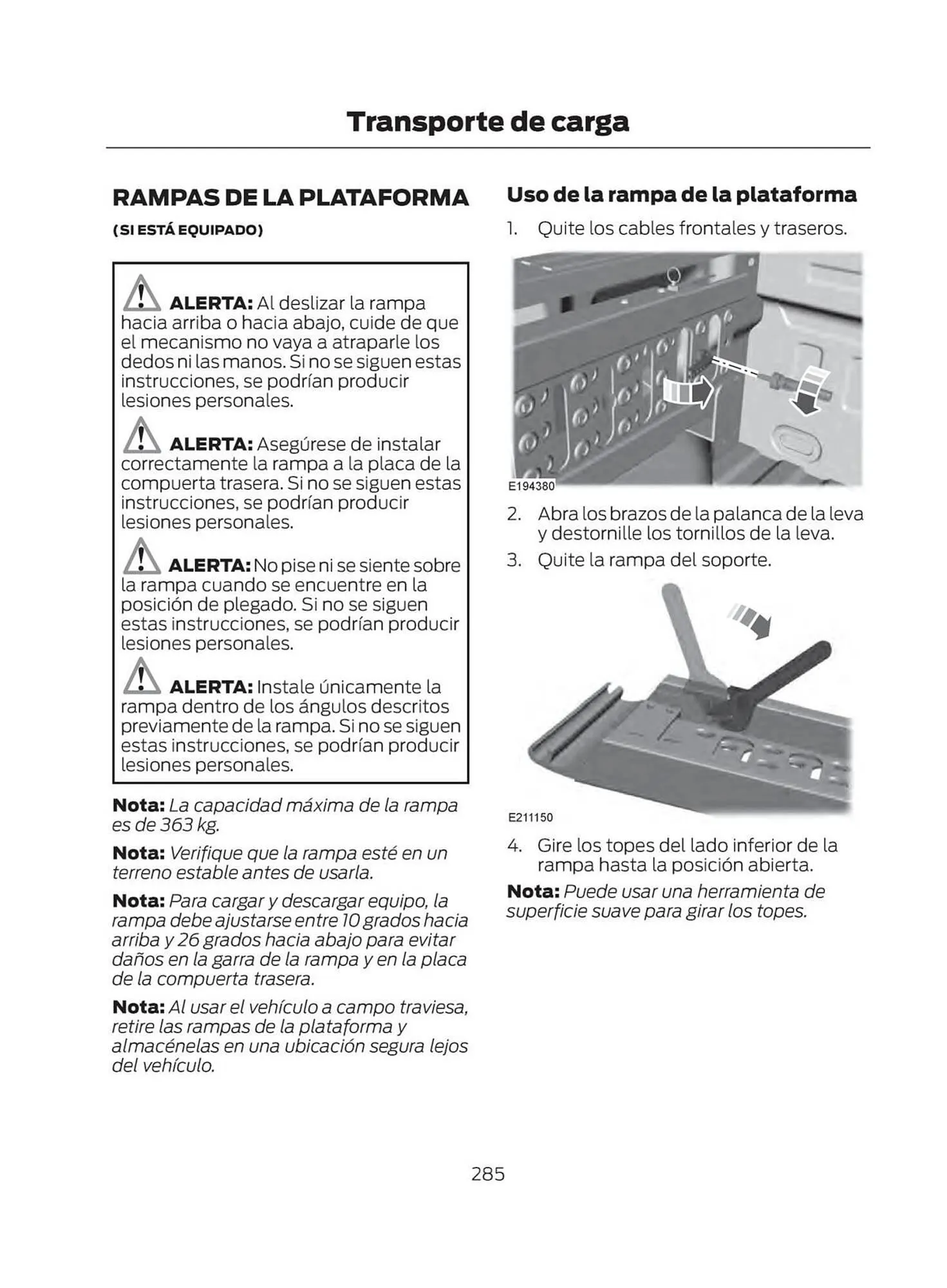 Transporte de carga

RAMPAS DE LA PLATAFORMA

(SI ESTÁ EQUIPADO)

ALERTA: Al deslizar la rampa hacia arriba o hacia abajo, cuide de que el mecanismo no vaya a atraparle los dedos ni las manos. Si no se siguen estas instrucciones, se podrían producir lesiones personales.

ALERTA: Asegúrese de instalar correctamente la rampa a la placa de la compuerta trasera. Si no se siguen estas instrucciones, se podrían producir lesiones personales.

ALERTA: No pise ni se siente sobre la rampa cuando se encuentre en la posición de plegado. Si no se siguen estas instrucciones, se podrían producir lesiones personales.

ALERTA: Instale únicamente la rampa dentro de los ángulos descritos previamente de la rampa. Si no se siguen estas instrucciones, se podrían producir lesiones personales.

Nota: La capacidad máxima de la rampa es de 363 kg.

Nota: Verifique que la rampa esté en un terreno estable antes de usarla.

Nota: Para cargar y descargar equipo, la rampa debe ajustarse entre 10 grados hacia arriba y 26 grados hacia abajo para evitar daños en la garra de la rampa y en la placa de la compuerta trasera.

Nota: Al usar el vehículo a campo traviesa, retire las rampas de la plataforma y almacénelas en una ubicación segura lejos del vehículo.

Uso de la rampa de la plataforma

1. Quite los cables frontales y traseros.

E194380

2. Abra los brazos de la palanca de la leva y destornille los tornillos de la leva.

3. Quite la rampa del soporte.

E211150

4. Gire los topes del lado inferior de la rampa hasta la posición abierta.

Nota: Puede usar una herramienta de superficie suave para girar los topes.

285