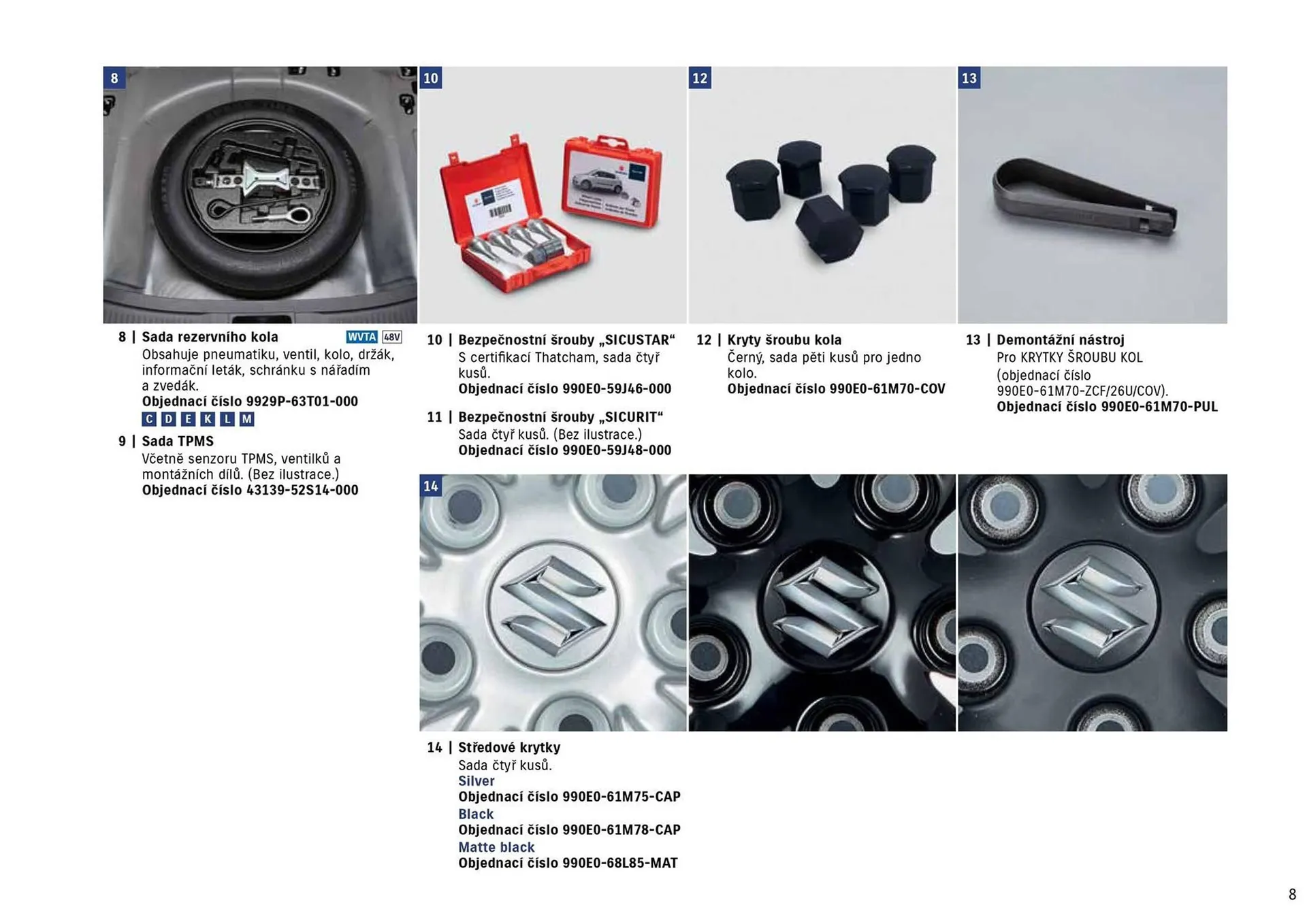 8

10

12

13

8 | Sada rezervního kola WVTA 48V
Obsahuje pneumatiku, ventil, kolo, držák, informační leták, schránku s nářadím a zvedák.
Objednací číslo 9929P-63T01-000
C D E K L M

9 | Sada TPMS
Včetně senzoru TPMS, ventilků a montážních dílů. (Bez ilustrace.)
Objednací číslo 43139-52S14-000

10 | Bezpečnostní šrouby „SICUSTAR“
S certifikací Thatcham, sada čtyř kusů.
Objednací číslo 990E0-59J46-000

11 | Bezpečnostní šrouby „SICURIT“
Sada čtyř kusů. (Bez ilustrace.)
Objednací číslo 990E0-59J48-000

12 | Kryty šroubu kola
Černý, sada pěti kusů pro jedno kolo.
Objednací číslo 990E0-61M70-COV

13 | Demontážní nástroj
Pro KRYTKY ŠROUBU KOL (objednací číslo 990E0-61M70-ZCF/26U/COV).
Objednací číslo 990E0-61M70-PUL

14

14 | Středové krytky
Sada čtyř kusů.
Silver
Objednací číslo 990E0-61M75-CAP
Black
Objednací číslo 990E0-61M78-CAP
Matte black
Objednací číslo 990E0-68L85-MAT

8