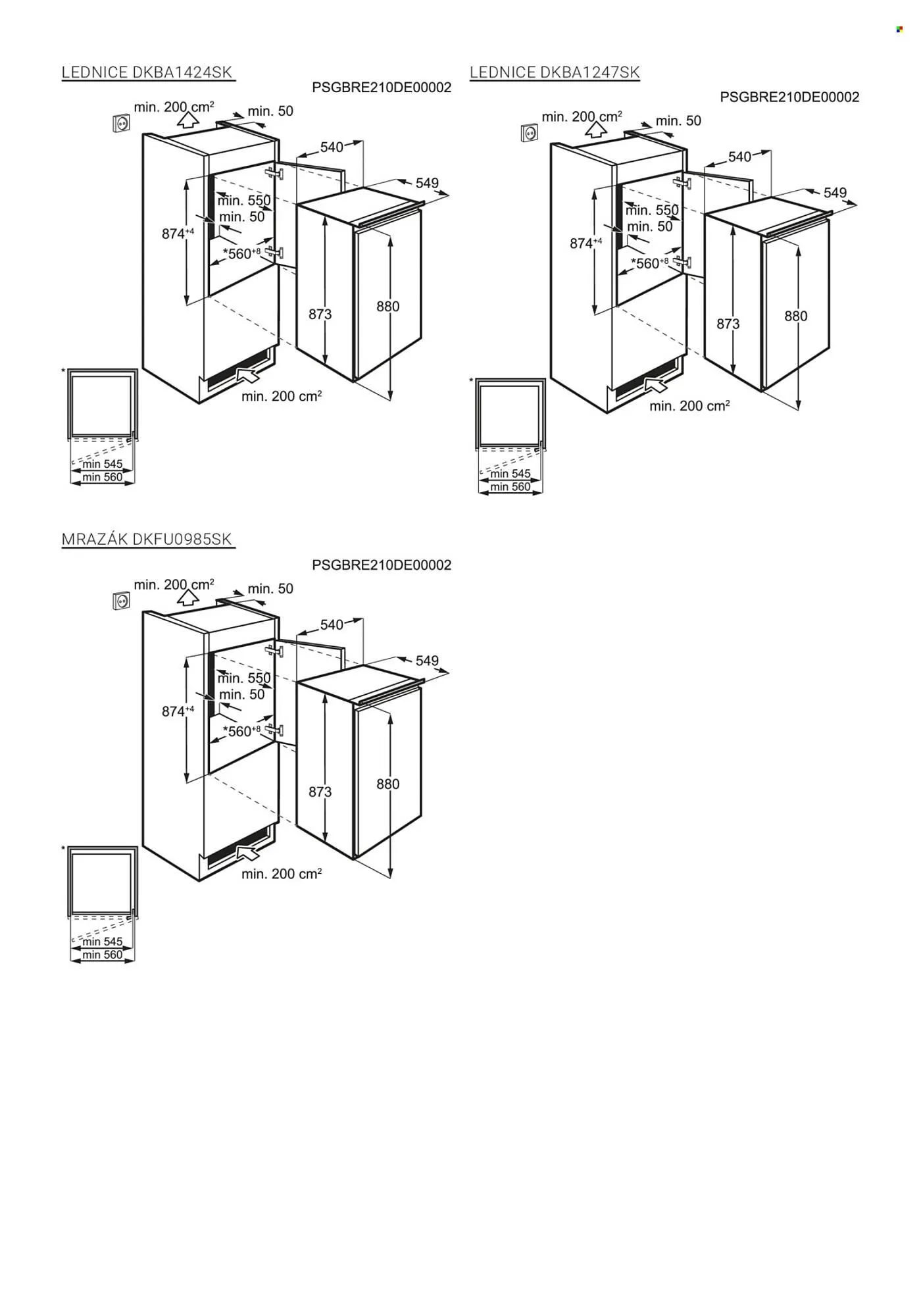 LEDNICE DKBA1424SK

PSGBRE210DE00002

min. 200 $cm^2$
min. 50
540
549
min. 550
min. 50
$874^{+4}$
$*560^{+8}$
873
880
min. 200 $cm^2$
*
min 545
min 560

LEDNICE DKBA1247SK

PSGBRE210DE00002

min. 200 $cm^2$
min. 50
540
549
min. 550
min. 50
$874^{+4}$
$*560^{+8}$
873
880
min. 200 $cm^2$
*
min 545
min 560

MRAZÁK DKFU0985SK

PSGBRE210DE00002

min. 200 $cm^2$
min. 50
540
549
min. 550
min. 50
$874^{+4}$
$*560^{+8}$
873
880
min. 200 $cm^2$
*
min 545
min 560