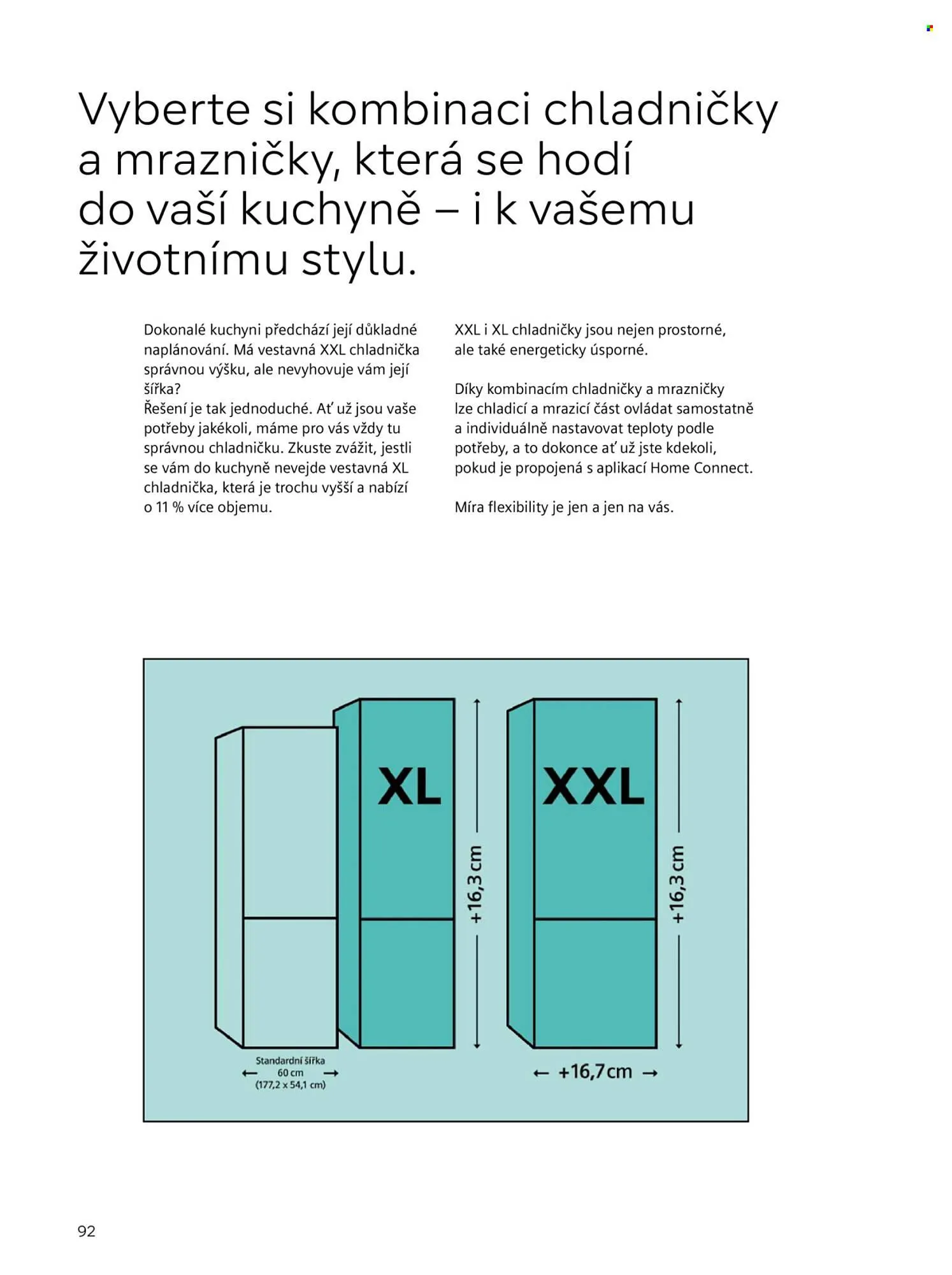 Vyberte si kombinaci chladničky a mrazničky, která se hodí do vaší kuchyně – i k vašemu životnímu stylu.

Dokonalé kuchyni předchází její důkladné naplánování. Má vestavná XXL chladnička správnou výšku, ale nevyhovuje vám její šířka?
Řešení je tak jednoduché. Ať už jsou vaše potřeby jakékoli, máme pro vás vždy tu správnou chladničku. Zkuste zvážit, jestli se vám do kuchyně nevejde vestavná XL chladnička, která je trochu vyšší a nabízí o 11 % více objemu.

XXL i XL chladničky jsou nejen prostorné, ale také energeticky úsporné.

Díky kombinacím chladničky a mrazničky lze chladicí a mrazicí část ovládat samostatně a individuálně nastavovat teploty podle potřeby, a to dokonce ať už jste kdekoli, pokud je propojená s aplikací Home Connect.

Míra flexibility je jen a jen na vás.

XL

+16,3 cm

XXL

+16,3 cm

Standardní šířka
← 60 cm →
(177,2 x 54,1 cm)

← +16,7 cm →

92