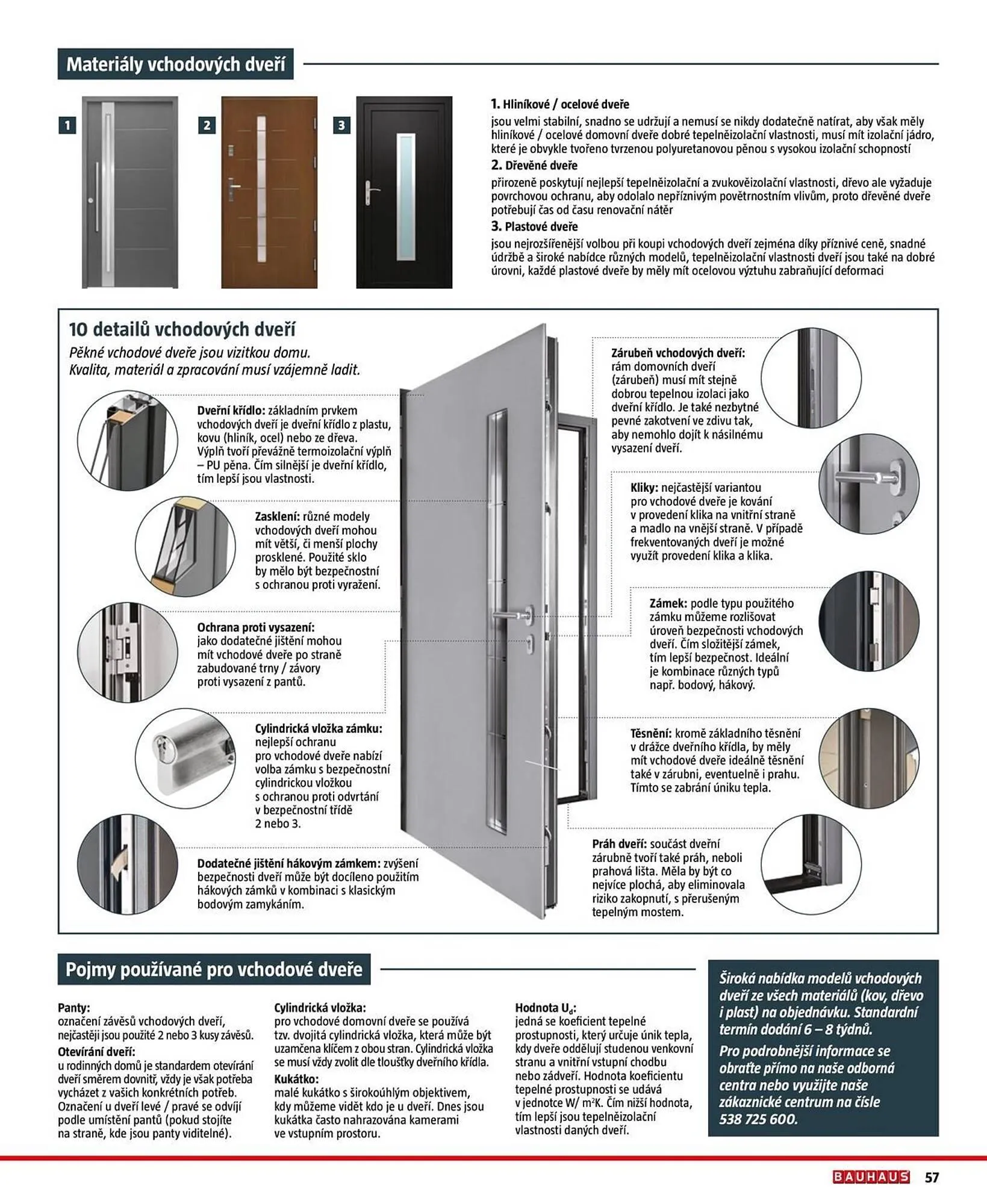 Materiály vchodových dveří

1

2

3

1. Hliníkové / ocelové dveře
jsou velmi stabilní, snadno se udržují a nemusí se nikdy dodatečně natírat, aby však měly hliníkové / ocelové domovní dveře dobré tepelněizolační vlastnosti, musí mít izolační jádro, které je obvykle tvořeno tvrzenou polyuretanovou pěnou s vysokou izolační schopností
2. Dřevěné dveře
přirozeně poskytují nejlepší tepelněizolační a zvukověizolační vlastnosti, dřevo ale vyžaduje povrchovou ochranu, aby odolalo nepříznivým povětrnostním vlivům, proto dřevěné dveře potřebují čas od času renovační nátěr
3. Plastové dveře
jsou nejrozšířenější volbou při koupi vchodových dveří zejména díky příznivé ceně, snadné údržbě a široké nabídce různých modelů, tepelněizolační vlastnosti dveří jsou také na dobré úrovni, každé plastové dveře by měly mít ocelovou výztuhu zabraňující deformaci

10 detailů vchodových dveří
Pěkné vchodové dveře jsou vizitkou domu. Kvalita, materiál a zpracování musí vzájemně ladit.

Dveřní křídlo: základním prvkem vchodových dveří je dveřní křídlo z plastu, kovu (hliník, ocel) nebo ze dřeva. Výplň tvoří převážně termoizolační výplň – PU pěna. Čím silnější je dveřní křídlo, tím lepší jsou vlastnosti.

Zasklení: různé modely vchodových dveří mohou mít větší, či menší plochy prosklené. Použité sklo by mělo být bezpečnostní s ochranou proti vyražení.

Ochrana proti vysazení: jako dodatečné jištění mohou mít vchodové dveře po straně zabudované trny / závory proti vysazení z pantů.

Cylindrická vložka zámku: nejlepší ochranu pro vchodové dveře nabízí volba zámku s bezpečnostní cylindrickou vložkou s ochranou proti odvrtání v bezpečnostní třídě 2 nebo 3.

Dodatečné jištění hákovým zámkem: zvýšení bezpečnosti dveří může být docíleno použitím hákových zámků v kombinaci s klasickým bodovým zamykáním.

Zárubeň vchodových dveří: rám domovních dveří (zárubeň) musí mít stejně dobrou tepelnou izolaci jako dveřní křídlo. Je také nezbytné pevné zakotvení ve zdivu tak, aby nemohlo dojít k násilnému vysazení dveří.

Kliky: nejčastější variantou pro vchodové dveře je kování v provedení klika na vnitřní straně a madlo na vnější straně. V případě frekventovaných dveří je možné využít provedení klika a klika.

Zámek: podle typu použitého zámku můžeme rozlišovat úroveň bezpečnosti vchodových dveří. Čím složitější zámek, tím lepší bezpečnost. Ideální je kombinace různých typů např. bodový, hákový.

Těsnění: kromě základního těsnění v drážce dveřního křídla, by měly mít vchodové dveře ideálně těsnění také v zárubni, eventuelně i prahu. Tímto se zabrání úniku tepla.

Práh dveří: součást dveřní zárubně tvoří také práh, neboli prahová lišta. Měla by být co nejvíce plochá, aby eliminovala riziko zakopnutí, s přerušeným tepelným mostem.

Pojmy používané pro vchodové dveře

Panty:
označení závěsů vchodových dveří, nejčastěji jsou použité 2 nebo 3 kusy závěsů.
Otevírání dveří:
u rodinných domů je standardem otevírání dveří směrem dovnitř, vždy je však potřeba vycházet z vašich konkrétních potřeb. Označení u dveří levé / pravé se odvíjí podle umístění pantů (pokud stojíte na straně, kde jsou panty viditelné).

Cylindrická vložka:
pro vchodové domovní dveře se používá tzv. dvojitá cylindrická vložka, která může být uzamčena klíčem z obou stran. Cylindrická vložka se musí vždy zvolit dle tloušťky dveřního křídla.
Kukátko:
malé kukátko s širokoúhlým objektivem, kdy můžeme vidět kdo je u dveří. Dnes jsou kukátka často nahrazována kamerami ve vstupním prostoru.

Hodnota $U_d$:
jedná se koeficient tepelné prostupnosti, který určuje únik tepla, kdy dveře oddělují studenou venkovní stranu a vnitřní vstupní chodbu nebo zádveří. Hodnota koeficientu tepelné prostupnosti se udává v jednotce W/ $m^2$K. Čím nižší hodnota, tím lepší jsou tepelněizolační vlastnosti daných dveří.

Široká nabídka modelů vchodových dveří ze všech materiálů (kov, dřevo i plast) na objednávku. Standardní termín dodání 6 – 8 týdnů.
Pro podrobnější informace se obraťte přímo na naše odborná centra nebo využijte naše zákaznické centrum na čísle 538 725 600.

BAUHAUS 57