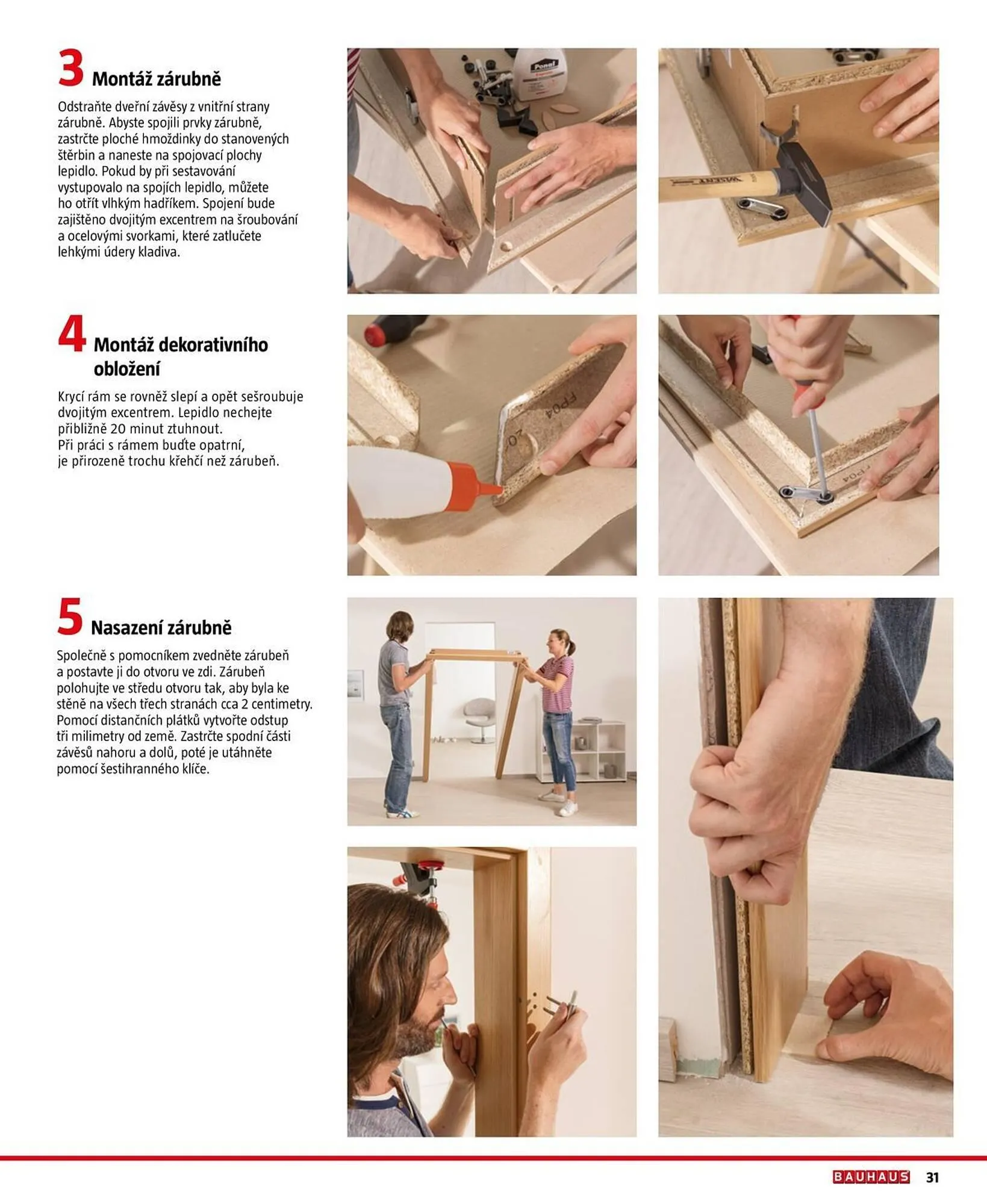 3 Montáž zárubně

Odstraňte dveřní závěsy z vnitřní strany zárubně. Abyste spojili prvky zárubně, zastrčte ploché hmoždinky do stanovených štěrbin a naneste na spojovací plochy lepidlo. Pokud by při sestavování vystupovalo na spojích lepidlo, můžete ho otřít vlhkým hadříkem. Spojení bude zajištěno dvojitým excentrem na šroubování a ocelovými svorkami, které zatlučete lehkými údery kladiva.

Ponal

WISENT

4 Montáž dekorativního obložení

Krycí rám se rovněž slepí a opět sešroubuje dvojitým excentrem. Lepidlo nechejte přibližně 20 minut ztuhnout.
Při práci s rámem buďte opatrní, je přirozeně trochu křehčí než zárubeň.

FP04

FP04

5 Nasazení zárubně

Společně s pomocníkem zvedněte zárubeň a postavte ji do otvoru ve zdi. Zárubeň polohujte ve středu otvoru tak, aby byla ke stěně na všech třech stranách cca 2 centimetry. Pomocí distančních plátků vytvořte odstup tři milimetry od země. Zastrčte spodní části závěsů nahoru a dolů, poté je utáhněte pomocí šestihranného klíče.

BAUHAUS 31