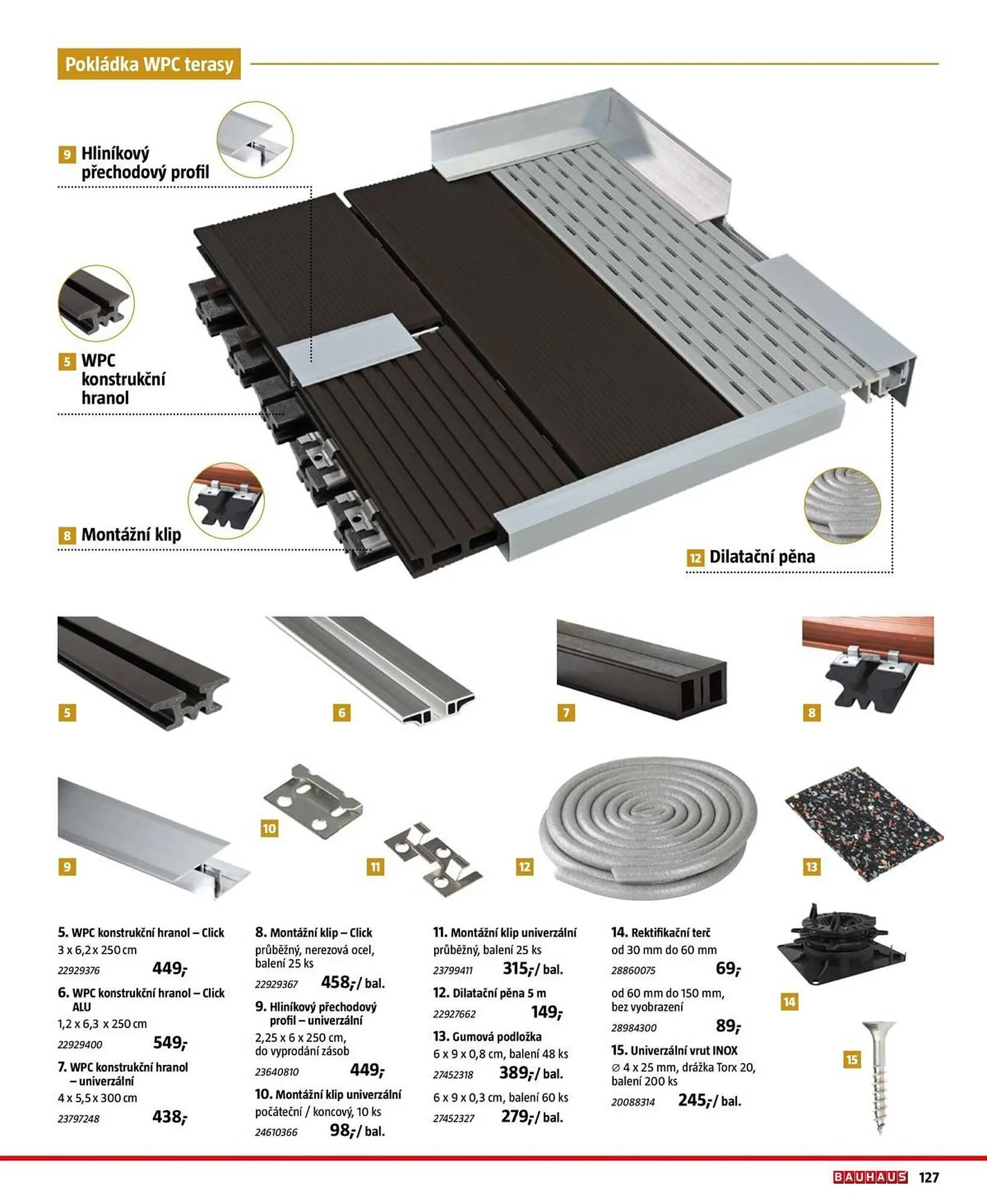 Pokládka WPC terasy

9 Hliníkový přechodový profil

5 WPC konstrukční hranol

8 Montážní klip

12 Dilatační pěna

5

6

7

8

9

10

11

12

13

14

15

5. WPC konstrukční hranol – Click
3 x 6,2 x 250 cm
22929376 449,-

6. WPC konstrukční hranol – Click ALU
1,2 x 6,3 x 250 cm
22929400 549,-

7. WPC konstrukční hranol – univerzální
4 x 5,5 x 300 cm
23797248 438,-

8. Montážní klip – Click
průběžný, nerezová ocel, balení 25 ks
22929367 458,-/ bal.

9. Hliníkový přechodový profil – univerzální
2,25 x 6 x 250 cm, do vyprodání zásob
23640810 449,-

10. Montážní klip univerzální
počáteční / koncový, 10 ks
24610366 98,-/ bal.

11. Montážní klip univerzální
průběžný, balení 25 ks
23799411 315,-/ bal.

12. Dilatační pěna 5 m
22927662 149,-

13. Gumová podložka
6 x 9 x 0,8 cm, balení 48 ks
27452318 389,-/ bal.
6 x 9 x 0,3 cm, balení 60 ks
27452327 279,-/ bal.

14. Rektifikační terč
od 30 mm do 60 mm
28860075 69,-
od 60 mm do 150 mm, bez vyobrazení
28984300 89,-

15. Univerzální vrut INOX
∅ 4 x 25 mm, drážka Torx 20, balení 200 ks
20088314 245,-/ bal.

BAUHAUS 127