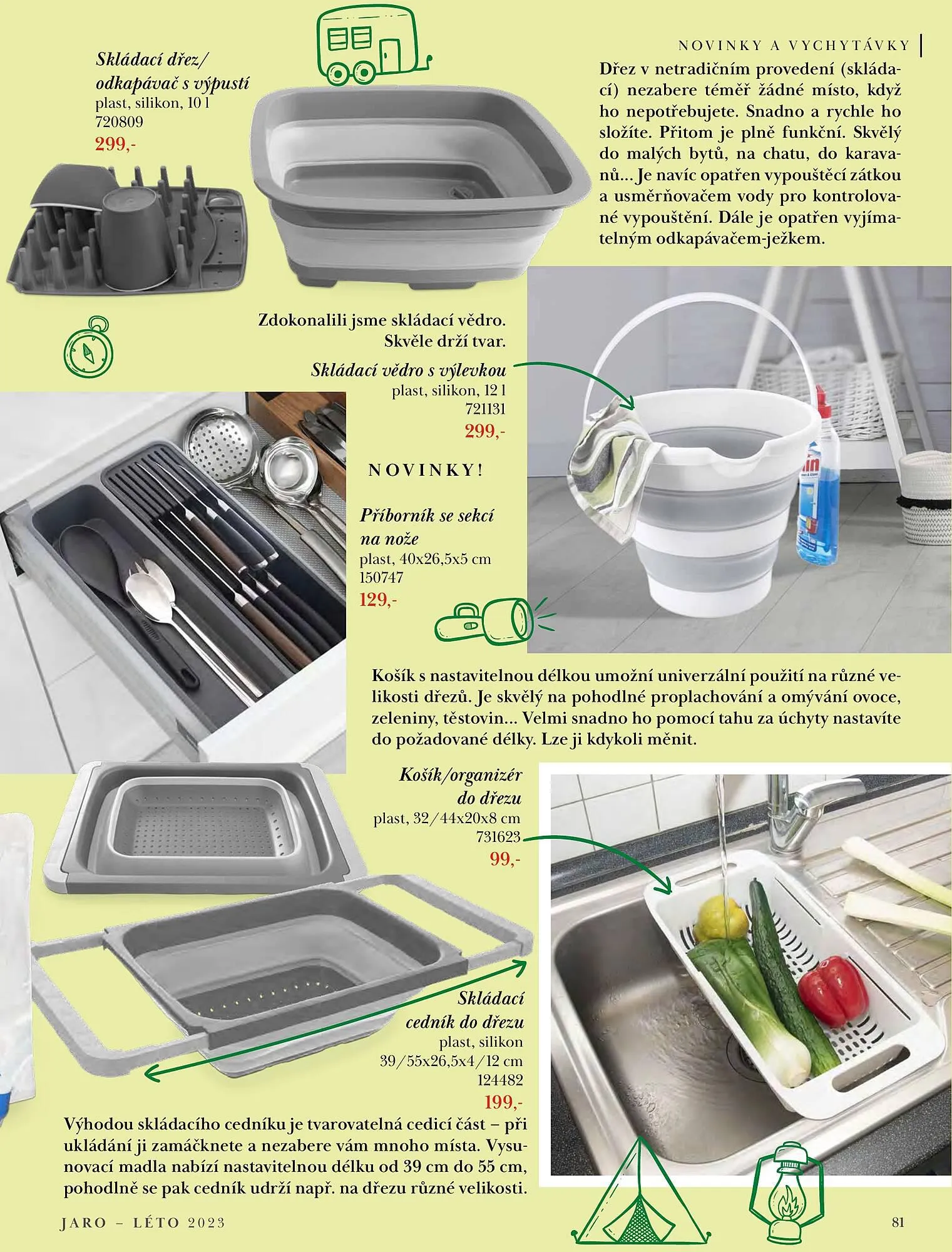 NOVINKY A VYCHYTÁVKY

Skládací dřez/ odkapávač s výpustí
plast, silikon, 10 l
720809
299,-

Dřez v netradičním provedení (skládací) nezabere téměř žádné místo, když ho nepotřebujete. Snadno a rychle ho složíte. Přitom je plně funkční. Skvělý do malých bytů, na chatu, do karavanů... Je navíc opatřen vypouštěcí zátkou a usměrňovačem vody pro kontrolované vypouštění. Dále je opatřen vyjímatelným odkapávačem-ježkem.

Zdokonalili jsme skládací vědro. Skvěle drží tvar.

Skládací vědro s výlevkou
plast, silikon, 12 l
721131
299,-

NOVINKY!

Příborník se sekcí na nože
plast, 40x26,5x5 cm
150747
129,-

Košík s nastavitelnou délkou umožní univerzální použití na různé velikosti dřezů. Je skvělý na pohodlné proplachování a omývání ovoce, zeleniny, těstovin... Velmi snadno ho pomocí tahu za úchyty nastavíte do požadované délky. Lze ji kdykoli měnit.

Košík/organizér do dřezu
plast, 32/44x20x8 cm
731623
99,-

Skládací cedník do dřezu
plast, silikon
39/55x26,5x4/12 cm
124482
199,-

Výhodou skládacího cedníku je tvarovatelná cedicí část – při ukládání ji zamáčknete a nezabere vám mnoho místa. Vysunovací madla nabízí nastavitelnou délku od 39 cm do 55 cm, pohodlně se pak cedník udrží např. na dřezu různé velikosti.

JARO – LÉTO 2023

81