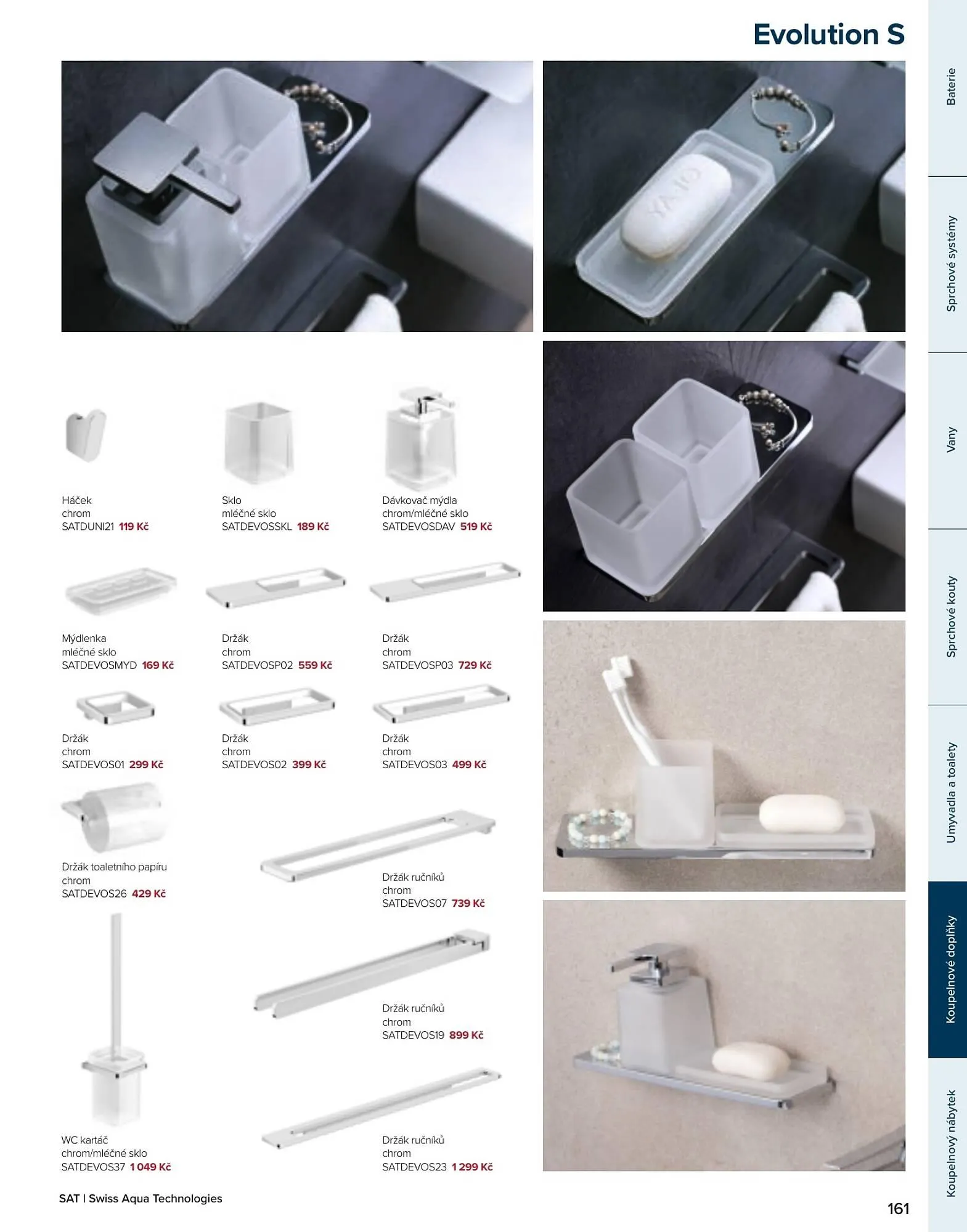 Evolution S

Háček
chrom
SATDUNI21 119 Kč

Sklo
mléčné sklo
SATDEVOSSKL 189 Kč

Dávkovač mýdla
chrom/mléčné sklo
SATDEVOSDAV 519 Kč

Mýdlenka
mléčné sklo
SATDEVOSMYD 169 Kč

Držák
chrom
SATDEVOSP02 559 Kč

Držák
chrom
SATDEVOSP03 729 Kč

Držák
chrom
SATDEVOS01 299 Kč

Držák
chrom
SATDEVOS02 399 Kč

Držák
chrom
SATDEVOS03 499 Kč

Držák toaletního papíru
chrom
SATDEVOS26 429 Kč

Držák ručníků
chrom
SATDEVOS07 739 Kč

Držák ručníků
chrom
SATDEVOS19 899 Kč

WC kartáč
chrom/mléčné sklo
SATDEVOS37 1 049 Kč

Držák ručníků
chrom
SATDEVOS23 1 299 Kč

SAT | Swiss Aqua Technologies

161

Baterie

Sprchové systémy

Vany

Sprchové kouty

Umyvadla a toalety

Koupelnové doplňky

Koupelnový nábytek