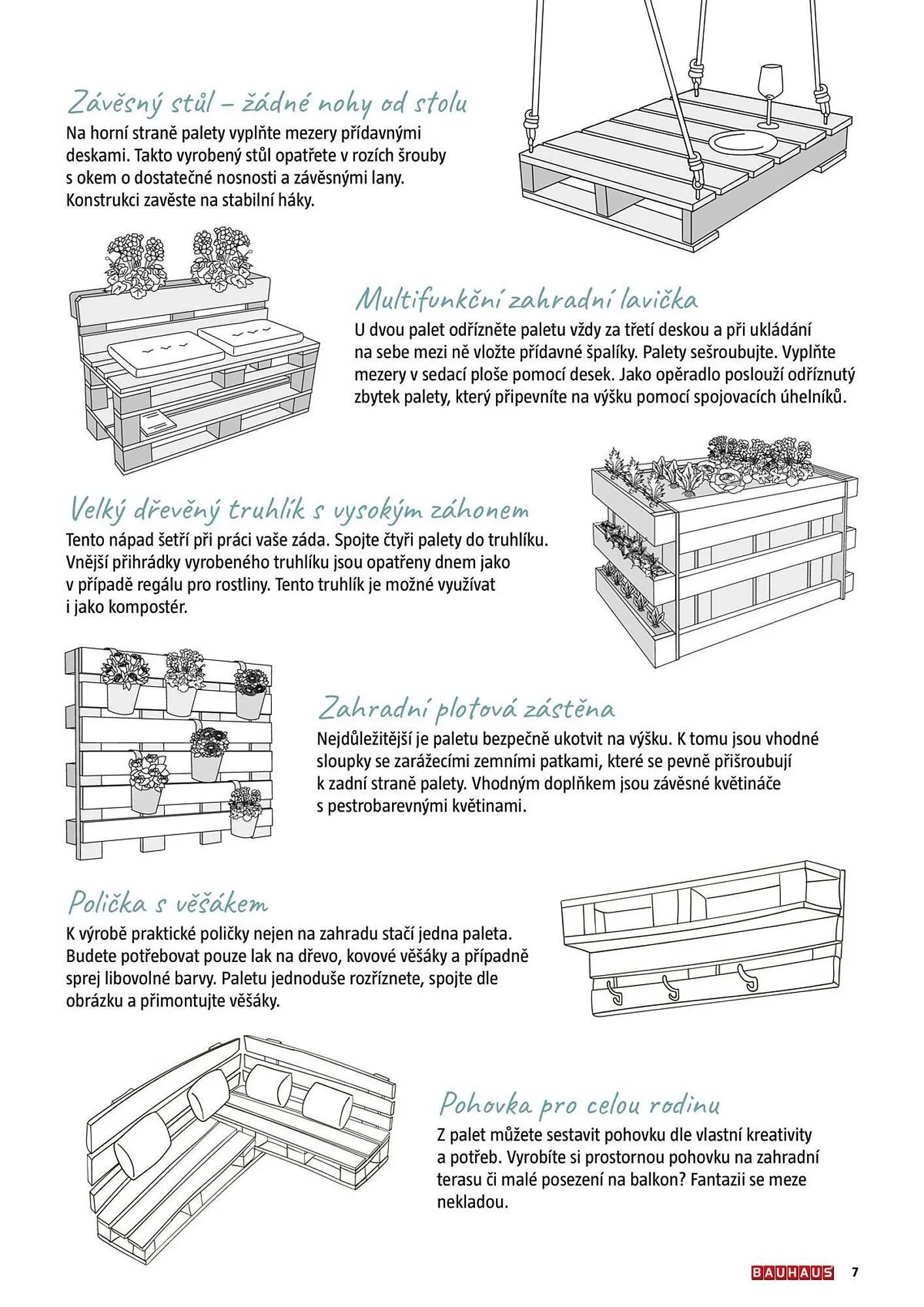 Závěsný stůl – žádné nohy od stolu

Na horní straně palety vyplňte mezery přídavnými deskami. Takto vyrobený stůl opatřete v rozích šrouby s okem o dostatečné nosnosti a závěsnými lany. Konstrukci zavěste na stabilní háky.

Multifunkční zahradní lavička

U dvou palet odřízněte paletu vždy za třetí deskou a při ukládání na sebe mezi ně vložte přídavné špalíky. Palety sešroubujte. Vyplňte mezery v sedací ploše pomocí desek. Jako opěradlo poslouží odříznutý zbytek palety, který připevníte na výšku pomocí spojovacích úhelníků.

Velký dřevěný truhlík s vysokým záhonem

Tento nápad šetří při práci vaše záda. Spojte čtyři palety do truhlíku. Vnější přihrádky vyrobeného truhlíku jsou opatřeny dnem jako v případě regálu pro rostliny. Tento truhlík je možné využívat i jako kompostér.

Zahradní plotová zástěna

Nejdůležitější je paletu bezpečně ukotvit na výšku. K tomu jsou vhodné sloupky se zarážecími zemními patkami, které se pevně přišroubují k zadní straně palety. Vhodným doplňkem jsou závěsné květináče s pestrobarevnými květinami.

Polička s věšákem

K výrobě praktické poličky nejen na zahradu stačí jedna paleta. Budete potřebovat pouze lak na dřevo, kovové věšáky a případně sprej libovolné barvy. Paletu jednoduše rozříznete, spojte dle obrázku a přimontujte věšáky.

Pohovka pro celou rodinu

Z palet můžete sestavit pohovku dle vlastní kreativity a potřeb. Vyrobíte si prostornou pohovku na zahradní terasu či malé posezení na balkon? Fantazii se meze nekladou.

BAUHAUS 7