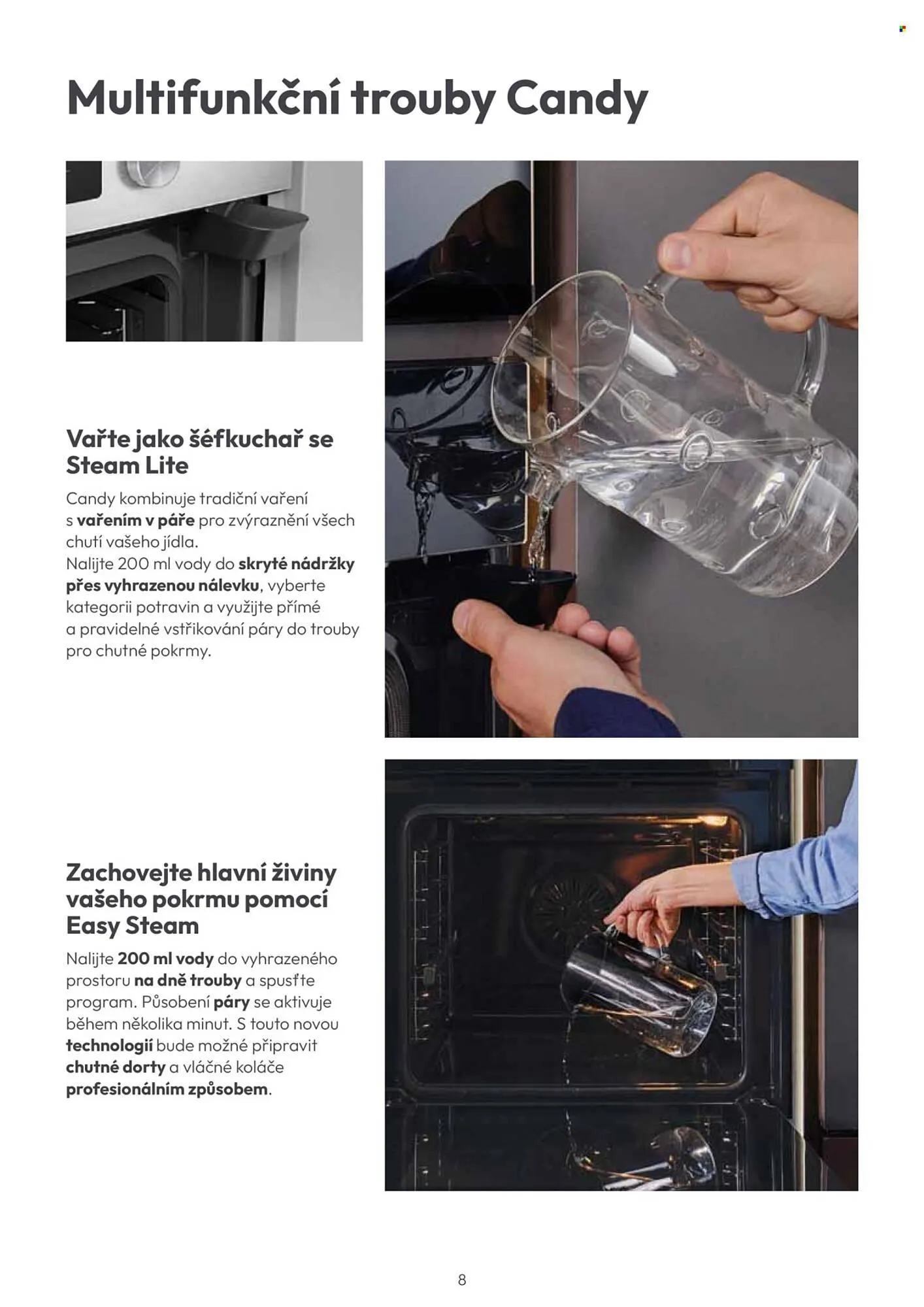 Multifunkční trouby Candy

Vařte jako šéfkuchař se Steam Lite

Candy kombinuje tradiční vaření s vařením v páře pro zvýraznění všech chutí vašeho jídla.
Nalijte 200 ml vody do skryté nádržky přes vyhrazenou nálevku, vyberte kategorii potravin a využijte přímé a pravidelné vstřikování páry do trouby pro chutné pokrmy.

Zachovejte hlavní živiny vašeho pokrmu pomocí Easy Steam

Nalijte 200 ml vody do vyhrazeného prostoru na dně trouby a spusťte program. Působení páry se aktivuje během několika minut. S touto novou technologií bude možné připravit chutné dorty a vláčné koláče profesionálním způsobem.

8