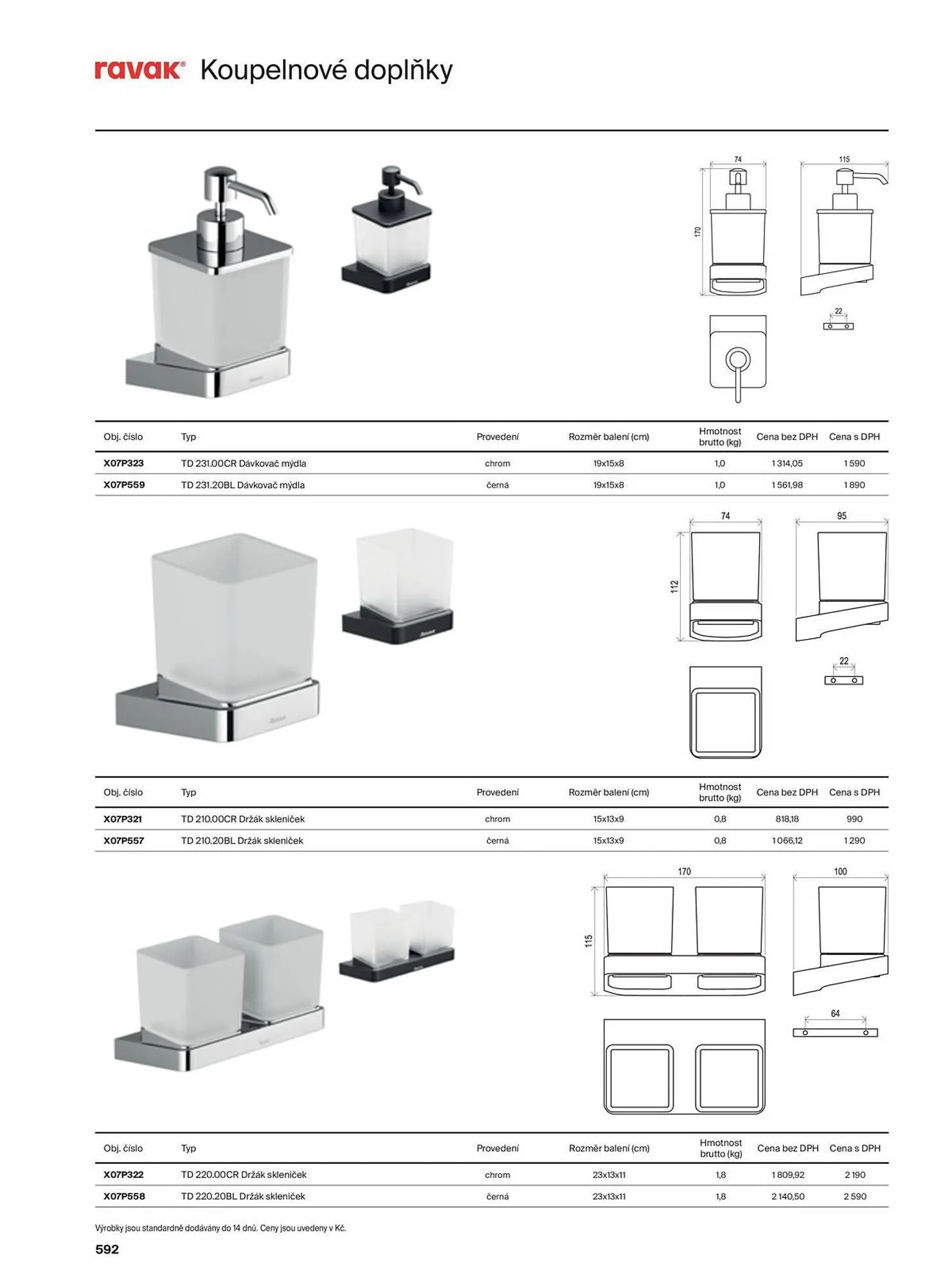 ravak® Koupelnové doplňky

74
115
170
22

| Obj. číslo | Typ | Provedení | Rozměr balení (cm) | Hmotnost brutto (kg) | Cena bez DPH | Cena s DPH |
|---|---|---|---|---|---|---|
| X07P323 | TD 231.00CR Dávkovač mýdla | chrom | 19x15x8 | 1,0 | 1 314,05 | 1 590 |
| X07P559 | TD 231.20BL Dávkovač mýdla | černá | 19x15x8 | 1,0 | 1 561,98 | 1 890 |

74
95
112
22

| Obj. číslo | Typ | Provedení | Rozměr balení (cm) | Hmotnost brutto (kg) | Cena bez DPH | Cena s DPH |
|---|---|---|---|---|---|---|
| X07P321 | TD 210.00CR Držák skleniček | chrom | 15x13x9 | 0,8 | 818,18 | 990 |
| X07P557 | TD 210.20BL Držák skleniček | černá | 15x13x9 | 0,8 | 1 066,12 | 1 290 |

170
100
115
64

| Obj. číslo | Typ | Provedení | Rozměr balení (cm) | Hmotnost brutto (kg) | Cena bez DPH | Cena s DPH |
|---|---|---|---|---|---|---|
| X07P322 | TD 220.00CR Držák skleniček | chrom | 23x13x11 | 1,8 | 1 809,92 | 2 190 |
| X07P558 | TD 220.20BL Držák skleniček | černá | 23x13x11 | 1,8 | 2 140,50 | 2 590 |

Výrobky jsou standardně dodávány do 14 dnů. Ceny jsou uvedeny v Kč.

592