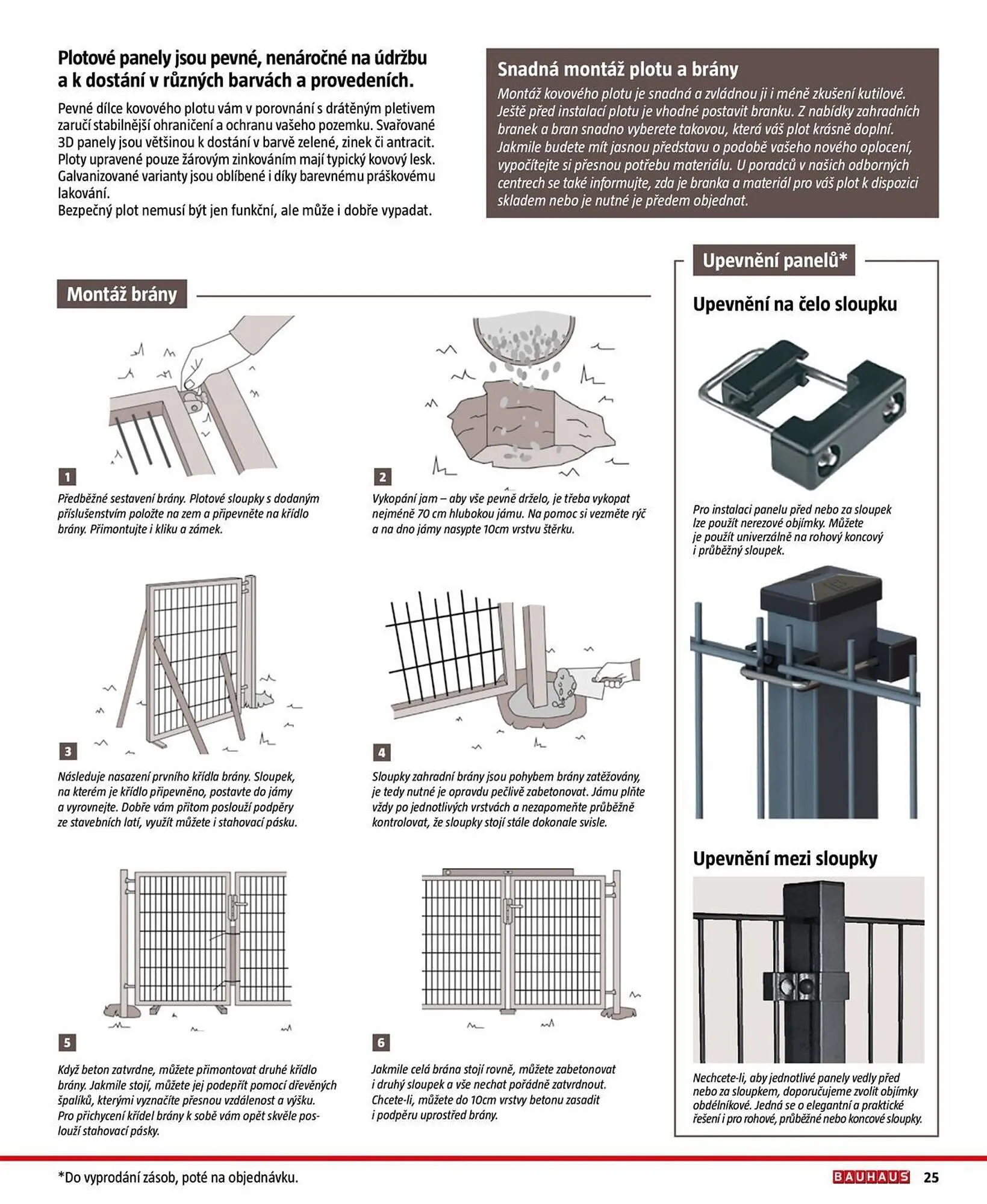 Plotové panely jsou pevné, nenáročné na údržbu a k dostání v různých barvách a provedeních.

Pevné dílce kovového plotu vám v porovnání s drátěným pletivem zaručí stabilnější ohraničení a ochranu vašeho pozemku. Svařované 3D panely jsou většinou k dostání v barvě zelené, zinek či antracit. Ploty upravené pouze žárovým zinkováním mají typický kovový lesk. Galvanizované varianty jsou oblíbené i díky barevnému práškovému lakování.
Bezpečný plot nemusí být jen funkční, ale může i dobře vypadat.

Snadná montáž plotu a brány

Montáž kovového plotu je snadná a zvládnou ji i méně zkušení kutilové. Ještě před instalací plotu je vhodné postavit branku. Z nabídky zahradních branek a bran snadno vyberete takovou, která váš plot krásně doplní. Jakmile budete mít jasnou představu o podobě vašeho nového oplocení, vypočítejte si přesnou potřebu materiálu. U poradců v našich odborných centrech se také informujte, zda je branka a materiál pro váš plot k dispozici skladem nebo je nutné je předem objednat.

Montáž brány

1
Předběžné sestavení brány. Plotové sloupky s dodaným příslušenstvím položte na zem a připevněte na křídlo brány. Přimontujte i kliku a zámek.

2
Vykopání jam – aby vše pevně drželo, je třeba vykopat nejméně 70 cm hlubokou jámu. Na pomoc si vezměte rýč a na dno jámy nasypte 10cm vrstvu štěrku.

3
Následuje nasazení prvního křídla brány. Sloupek, na kterém je křídlo připevněno, postavte do jámy a vyrovnejte. Dobře vám přitom poslouží podpěry ze stavebních latí, využít můžete i stahovací pásku.

4
Sloupky zahradní brány jsou pohybem brány zatěžovány, je tedy nutné je opravdu pečlivě zabetonovat. Jámu plňte vždy po jednotlivých vrstvách a nezapomeňte průběžně kontrolovat, že sloupky stojí stále dokonale svisle.

5
Když beton zatvrdne, můžete přimontovat druhé křídlo brány. Jakmile stojí, můžete jej podepřít pomocí dřevěných špalíků, kterými vyznačíte přesnou vzdálenost a výšku. Pro přichycení křídel brány k sobě vám opět skvěle poslouží stahovací pásky.

6
Jakmile celá brána stojí rovně, můžete zabetonovat i druhý sloupek a vše nechat pořádně zatvrdnout. Chcete-li, můžete do 10cm vrstvy betonu zasadit i podpěru uprostřed brány.

Upevnění panelů*

Upevnění na čelo sloupku

Pro instalaci panelu před nebo za sloupek lze použít nerezové objímky. Můžete je použít univerzálně na rohový koncový i průběžný sloupek.

Upevnění mezi sloupky

Nechcete-li, aby jednotlivé panely vedly před nebo za sloupkem, doporučujeme zvolit objímky obdélníkové. Jedná se o elegantní a praktické řešení i pro rohové, průběžné nebo koncové sloupky.

*Do vyprodání zásob, poté na objednávku.

BAUHAUS 25