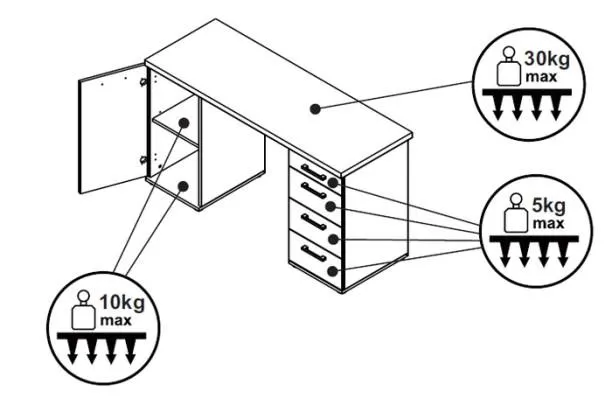 30kg
max

5kg
max

10kg
max