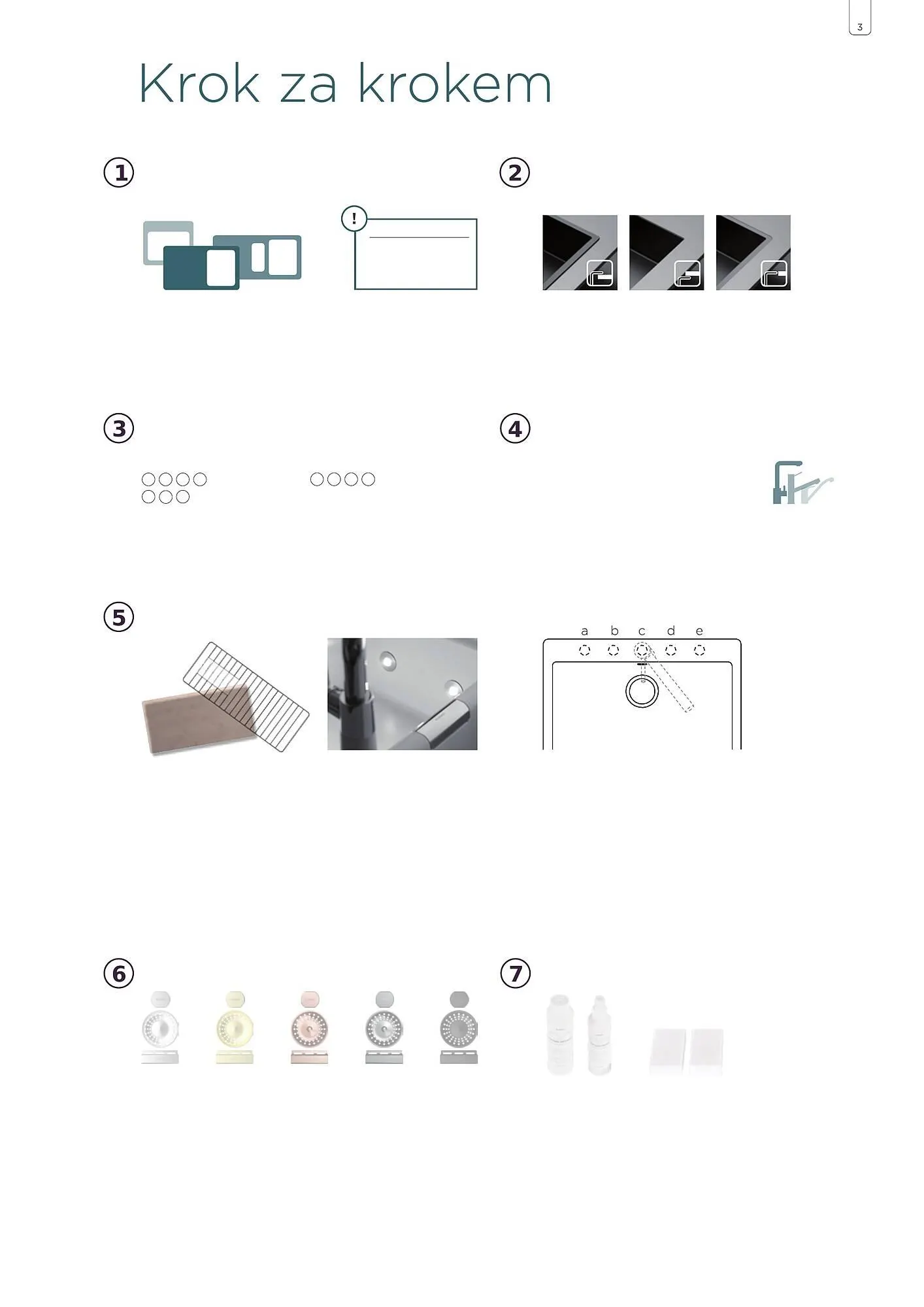 3

Krok za krokem

1

!

2

3

4

5

a b c d e

6

7