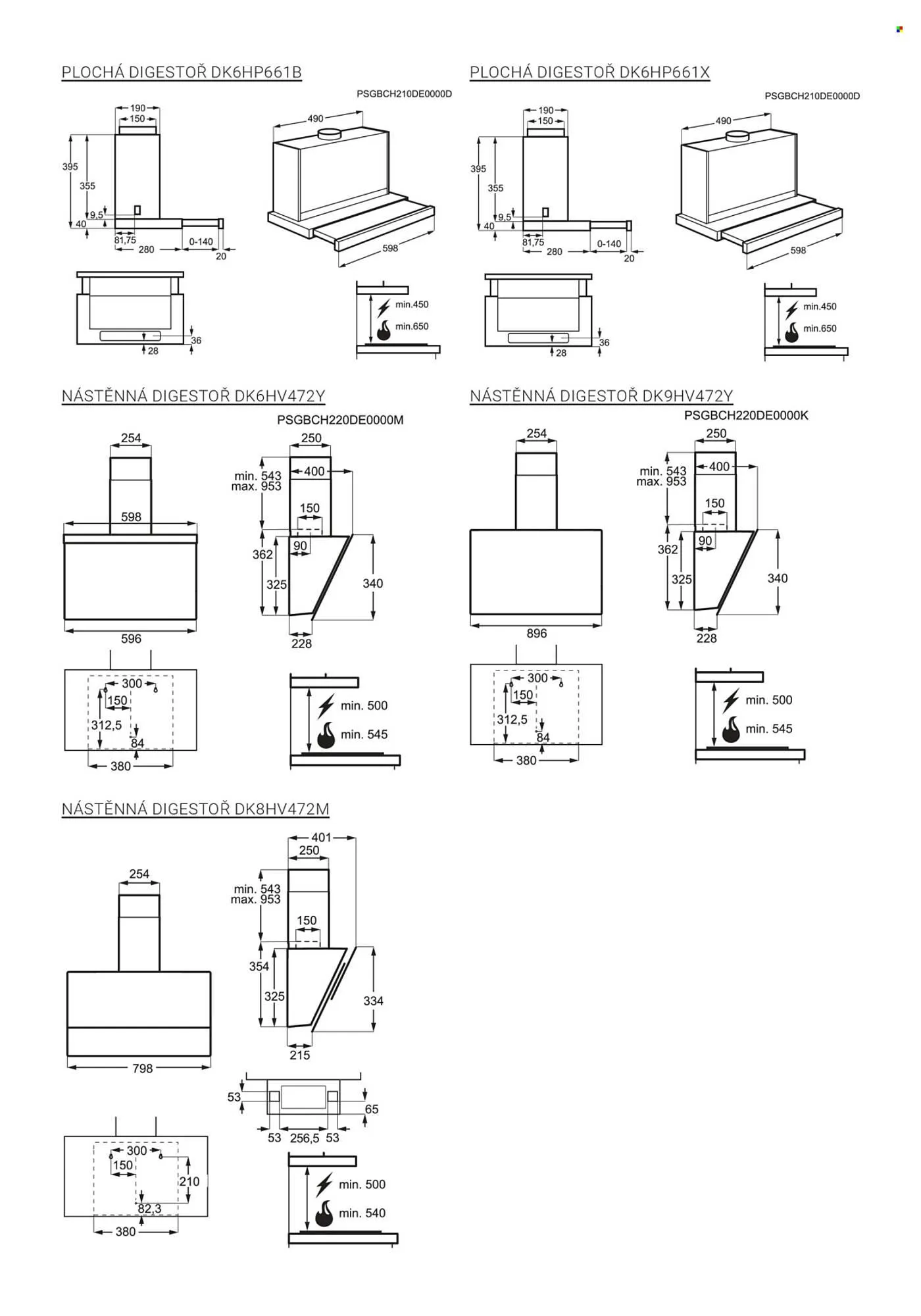 PLOCHÁ DIGESTOŘ DK6HP661B

PSGBCH210DE0000D

190
150
395
355
9,5
40
81,75
280
0-140
20
490
598
36
28
min.450
min.650

PLOCHÁ DIGESTOŘ DK6HP661X

PSGBCH210DE0000D

190
150
395
355
9,5
40
81,75
280
0-140
20
490
598
36
28
min.450
min.650

NÁSTĚNNÁ DIGESTOŘ DK6HV472Y

PSGBCH220DE0000M

254
598
596
250
400
min. 543
max. 953
150
90
362
325
340
228
300
150
312,5
84
380
min. 500
min. 545

NÁSTĚNNÁ DIGESTOŘ DK9HV472Y

PSGBCH220DE0000K

254
896
250
400
min. 543
max. 953
150
90
362
325
340
228
300
150
312,5
84
380
min. 500
min. 545

NÁSTĚNNÁ DIGESTOŘ DK8HV472M

254
798
401
250
min. 543
max. 953
150
354
325
334
215
53
65
53
256,5
53
300
150
210
82,3
380
min. 500
min. 540