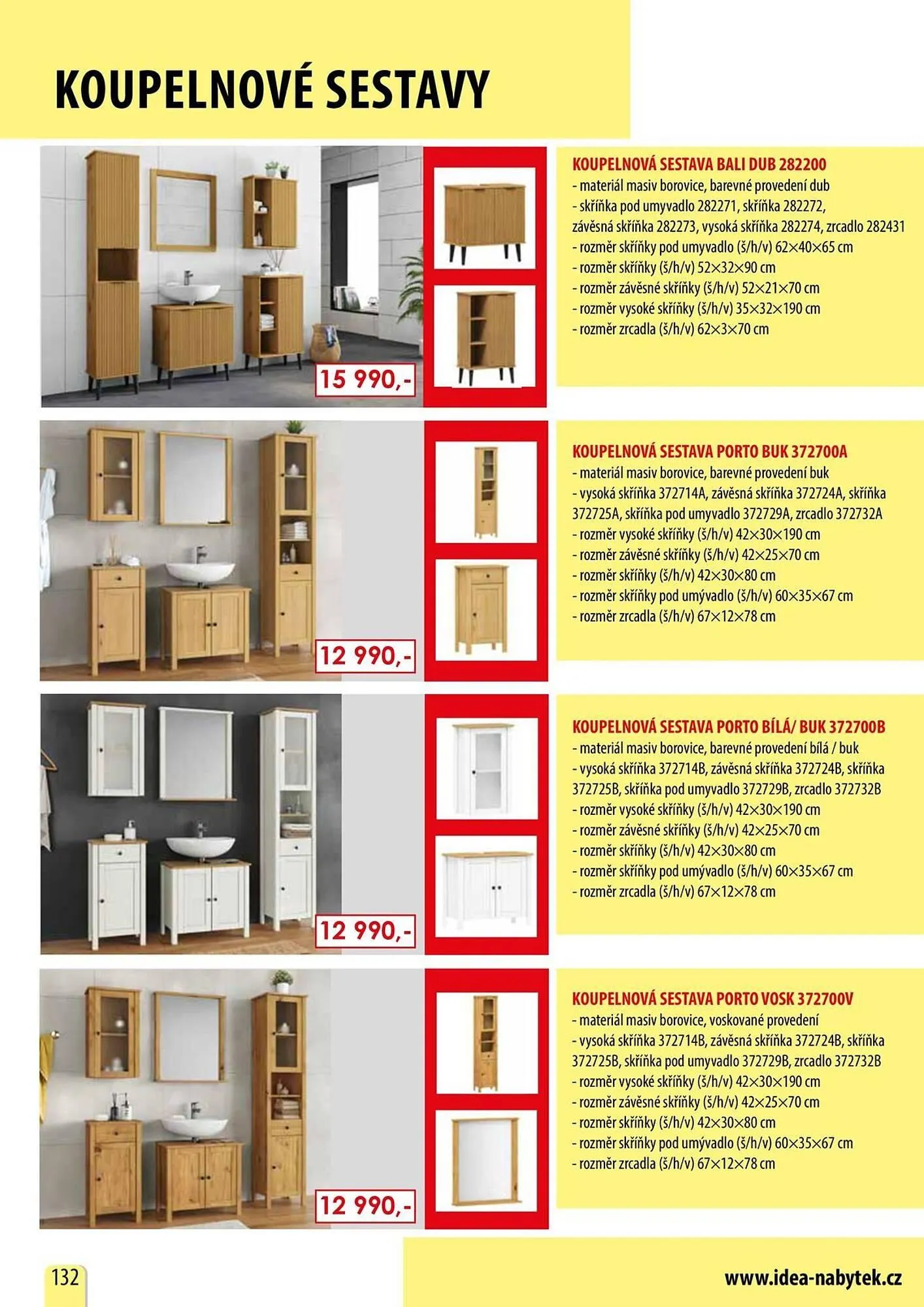 KOUPELNOVÉ SESTAVY

15 990,-

KOUPELNOVÁ SESTAVA BALI DUB 282200
- materiál masiv borovice, barevné provedení dub
- skříňka pod umyvadlo 282271, skříňka 282272, závěsná skříňka 282273, vysoká skříňka 282274, zrcadlo 282431
- rozměr skříňky pod umyvadlo (š/h/v) 62×40×65 cm
- rozměr skříňky (š/h/v) 52×32×90 cm
- rozměr závěsné skříňky (š/h/v) 52×21×70 cm
- rozměr vysoké skříňky (š/h/v) 35×32×190 cm
- rozměr zrcadla (š/h/v) 62×3×70 cm

12 990,-

KOUPELNOVÁ SESTAVA PORTO BUK 372700A
- materiál masiv borovice, barevné provedení buk
- vysoká skříňka 372714A, závěsná skříňka 372724A, skříňka 372725A, skříňka pod umyvadlo 372729A, zrcadlo 372732A
- rozměr vysoké skříňky (š/h/v) 42×30×190 cm
- rozměr závěsné skříňky (š/h/v) 42×25×70 cm
- rozměr skříňky (š/h/v) 42×30×80 cm
- rozměr skříňky pod umývadlo (š/h/v) 60×35×67 cm
- rozměr zrcadla (š/h/v) 67×12×78 cm

12 990,-

KOUPELNOVÁ SESTAVA PORTO BÍLÁ/ BUK 372700B
- materiál masiv borovice, barevné provedení bílá / buk
- vysoká skříňka 372714B, závěsná skříňka 372724B, skříňka 372725B, skříňka pod umyvadlo 372729B, zrcadlo 372732B
- rozměr vysoké skříňky (š/h/v) 42×30×190 cm
- rozměr závěsné skříňky (š/h/v) 42×25×70 cm
- rozměr skříňky (š/h/v) 42×30×80 cm
- rozměr skříňky pod umývadlo (š/h/v) 60×35×67 cm
- rozměr zrcadla (š/h/v) 67×12×78 cm

12 990,-

KOUPELNOVÁ SESTAVA PORTO VOSK 372700V
- materiál masiv borovice, voskované provedení
- vysoká skříňka 372714B, závěsná skříňka 372724B, skříňka 372725B, skříňka pod umyvadlo 372729B, zrcadlo 372732B
- rozměr vysoké skříňky (š/h/v) 42×30×190 cm
- rozměr závěsné skříňky (š/h/v) 42×25×70 cm
- rozměr skříňky (š/h/v) 42×30×80 cm
- rozměr skříňky pod umývadlo (š/h/v) 60×35×67 cm
- rozměr zrcadla (š/h/v) 67×12×78 cm

132

www.idea-nabytek.cz